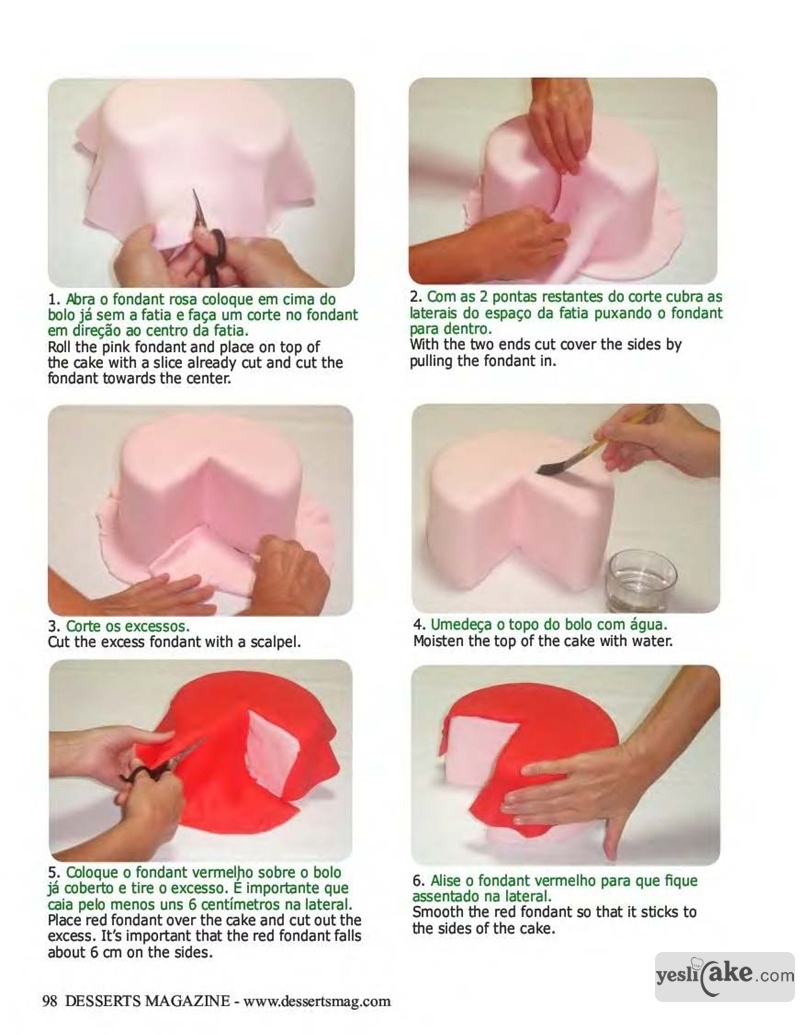 1. Abra o fondant rosa coloque em cima do bolo já sem a fatia e faça um corte no fondant em direção ao centro da fatia.
Roll the pink fondant and place on top of the cake with a slice already cut and cut the fondant towards the center.

2. Com as 2 pontas restantes do corte cubra as laterais do espaço da fatia puxando o fondant para dentro.
With the two ends cut cover the sides by pulling the fondant in.

3. Corte os excessos.
Cut the excess fondant with a scalpel.

4. Umedeça o topo do bolo com água.
Moisten the top of the cake with water.

5. Coloque o fondant vermelho sobre o bolo já coberto e tire o excesso. É importante que caia pelo menos uns 6 centímetros na lateral.
Place red fondant over the cake and cut out the excess. It's important that the red fondant falls about 6 cm on the sides.

6. Alise o fondant vermelho para que fique assentado na lateral.
Smooth the red fondant so that it sticks to the sides of the cake.

98 DESSERTS MAGAZINE - www.dessertsmag.com

yeslicake.com