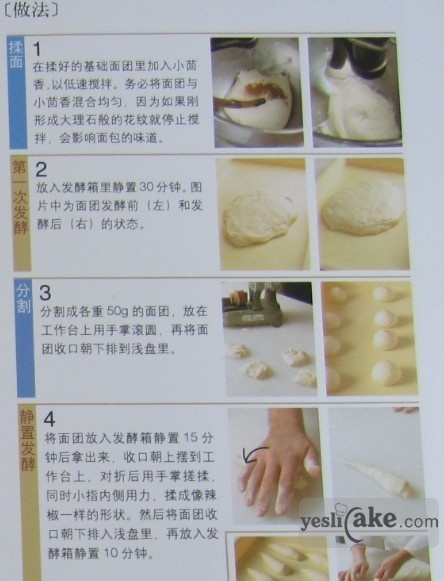 〔做法〕

揉面
1
在揉好的基础面团里加入小茴香，以低速搅拌。务必将面团与小茴香混合均匀，因为如果刚形成大理石般的花纹就停止搅拌，会影响面包的味道。

第一次发酵
2
放入发酵箱里静置 30 分钟。图片中为面团发酵前（左）和发酵后（右）的状态。

分割
3
分割成各重 50g 的面团，放在工作台上用手掌滚圆，再将面团收口朝下排到浅盘里。

静置发酵
4
将面团放入发酵箱静置 15 分钟后拿出来，收口朝上摆到工作台上，对折后用手掌搓揉，同时小指内侧用力，揉成像辣椒一样的形状。然后将面团收口朝下排入浅盘里，再放入发酵箱静置 10 分钟。

yeslicake.com