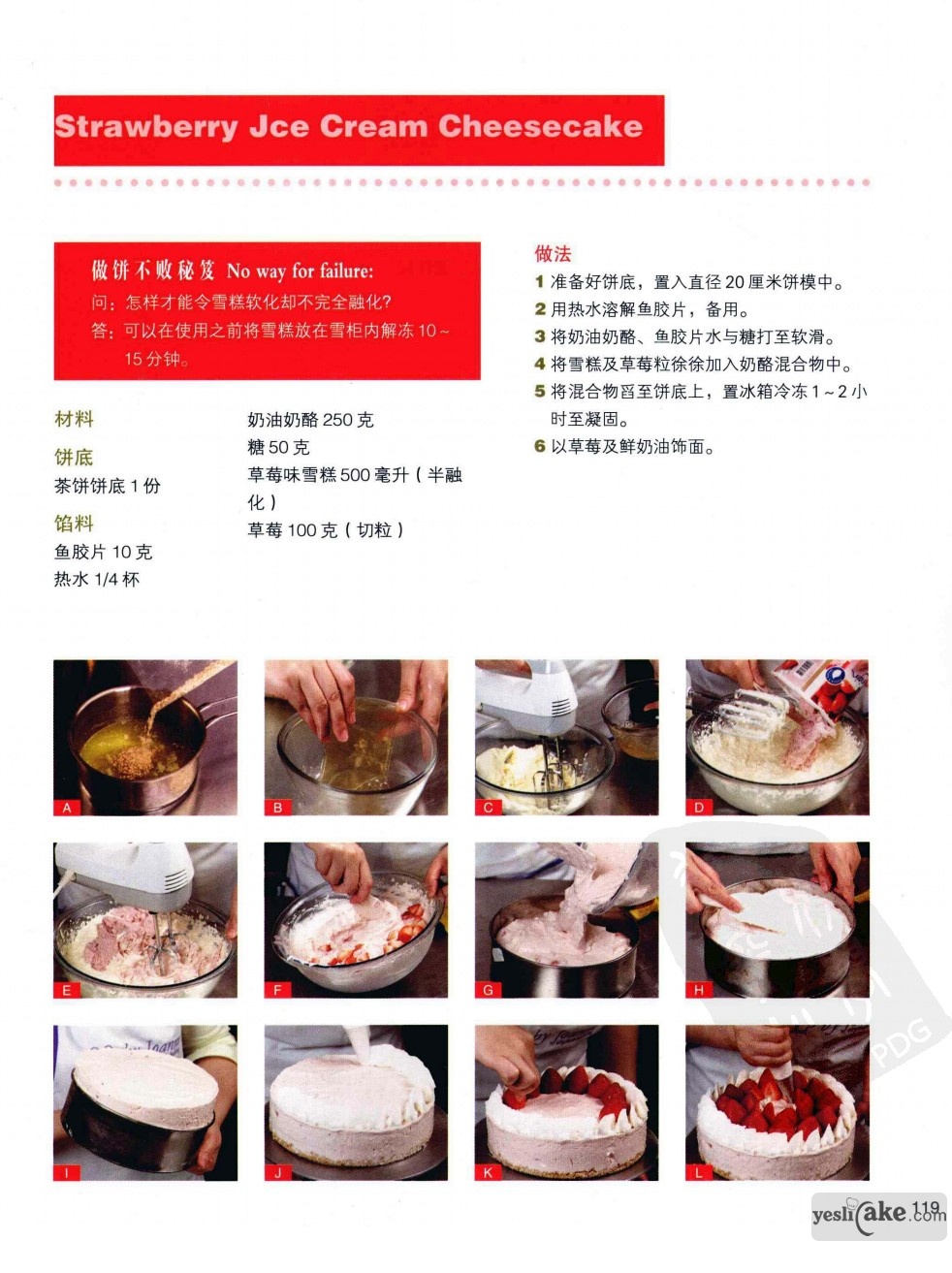 Strawberry Jce Cream Cheesecake

做饼不败秘笈 No way for failure:
问：怎样才能令雪糕软化却不完全融化？
答：可以在使用之前将雪糕放在雪柜内解冻 10～15 分钟。

材料

饼底
茶饼饼底 1 份

馅料
鱼胶片 10 克
热水 1/4 杯
奶油奶酪 250 克
糖 50 克
草莓味雪糕 500 毫升（半融化）
草莓 100 克（切粒）

做法
1 准备好饼底，置入直径 20 厘米饼模中。
2 用热水溶解鱼胶片，备用。
3 将奶油奶酪、鱼胶片水与糖打至软滑。
4 将雪糕及草莓粒徐徐加入奶酪混合物中。
5 将混合物舀至饼底上，置冰箱冷冻 1～2 小时至凝固。
6 以草莓及鲜奶油饰面。

A B C D E F G H I J K L

PDG

yeslicake.com 119