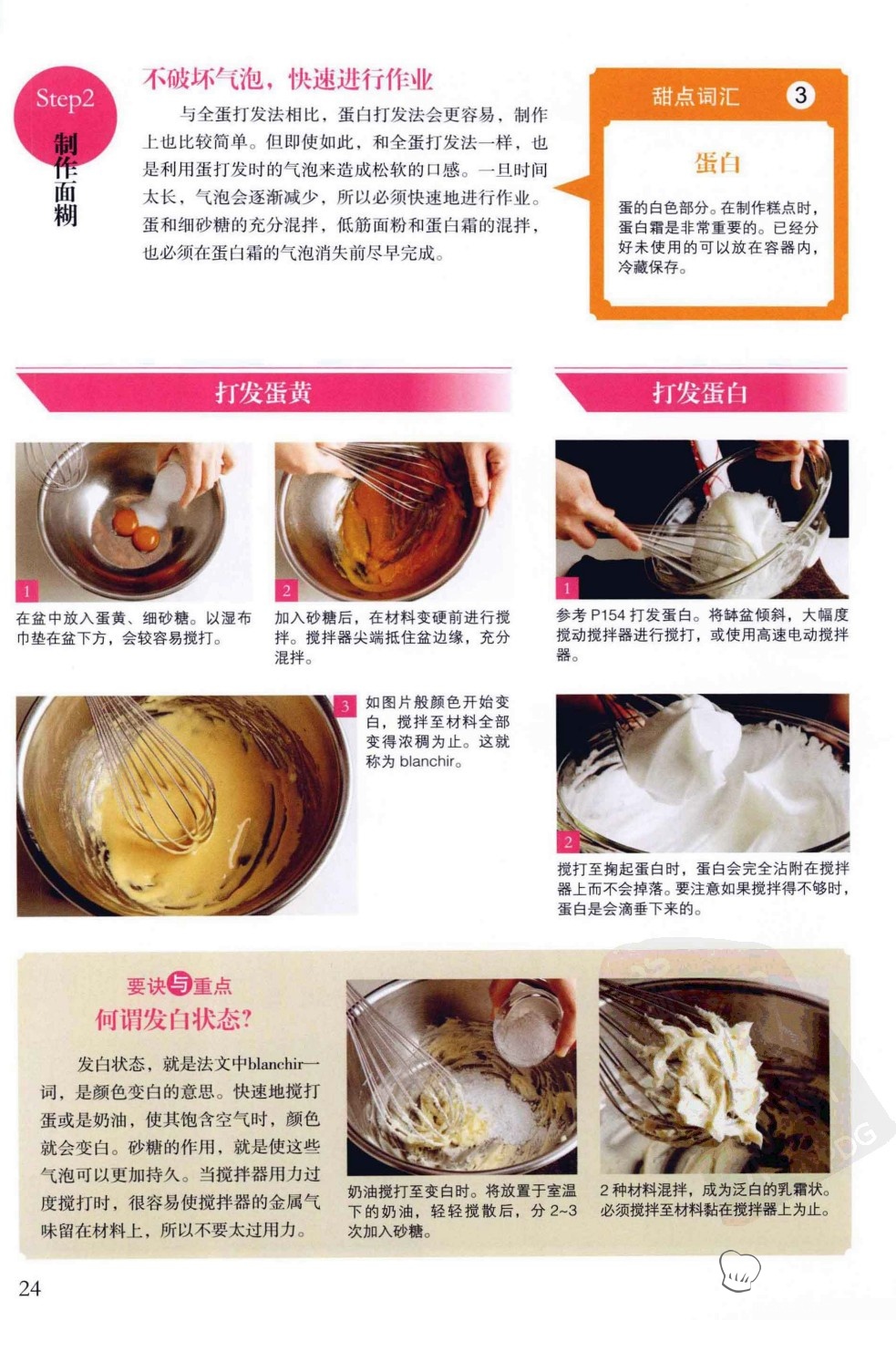 Step2
制作面糊

不破坏气泡，快速进行作业

与全蛋打发法相比，蛋白打发法会更容易，制作上也比较简单。但即使如此，和全蛋打发法一样，也是利用蛋打发时的气泡来造成松软的口感。一旦时间太长，气泡会逐渐减少，所以必须快速地进行作业。蛋和细砂糖的充分混拌，低筋面粉和蛋白霜的混拌，也必须在蛋白霜的气泡消失前尽早完成。

甜点词汇 3

蛋白

蛋的白色部分。在制作糕点时，蛋白霜是非常重要的。已经分好未使用的可以放在容器内，冷藏保存。

打发蛋黄

1
在盆中放入蛋黄、细砂糖。以湿布巾垫在盆下方，会较容易搅打。

2
加入砂糖后，在材料变硬前进行搅拌。搅拌器尖端抵住盆边缘，充分混拌。

3
如图片般颜色开始变白，搅拌至材料全部变得浓稠为止。这就称为 blanchir。

打发蛋白

1
参考 P154 打发蛋白。将钵盆倾斜，大幅度搅动搅拌器进行搅打，或使用高速电动搅拌器。

2
搅打至掬起蛋白时，蛋白会完全沾附在搅拌器上而不会掉落。要注意如果搅拌得不够时，蛋白是会滴垂下来的。

要诀与重点
何谓发白状态?

发白状态，就是法文中blanchir一词，是颜色变白的意思。快速地搅打蛋或是奶油，使其饱含空气时，颜色就会变白。砂糖的作用，就是使这些气泡可以更加持久。当搅拌器用力过度搅打时，很容易使搅拌器的金属气味留在材料上，所以不要太过用力。

奶油搅打至变白时。将放置于室温下的奶油，轻轻搅散后，分 2~3 次加入砂糖。

2 种材料混拌，成为泛白的乳霜状。必须搅拌至材料黏在搅拌器上为止。

24