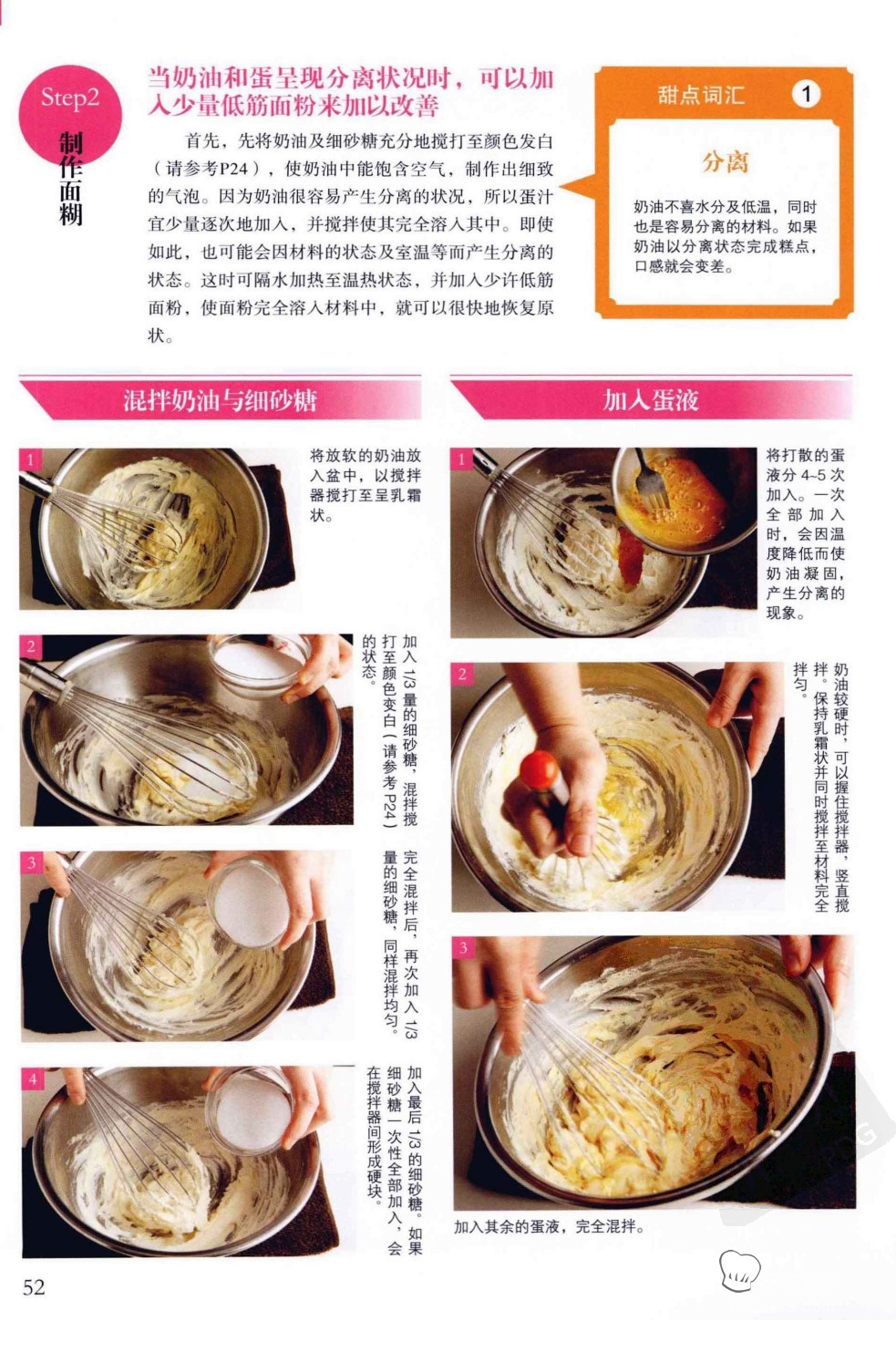 Step2
制作面糊

当奶油和蛋呈现分离状况时，可以加入少量低筋面粉来加以改善

首先，先将奶油及细砂糖充分地搅打至颜色发白（请参考P24），使奶油中能饱含空气，制作出细致的气泡。因为奶油很容易产生分离的状况，所以蛋汁宜少量逐次地加入，并搅拌使其完全溶入其中。即使如此，也可能会因材料的状态及室温等而产生分离的状态。这时可隔水加热至温热状态，并加入少许低筋面粉，使面粉完全溶入材料中，就可以很快地恢复原状。

甜点词汇 1

分离

奶油不喜水分及低温，同时也是容易分离的材料。如果奶油以分离状态完成糕点，口感就会变差。

混拌奶油与细砂糖

1
将放软的奶油放入盆中，以搅拌器搅打至呈乳霜状。

2
加入1/3量的细砂糖，混拌搅打至颜色变白（请参考P24）的状态。

3
完全混拌后，再次加入1/3量的细砂糖，同样混拌均匀。

4
加入最后1/3的细砂糖。如果细砂糖一次性全部加入，会在搅拌器间形成硬块。

加入蛋液

1
将打散的蛋液分4~5次加入。一次全部加入时，会因温度降低而使奶油凝固，产生分离的现象。

2
奶油较硬时，可以握住搅拌器，竖直搅拌。保持乳霜状并同时搅拌至材料完全拌匀。

3
加入其余的蛋液，完全混拌。

52