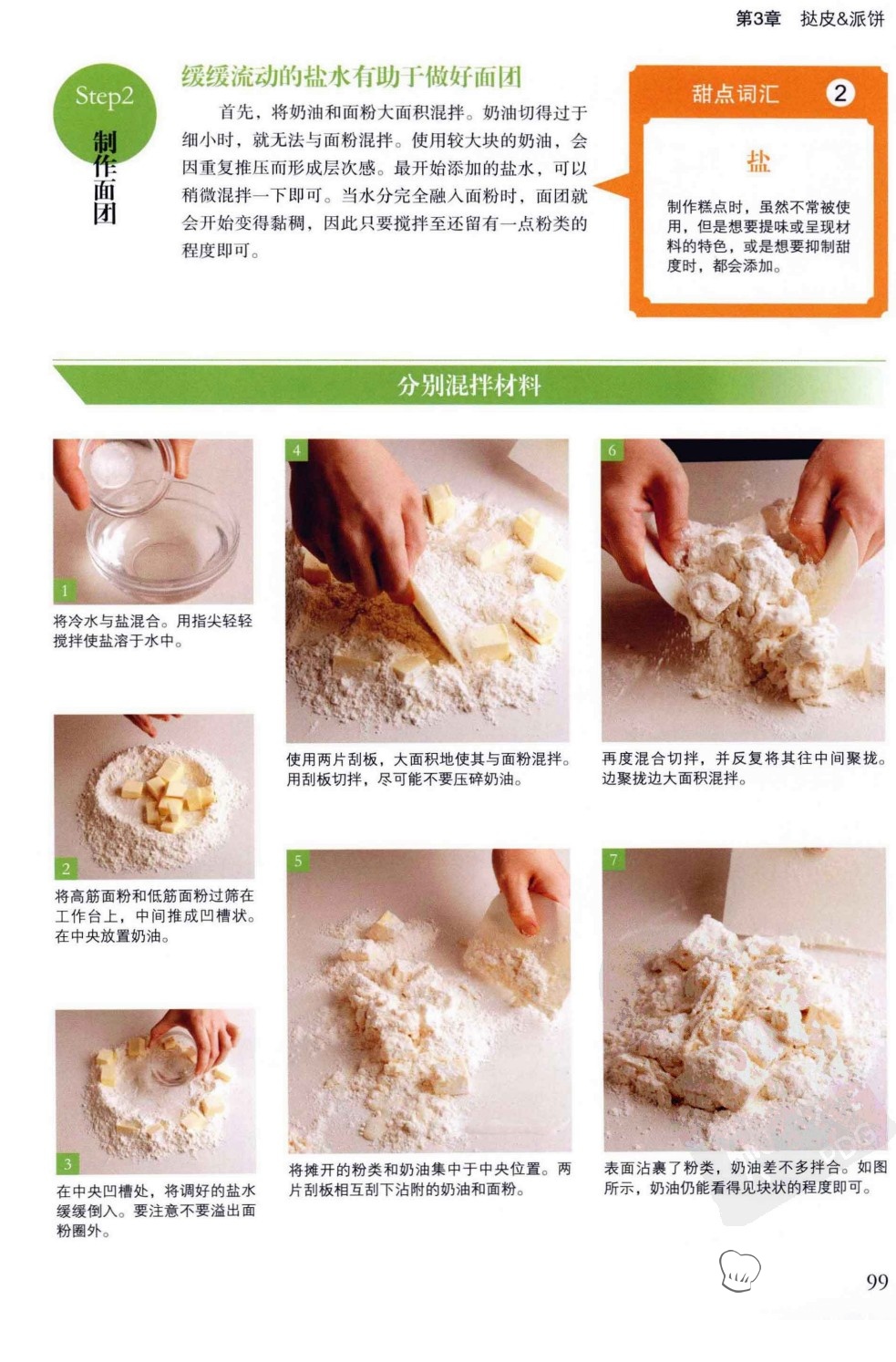 第3章　挞皮&派饼

Step2
制作面团

缓缓流动的盐水有助于做好面团

首先，将奶油和面粉大面积混拌。奶油切得过于细小时，就无法与面粉混拌。使用较大块的奶油，会因重复推压而形成层次感。最开始添加的盐水，可以稍微混拌一下即可。当水分完全融入面粉时，面团就会开始变得黏稠，因此只要搅拌至还留有一点粉类的程度即可。

甜点词汇 2

盐

制作糕点时，虽然不常被使用，但是想要提味或呈现材料的特色，或是想要抑制甜度时，都会添加。

分别混拌材料

1
将冷水与盐混合。用指尖轻轻搅拌使盐溶于水中。

2
将高筋面粉和低筋面粉过筛在工作台上，中间推成凹槽状。在中央放置奶油。

3
在中央凹槽处，将调好的盐水缓缓倒入。要注意不要溢出面粉圈外。

4
使用两片刮板，大面积地使其与面粉混拌。用刮板切拌，尽可能不要压碎奶油。

5
将摊开的粉类和奶油集中于中央位置。两片刮板相互刮下沾附的奶油和面粉。

6
再度混合切拌，并反复将其往中间聚拢。边聚拢边大面积混拌。

7
表面沾裹了粉类，奶油差不多拌合。如图所示，奶油仍能看得见块状的程度即可。

99