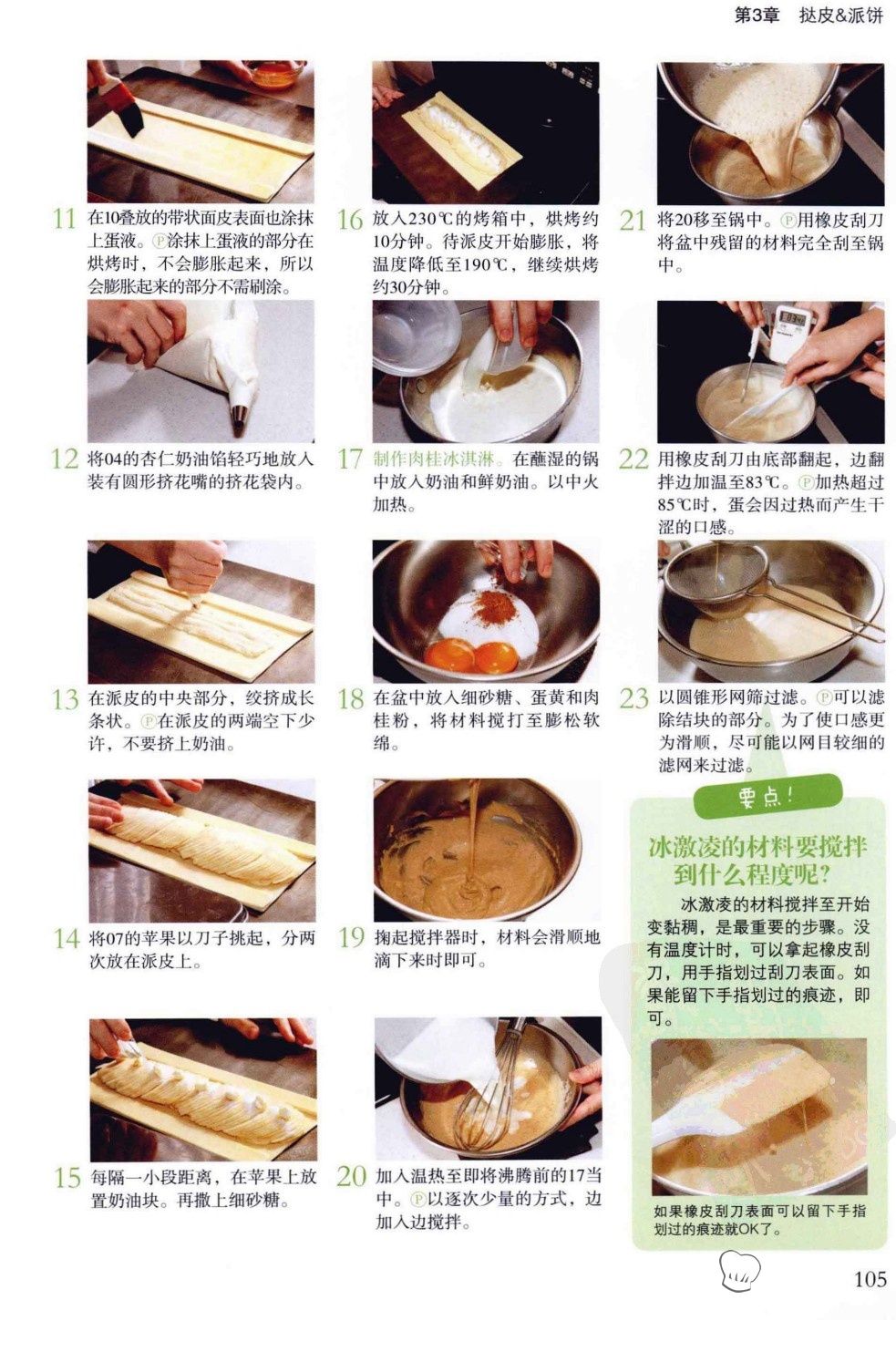 第3章　挞皮&派饼

11 在10叠放的带状面皮表面也涂抹上蛋液。Ⓟ涂抹上蛋液的部分在烘烤时，不会膨胀起来，所以会膨胀起来的部分不需刷涂。

12 将04的杏仁奶油馅轻巧地放入装有圆形挤花嘴的挤花袋内。

13 在派皮的中央部分，绞挤成长条状。Ⓟ在派皮的两端空下少许，不要挤上奶油。

14 将07的苹果以刀子挑起，分两次放在派皮上。

15 每隔一小段距离，在苹果上放置奶油块。再撒上细砂糖。

16 放入230℃的烤箱中，烘烤约10分钟。待派皮开始膨胀，将温度降低至190℃，继续烘烤约30分钟。

17 制作肉桂冰淇淋。在蘸湿的锅中放入奶油和鲜奶油。以中火加热。

18 在盆中放入细砂糖、蛋黄和肉桂粉，将材料搅打至膨松软绵。

19 掬起搅拌器时，材料会滑顺地滴下来时即可。

20 加入温热至即将沸腾前的17当中。Ⓟ以逐次少量的方式，边加入边搅拌。

21 将20移至锅中。Ⓟ用橡皮刮刀将盆中残留的材料完全刮至锅中。

22 用橡皮刮刀由底部翻起，边翻拌边加温至83℃。Ⓟ加热超过85℃时，蛋会因过热而产生干涩的口感。

23 以圆锥形网筛过滤。Ⓟ可以滤除结块的部分。为了使口感更为滑顺，尽可能以网目较细的滤网来过滤。

要点！

冰激凌的材料要搅拌到什么程度呢？

冰激凌的材料搅拌至开始变黏稠，是最重要的步骤。没有温度计时，可以拿起橡皮刮刀，用手指划过刮刀表面。如果能留下手指划过的痕迹，即可。

如果橡皮刮刀表面可以留下手指划过的痕迹就OK了。

105