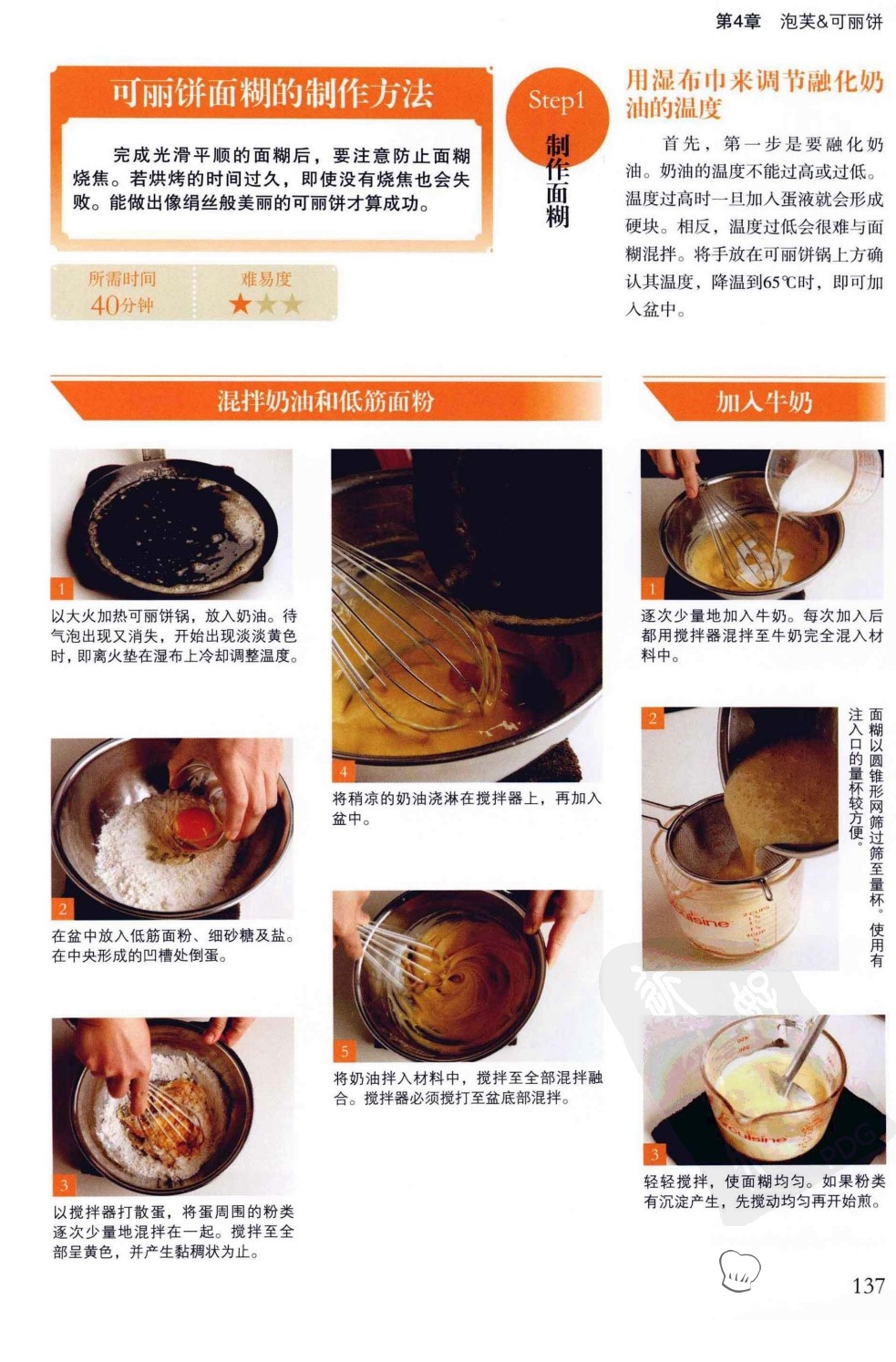 第4章 泡芙&可丽饼

可丽饼面糊的制作方法

完成光滑平顺的面糊后，要注意防止面糊烧焦。若烘烤的时间过久，即使没有烧焦也会失败。能做出像绢丝般美丽的可丽饼才算成功。

所需时间
40分钟

难易度
★★★

Step1
制作面糊

用湿布巾来调节融化奶油的温度

首先，第一步是要融化奶油。奶油的温度不能过高或过低。温度过高时一旦加入蛋液就会形成硬块。相反，温度过低会很难与面糊混拌。将手放在可丽饼锅上方确认其温度，降温到65℃时，即可加入盆中。

混拌奶油和低筋面粉

1
以大火加热可丽饼锅，放入奶油。待气泡出现又消失，开始出现淡淡黄色时，即离火垫在湿布上冷却调整温度。

2
在盆中放入低筋面粉、细砂糖及盐。在中央形成的凹槽处倒蛋。

3
以搅拌器打散蛋，将蛋周围的粉类逐次少量地混拌在一起。搅拌至全部呈黄色，并产生黏稠状为止。

4
将稍凉的奶油浇淋在搅拌器上，再加入盆中。

5
将奶油拌入材料中，搅拌至全部混拌融合。搅拌器必须搅打至盆底部混拌。

加入牛奶

1
逐次少量地加入牛奶。每次加入后都用搅拌器混拌至牛奶完全混入材料中。

2
面糊以圆锥形网筛过筛至量杯。使用有注入口的量杯较方便。

3
轻轻搅拌，使面糊均匀。如果粉类有沉淀产生，先搅动均匀再开始煎。

137