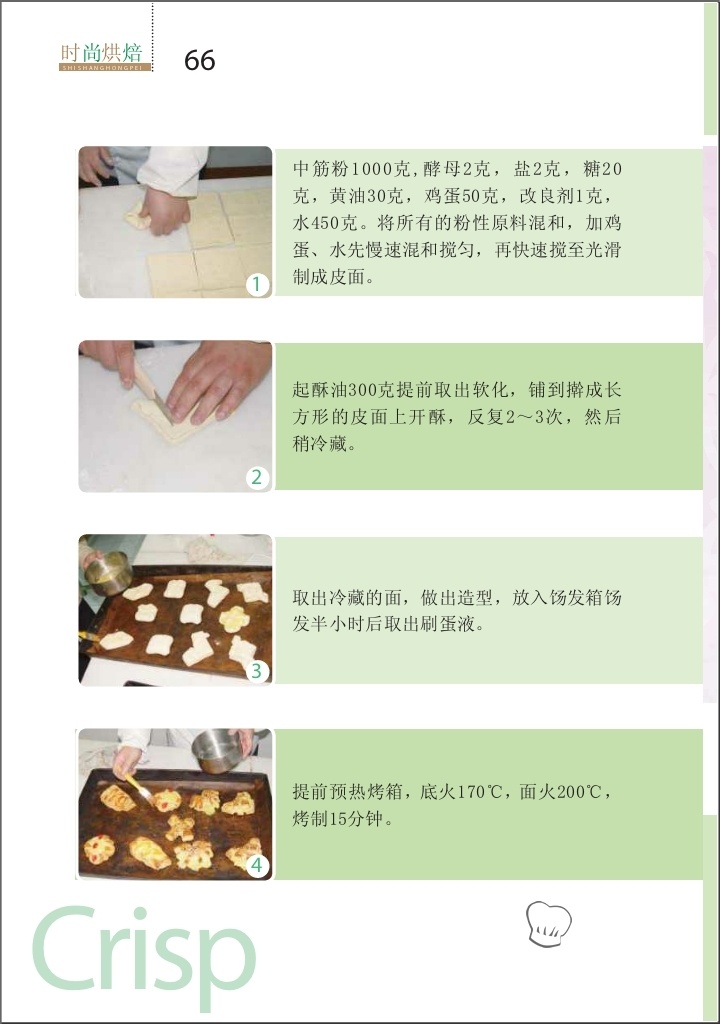 时尚烘焙
SHISHANGHONGPEI
66

1
中筋粉1000克，酵母2克，盐2克，糖20克，黄油30克，鸡蛋50克，改良剂1克，水450克。将所有的粉性原料混和，加鸡蛋、水先慢速混和搅匀，再快速搅至光滑制成皮面。

2
起酥油300克提前取出软化，铺到擀成长方形的皮面上开酥，反复2～3次，然后稍冷藏。

3
取出冷藏的面，做出造型，放入饧发箱饧发半小时后取出刷蛋液。

4
提前预热烤箱，底火170℃，面火200℃，烤制15分钟。

Crisp