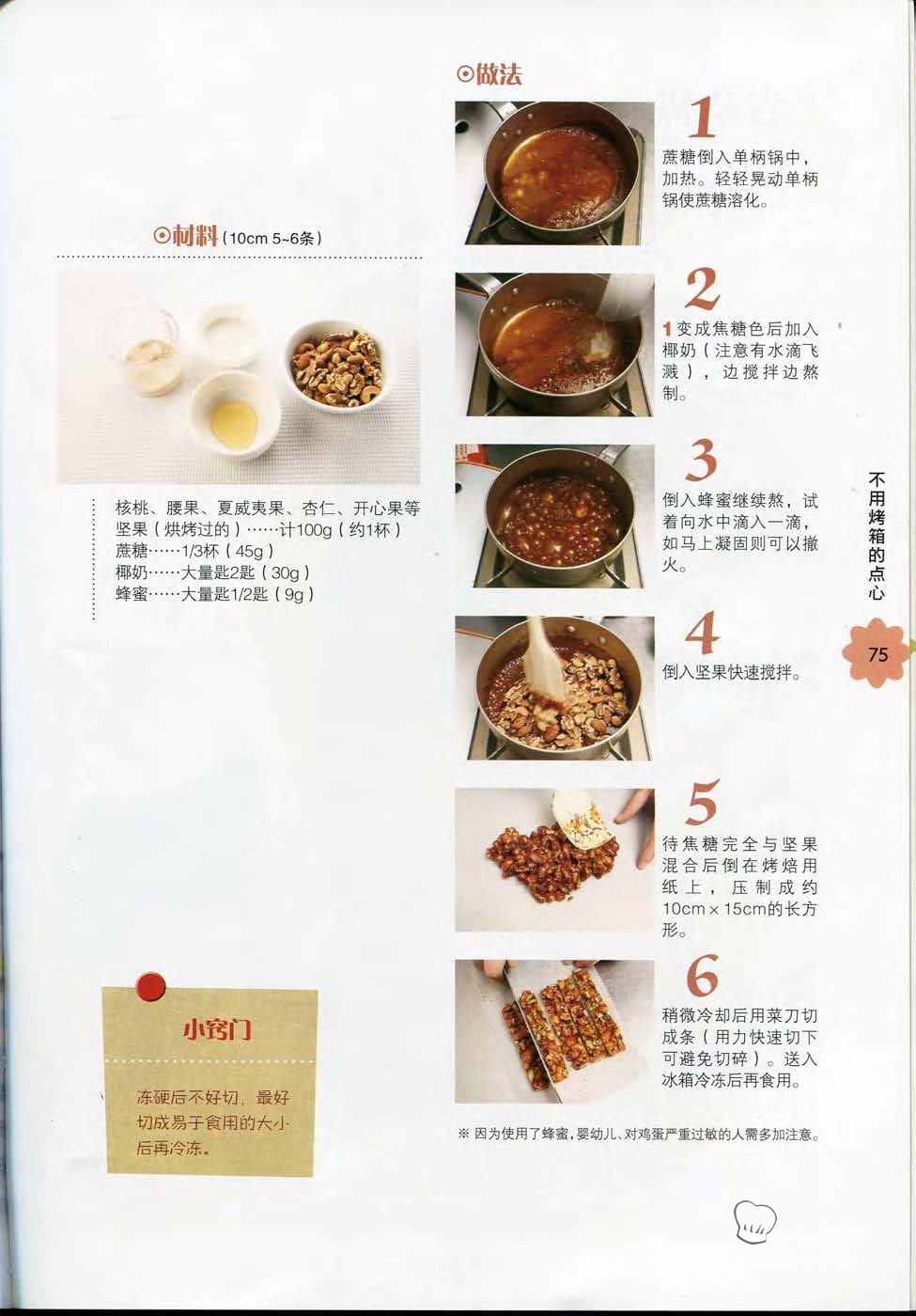 ⊙材料（10cm 5~6条）

核桃、腰果、夏威夷果、杏仁、开心果等坚果（烘烤过的）……计100g（约1杯）
蔗糖……1/3杯（45g）
椰奶……大量匙2匙（30g）
蜂蜜……大量匙1/2匙（9g）

小窍门

冻硬后不好切，最好切成易于食用的大小后再冷冻。

⊙做法

1
蔗糖倒入单柄锅中，加热。轻轻晃动单柄锅使蔗糖溶化。

2
1变成焦糖色后加入椰奶（注意有水滴飞溅），边搅拌边熬制。

3
倒入蜂蜜继续熬，试着向水中滴入一滴，如马上凝固则可以撤火。

4
倒入坚果快速搅拌。

5
待焦糖完全与坚果混合后倒在烤焙用纸上，压制成约10cm×15cm的长方形。

6
稍微冷却后用菜刀切成条（用力快速切下可避免切碎）。送入冰箱冷冻后再食用。

※ 因为使用了蜂蜜，婴幼儿、对鸡蛋严重过敏的人需多加注意。

不用烤箱的点心

75