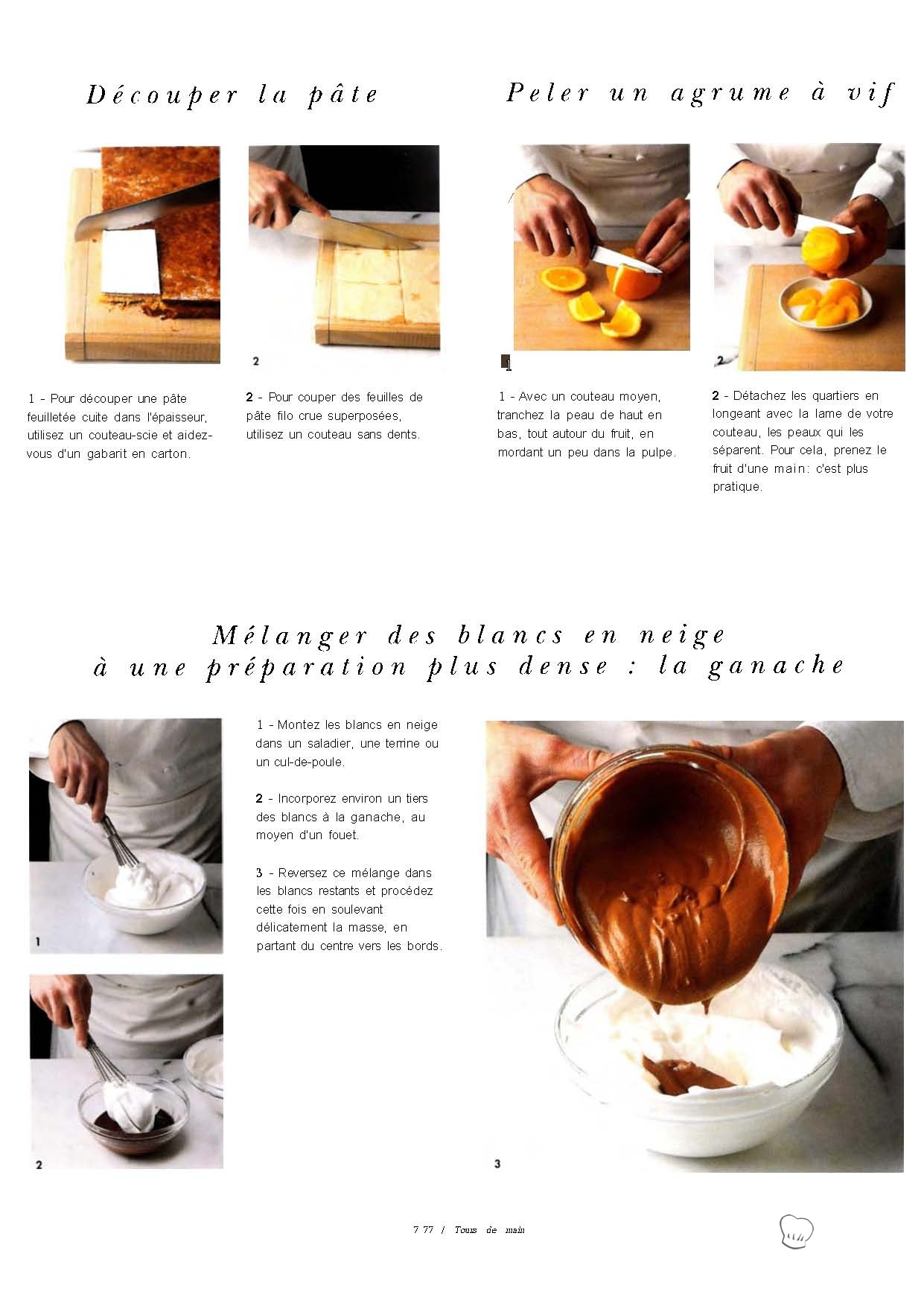 Découper la pâte

2

1 - Pour découper une pâte feuilletée cuite dans l'épaisseur, utilisez un couteau-scie et aidez-vous d'un gabarit en carton.

2 - Pour couper des feuilles de pâte filo crue superposées, utilisez un couteau sans dents.

Peler un agrume à vif

1

2

1 - Avec un couteau moyen, tranchez la peau de haut en bas, tout autour du fruit, en mordant un peu dans la pulpe.

2 - Détachez les quartiers en longeant avec la lame de votre couteau, les peaux qui les séparent. Pour cela, prenez le fruit d'une main: c'est plus pratique.

Mélanger des blancs en neige à une préparation plus dense : la ganache

1

2

1 - Montez les blancs en neige dans un saladier, une terrine ou un cul-de-poule.

2 - Incorporez environ un tiers des blancs à la ganache, au moyen d'un fouet.

3 - Reversez ce mélange dans les blancs restants et procédez cette fois en soulevant délicatement la masse, en partant du centre vers les bords.

3

7 77 / Tours de main