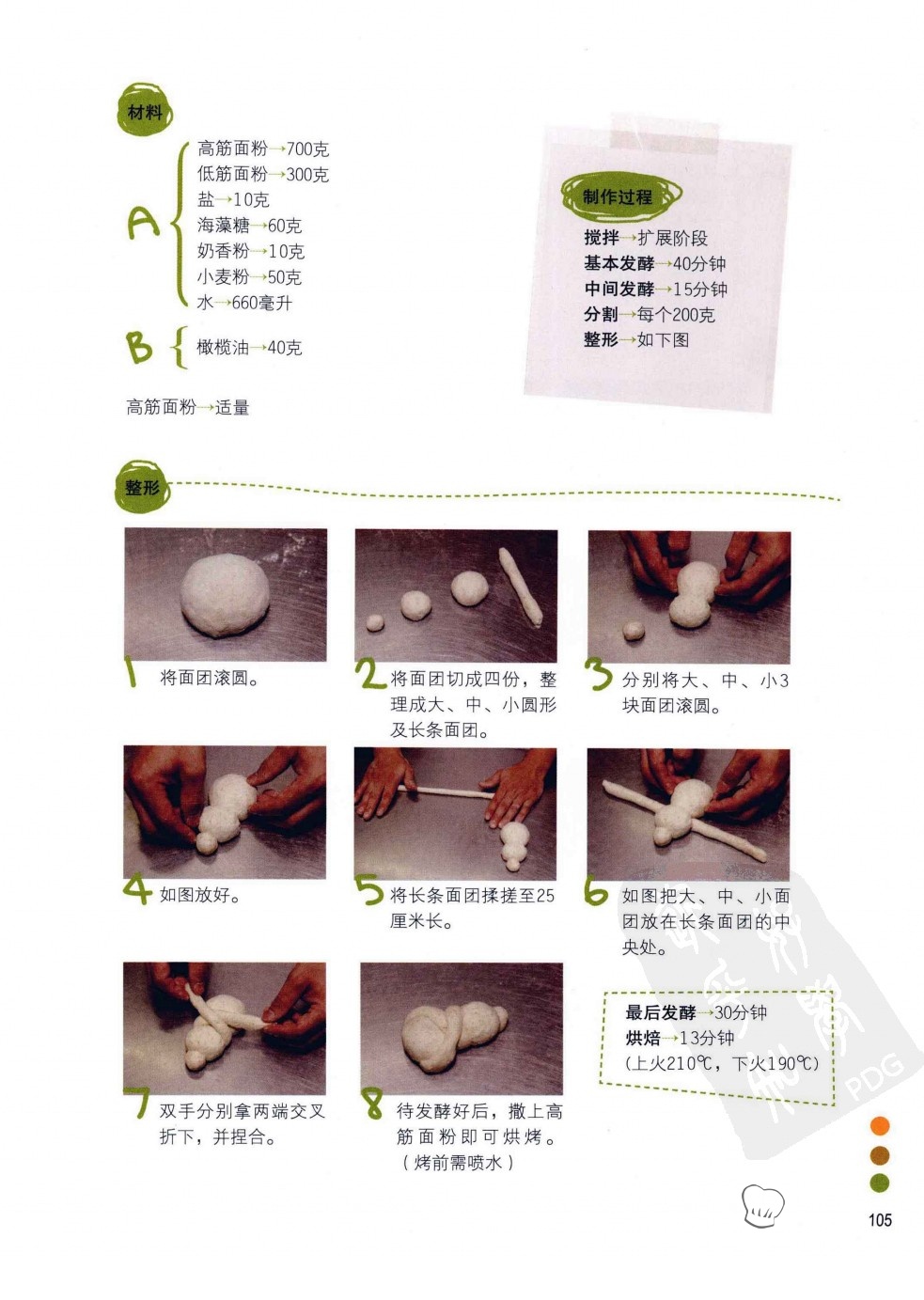 材料

A
高筋面粉→700克
低筋面粉→300克
盐→10克
海藻糖→60克
奶香粉→10克
小麦粉→50克
水→660毫升

B
橄榄油→40克

高筋面粉→适量

制作过程
搅拌→扩展阶段
基本发酵→40分钟
中间发酵→15分钟
分割→每个200克
整形→如下图

整形

1 将面团滚圆。

2 将面团切成四份，整理成大、中、小圆形及长条面团。

3 分别将大、中、小3块面团滚圆。

4 如图放好。

5 将长条面团揉搓至25厘米长。

6 如图把大、中、小面团放在长条面团的中央处。

7 双手分别拿两端交叉折下，并捏合。

8 待发酵好后，撒上高筋面粉即可烘烤。（烤前需喷水）

最后发酵→30分钟
烘焙→13分钟
（上火210℃，下火190℃）

PDG

105