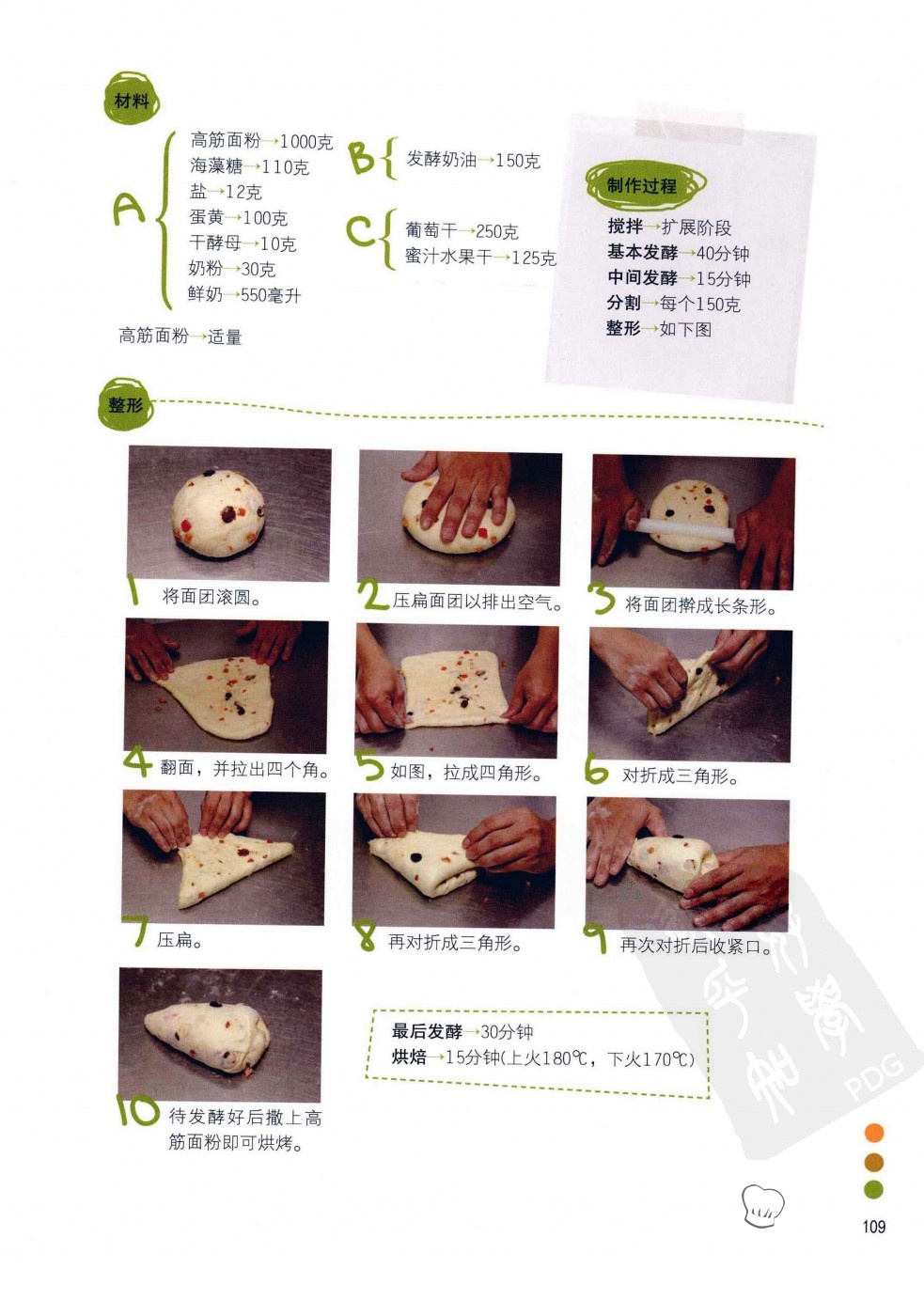 材料

A
高筋面粉→1000克
海藻糖→110克
盐→12克
蛋黄→100克
干酵母→10克
奶粉→30克
鲜奶→550毫升

B
发酵奶油→150克

C
葡萄干→250克
蜜汁水果干→125克

高筋面粉→适量

制作过程
搅拌→扩展阶段
基本发酵→40分钟
中间发酵→15分钟
分割→每个150克
整形→如下图

整形

1 将面团滚圆。
2 压扁面团以排出空气。
3 将面团擀成长条形。
4 翻面，并拉出四个角。
5 如图，拉成四角形。
6 对折成三角形。
7 压扁。
8 再对折成三角形。
9 再次对折后收紧口。
10 待发酵好后撒上高筋面粉即可烘烤。

最后发酵→30分钟
烘焙→15分钟(上火180℃，下火170℃)

PDG

109