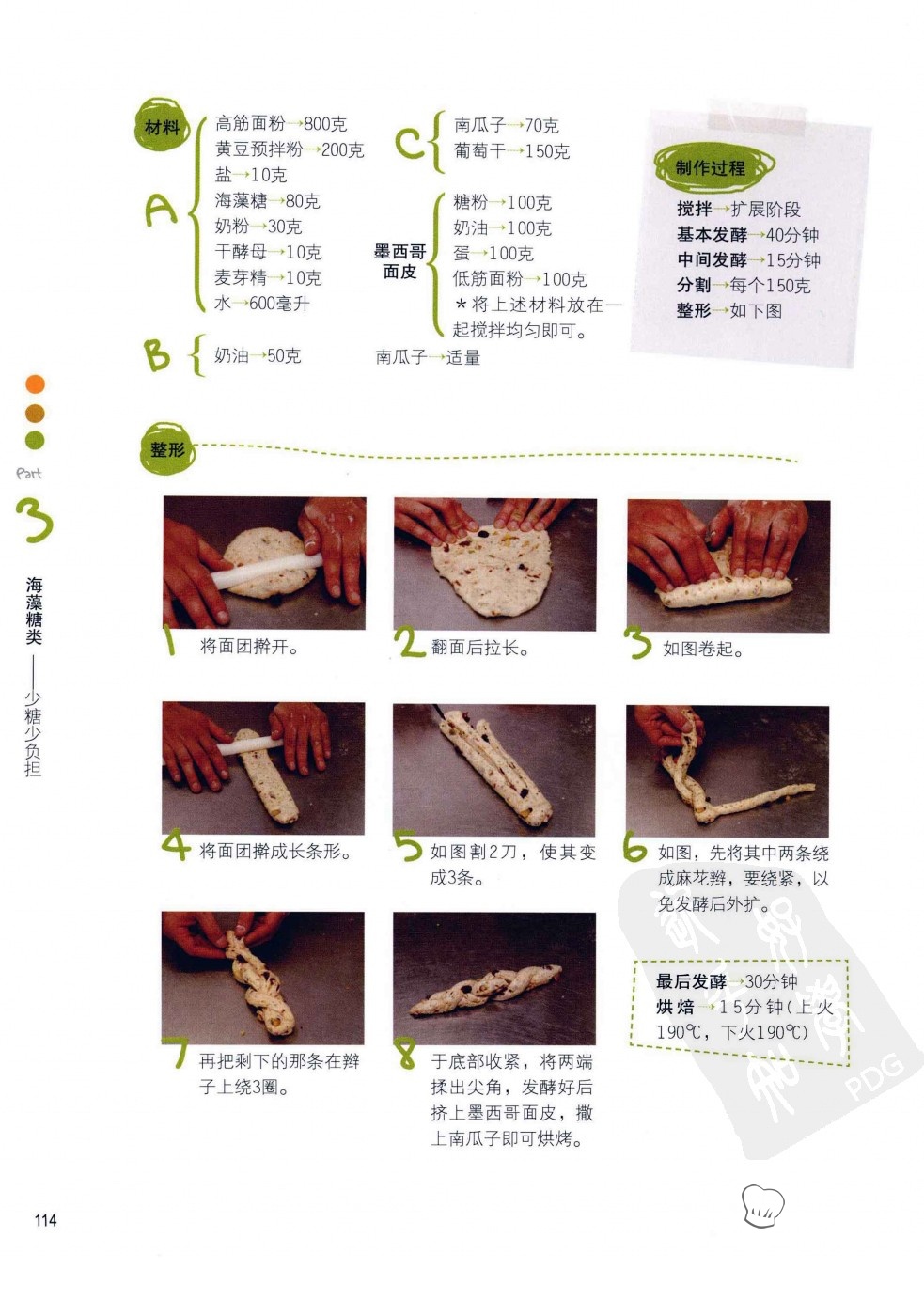 材料

A
高筋面粉→800克
黄豆预拌粉→200克
盐→10克
海藻糖→80克
奶粉→30克
干酵母→10克
麦芽精→10克
水→600毫升

B
奶油→50克

C
南瓜子→70克
葡萄干→150克

墨西哥面皮
糖粉→100克
奶油→100克
蛋→100克
低筋面粉→100克
＊将上述材料放在一起搅拌均匀即可。

南瓜子→适量

制作过程
搅拌→扩展阶段
基本发酵→40分钟
中间发酵→15分钟
分割→每个150克
整形→如下图

Part 3
海藻糖类——少糖少负担

整形

1 将面团擀开。

2 翻面后拉长。

3 如图卷起。

4 将面团擀成长条形。

5 如图割2刀，使其变成3条。

6 如图，先将其中两条绕成麻花辫，要绕紧，以免发酵后外扩。

7 再把剩下的那条在辫子上绕3圈。

8 于底部收紧，将两端揉出尖角，发酵好后挤上墨西哥面皮，撒上南瓜子即可烘烤。

最后发酵→30分钟
烘焙→15分钟(上火190℃，下火190℃)

PDG

114