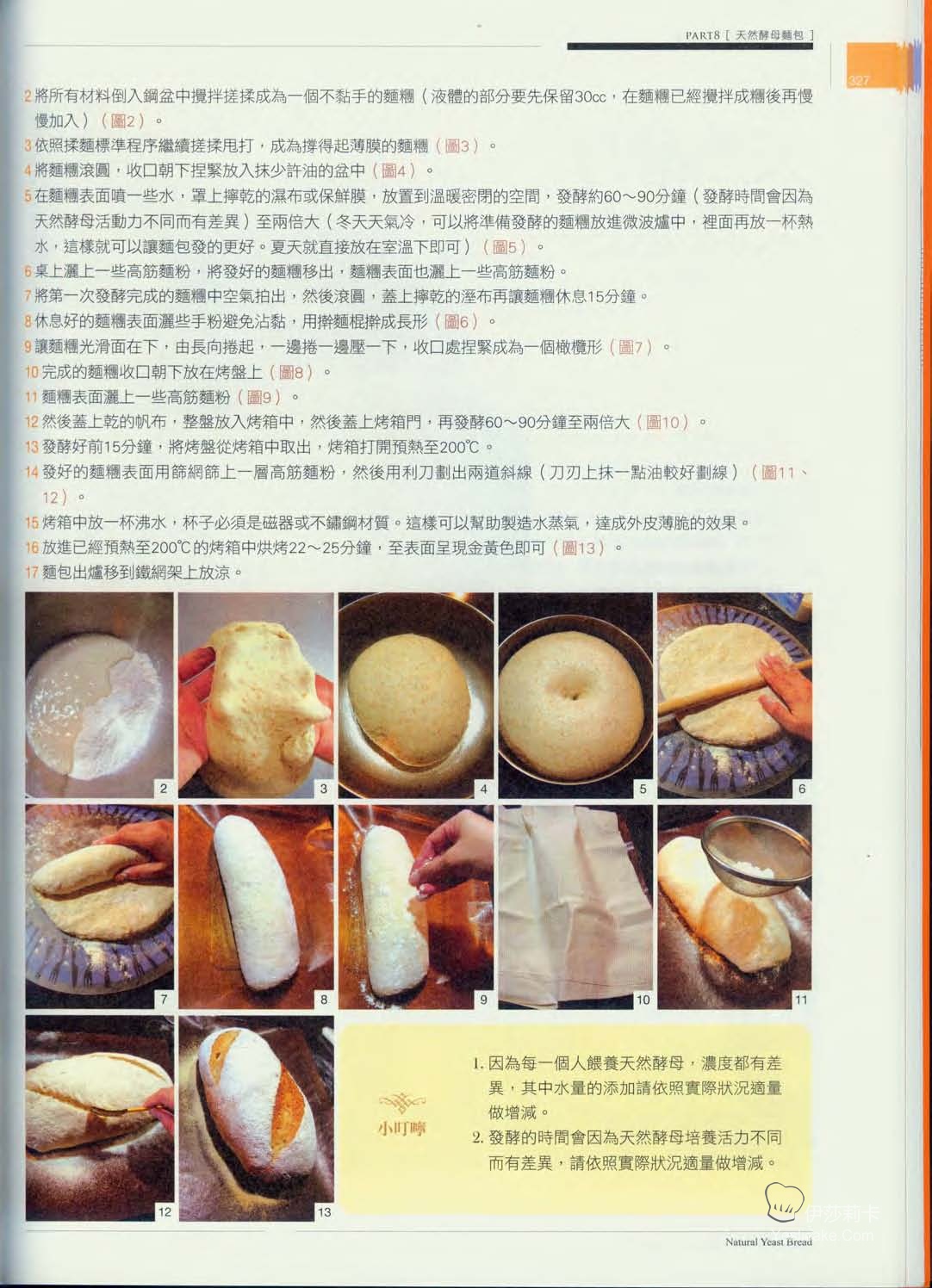 PART8 [ 天然酵母麵包 ]

327

2 將所有材料倒入鋼盆中攪拌搓揉成為一個不黏手的麵糰(液體的部分要先保留30cc,在麵糰已經攪拌成糰後再慢慢加入)(圖2)。

3 依照揉麵標準程序繼續搓揉甩打,成為撐得起薄膜的麵糰(圖3)。

4 將麵糰滾圓,收口朝下捏緊放入抹少許油的盆中(圖4)。

5 在麵糰表面噴一些水,罩上擰乾的濕布或保鮮膜,放置到溫暖密閉的空間,發酵約60~90分鐘(發酵時間會因為天然酵母活動力不同而有差異)至兩倍大(冬天天氣冷,可以將準備發酵的麵糰放進微波爐中,裡面再放一杯熱水,這樣就可以讓麵包發的更好。夏天就直接放在室溫下即可)(圖5)。

6 桌上灑上一些高筋麵粉,將發好的麵糰移出,麵糰表面也灑上一些高筋麵粉。

7 將第一次發酵完成的麵糰中空氣拍出,然後滾圓,蓋上擰乾的溼布再讓麵糰休息15分鐘。

8 休息好的麵糰表面灑些手粉避免沾黏,用擀麵棍擀成長形(圖6)。

9 讓麵糰光滑面在下,由長向捲起,一邊捲一邊壓一下,收口處捏緊成為一個橄欖形(圖7)。

10 完成的麵糰收口朝下放在烤盤上(圖8)。

11 麵糰表面灑上一些高筋麵粉(圖9)。

12 然後蓋上乾的帆布,整盤放入烤箱中,然後蓋上烤箱門,再發酵60~90分鐘至兩倍大(圖10)。

13 發酵好前15分鐘,將烤盤從烤箱中取出,烤箱打開預熱至200℃。

14 發好的麵糰表面用篩網篩上一層高筋麵粉,然後用利刀劃出兩道斜線(刀刃上抹一點油較好劃線)(圖11、12)。

15 烤箱中放一杯沸水,杯子必須是磁器或不鏽鋼材質。這樣可以幫助製造水蒸氣,達成外皮薄脆的效果。

16 放進已經預熱至200℃的烤箱中烘烤22~25分鐘,至表面呈現金黃色即可(圖13)。

17 麵包出爐移到鐵網架上放涼。

2 3 4 5 6 7 8 9 10 11 12 13

小叮嚀

1. 因為每一個人餵養天然酵母,濃度都有差異,其中水量的添加請依照實際狀況適量做增減。
2. 發酵的時間會因為天然酵母培養活力不同而有差異,請依照實際狀況適量做增減。

Natural Yeast Bread