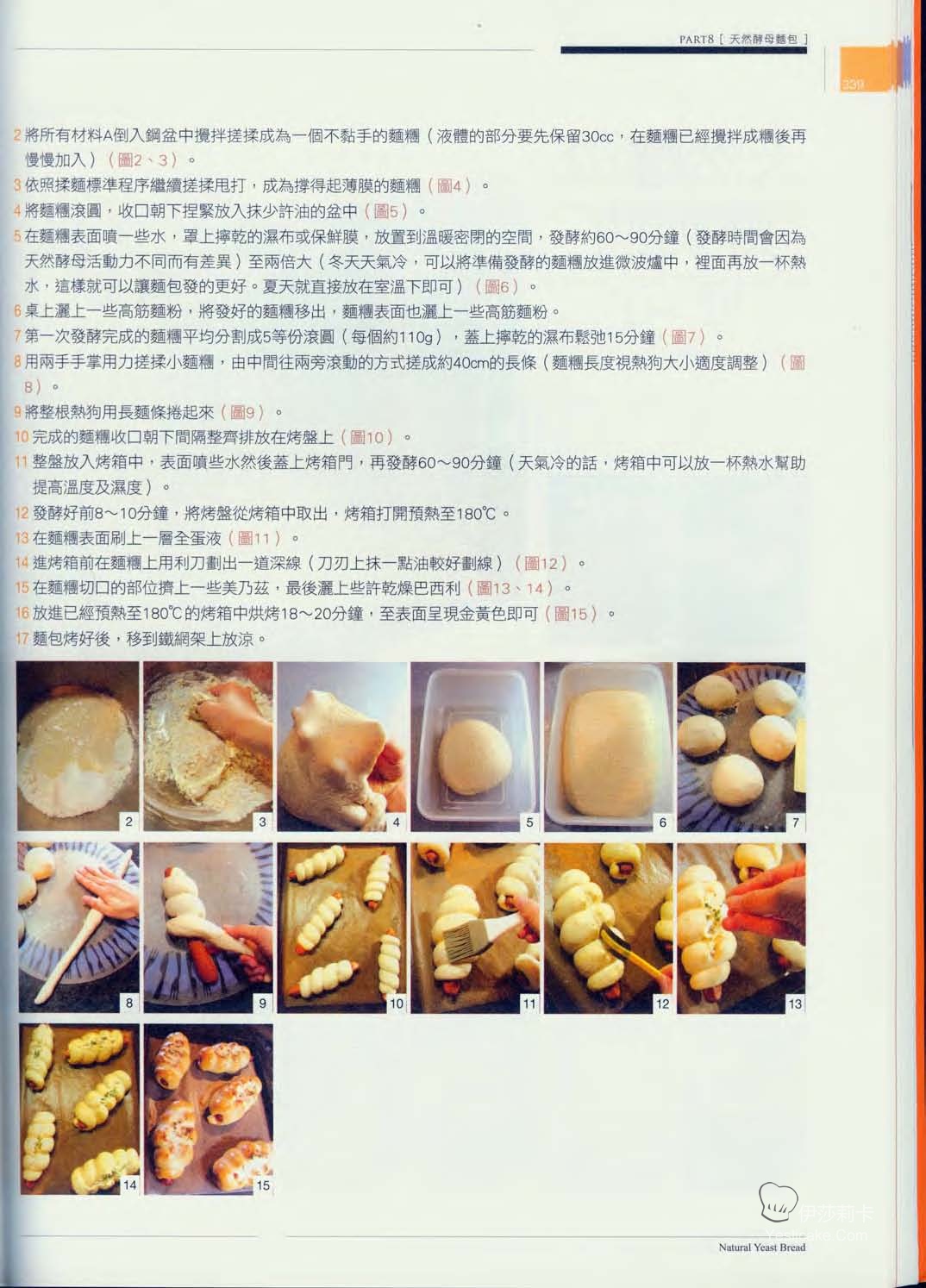 PART8 [ 天然酵母麵包 ]

339

2 將所有材料A倒入鋼盆中攪拌搓揉成為一個不黏手的麵糰(液體的部分要先保留30cc,在麵糰已經攪拌成糰後再慢慢加入)(圖2、3)。

3 依照揉麵標準程序繼續搓揉甩打,成為撐得起薄膜的麵糰(圖4)。

4 將麵糰滾圓,收口朝下捏緊放入抹少許油的盆中(圖5)。

5 在麵糰表面噴一些水,罩上擰乾的濕布或保鮮膜,放置到溫暖密閉的空間,發酵約60~90分鐘(發酵時間會因為天然酵母活動力不同而有差異)至兩倍大(冬天天氣冷,可以將準備發酵的麵糰放進微波爐中,裡面再放一杯熱水,這樣就可以讓麵包發的更好。夏天就直接放在室溫下即可)(圖6)。

6 桌上灑上一些高筋麵粉,將發好的麵糰移出,麵糰表面也灑上一些高筋麵粉。

7 第一次發酵完成的麵糰平均分割成5等份滾圓(每個約110g),蓋上擰乾的濕布鬆弛15分鐘(圖7)。

8 用兩手手掌用力搓揉小麵糰,由中間往兩旁滾動的方式搓成約40cm的長條(麵糰長度視熱狗大小適度調整)(圖8)。

9 將整根熱狗用長麵條捲起來(圖9)。

10 完成的麵糰收口朝下間隔整齊排放在烤盤上(圖10)。

11 整盤放入烤箱中,表面噴些水然後蓋上烤箱門,再發酵60~90分鐘(天氣冷的話,烤箱中可以放一杯熱水幫助提高溫度及濕度)。

12 發酵好前8~10分鐘,將烤盤從烤箱中取出,烤箱打開預熱至180℃。

13 在麵糰表面刷上一層全蛋液(圖11)。

14 進烤箱前在麵糰上用利刀劃出一道深線(刀刃上抹一點油較好劃線)(圖12)。

15 在麵糰切口的部位擠上一些美乃茲,最後灑上些許乾燥巴西利(圖13、14)。

16 放進已經預熱至180℃的烤箱中烘烤18~20分鐘,至表面呈現金黃色即可(圖15)。

17 麵包烤好後,移到鐵網架上放涼。

2 3 4 5 6 7

8 9 10 11 12 13

14 15

伊莎莉卡

Natural Yeast Bread