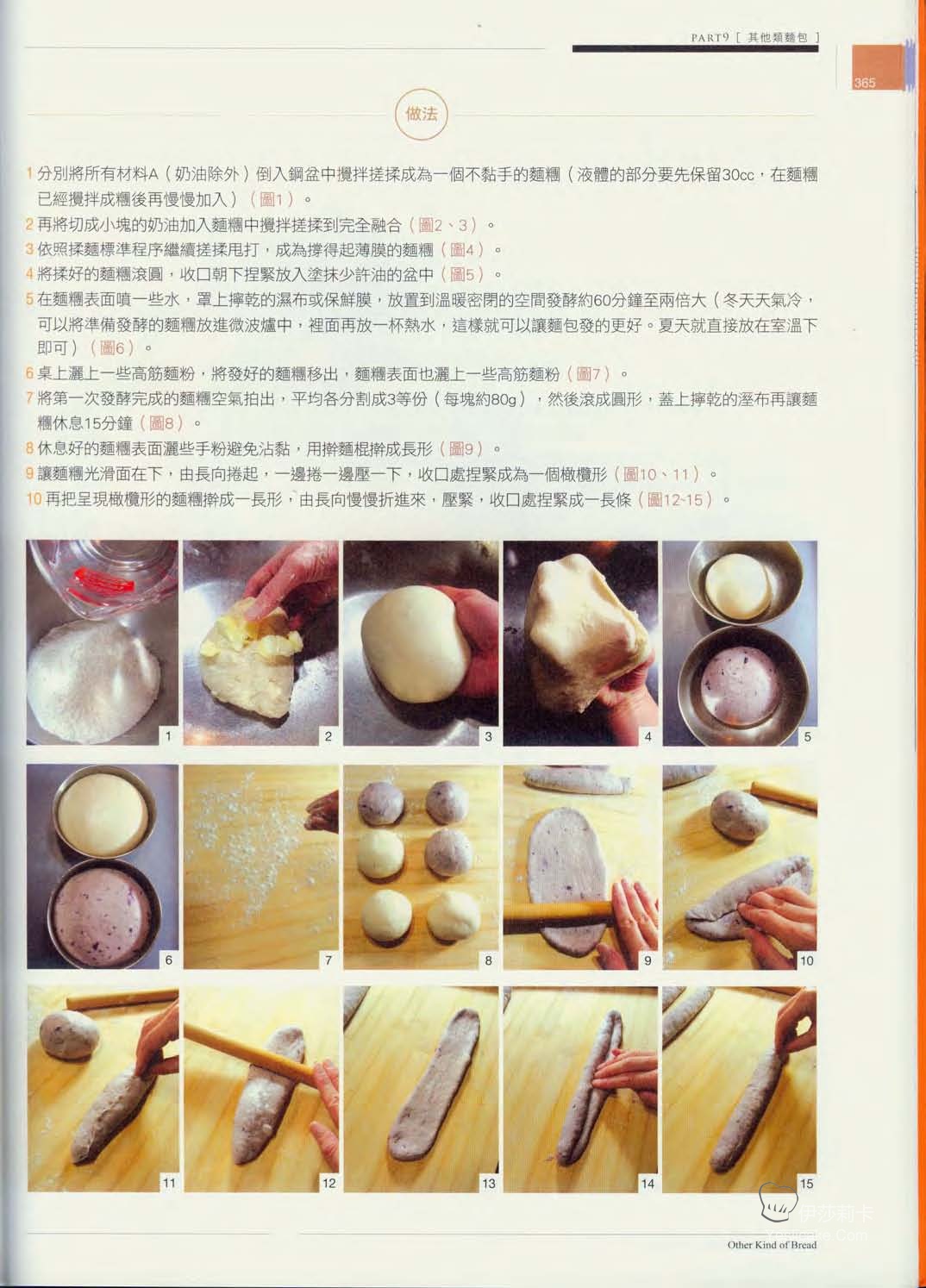 PART9 [ 其他類麵包 ]

365

做法

1 分別將所有材料A（奶油除外）倒入鋼盆中攪拌搓揉成為一個不黏手的麵糰（液體的部分要先保留30cc，在麵糰已經攪拌成糰後再慢慢加入）（圖1）。

2 再將切成小塊的奶油加入麵糰中攪拌搓揉到完全融合（圖2、3）。

3 依照揉麵標準程序繼續搓揉甩打，成為撐得起薄膜的麵糰（圖4）。

4 將揉好的麵糰滾圓，收口朝下捏緊放入塗抹少許油的盆中（圖5）。

5 在麵糰表面噴一些水，罩上擰乾的濕布或保鮮膜，放置到溫暖密閉的空間發酵約60分鐘至兩倍大（冬天天氣冷，可以將準備發酵的麵糰放進微波爐中，裡面再放一杯熱水，這樣就可以讓麵包發的更好。夏天就直接放在室溫下即可）（圖6）。

6 桌上灑上一些高筋麵粉，將發好的麵糰移出，麵糰表面也灑上一些高筋麵粉（圖7）。

7 將第一次發酵完成的麵糰空氣拍出，平均各分割成3等份（每塊約80g），然後滾成圓形，蓋上擰乾的溼布再讓麵糰休息15分鐘（圖8）。

8 休息好的麵糰表面灑些手粉避免沾黏，用擀麵棍擀成長形（圖9）。

9 讓麵糰光滑面在下，由長向捲起，一邊捲一邊壓一下，收口處捏緊成為一個橄欖形（圖10、11）。

10 再把呈現橄欖形的麵糰擀成一長形，由長向慢慢折進來，壓緊，收口處捏緊成一長條（圖12~15）。

1 2 3 4 5

6 7 8 9 10

11 12 13 14 15

伊莎莉卡

Other Kind of Bread