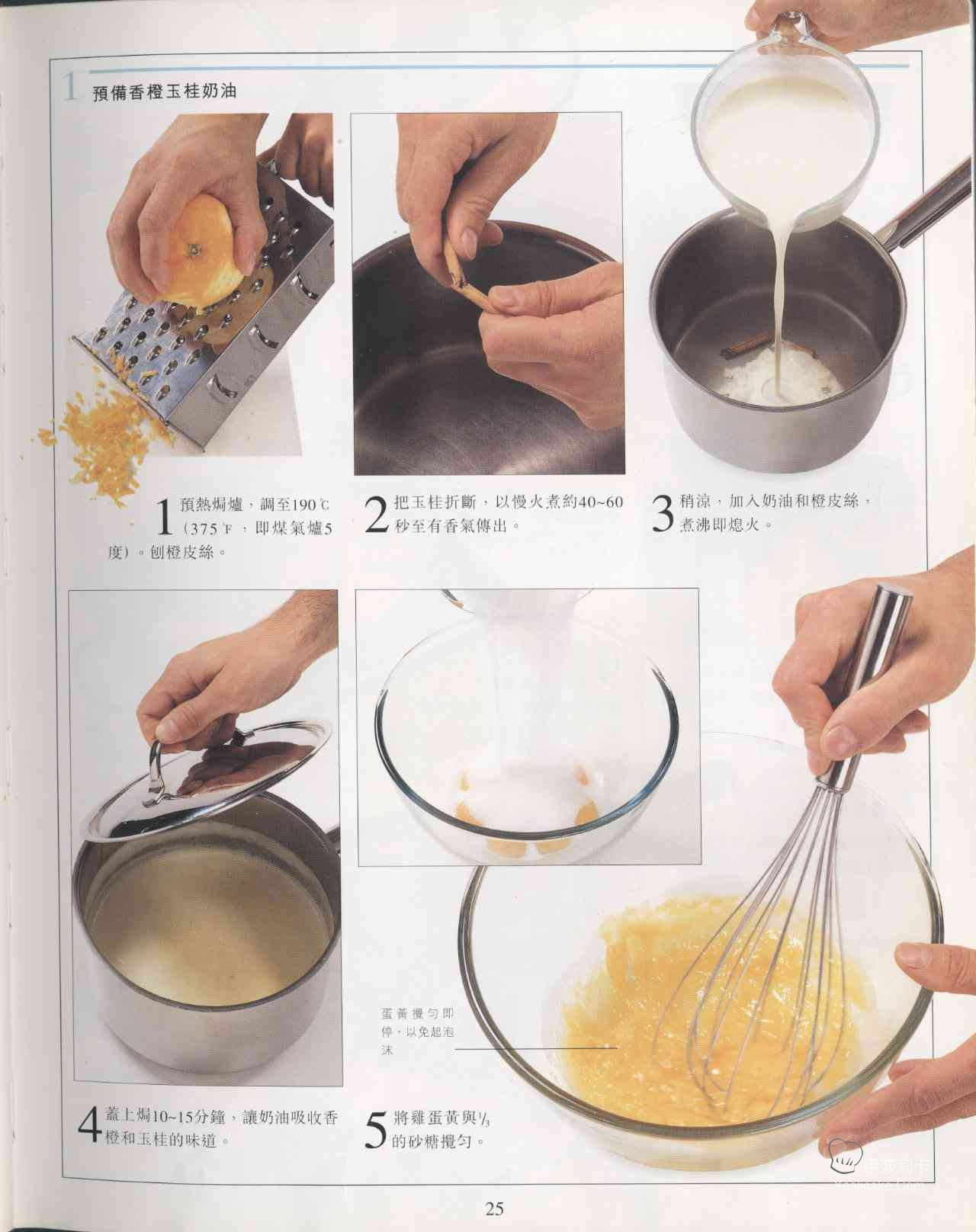 1 預備香橙玉桂奶油

1 預熱焗爐，調至190℃（375°F，即煤氣爐5度）。刨橙皮絲。

2 把玉桂折斷，以慢火煮約40~60秒至有香氣傳出。

3 稍涼，加入奶油和橙皮絲，煮沸即熄火。

蛋黃攪勻即停，以免起泡沫

4 蓋上焗10~15分鐘，讓奶油吸收香橙和玉桂的味道。

5 將雞蛋黃與$\frac{1}{3}$的砂糖攪勻。

伊莎莉卡

25