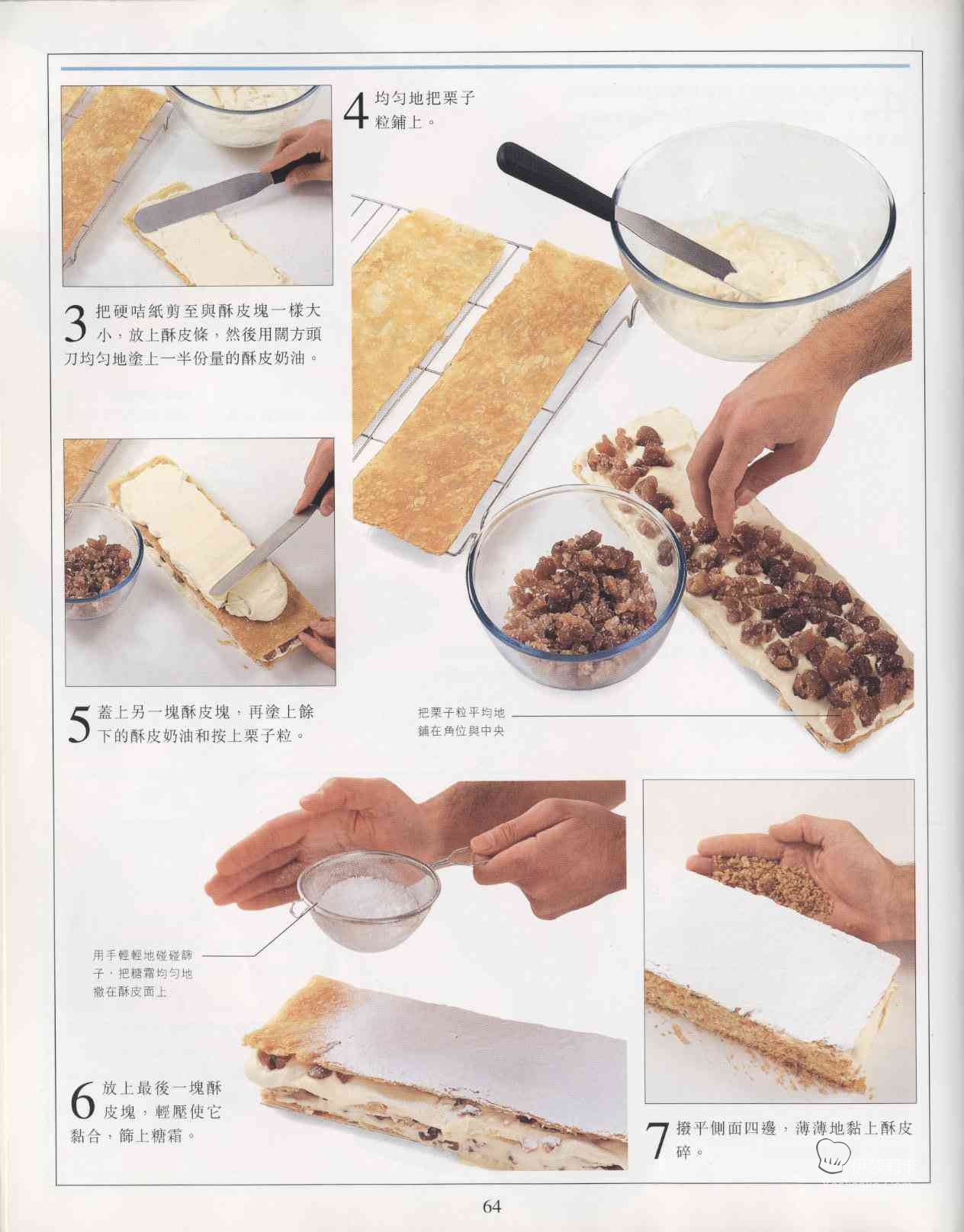 3 把硬咭紙剪至與酥皮塊一樣大小，放上酥皮條，然後用闊方頭刀均勻地塗上一半份量的酥皮奶油。

4 均勻地把栗子粒鋪上。

5 蓋上另一塊酥皮塊，再塗上餘下的酥皮奶油和按上栗子粒。

把栗子粒平均地鋪在角位與中央

用手輕輕地碰碰篩子，把糖霜均勻地撒在酥皮面上

6 放上最後一塊酥皮塊，輕壓使它黏合，篩上糖霜。

7 撥平側面四邊，薄薄地黏上酥皮碎。

64