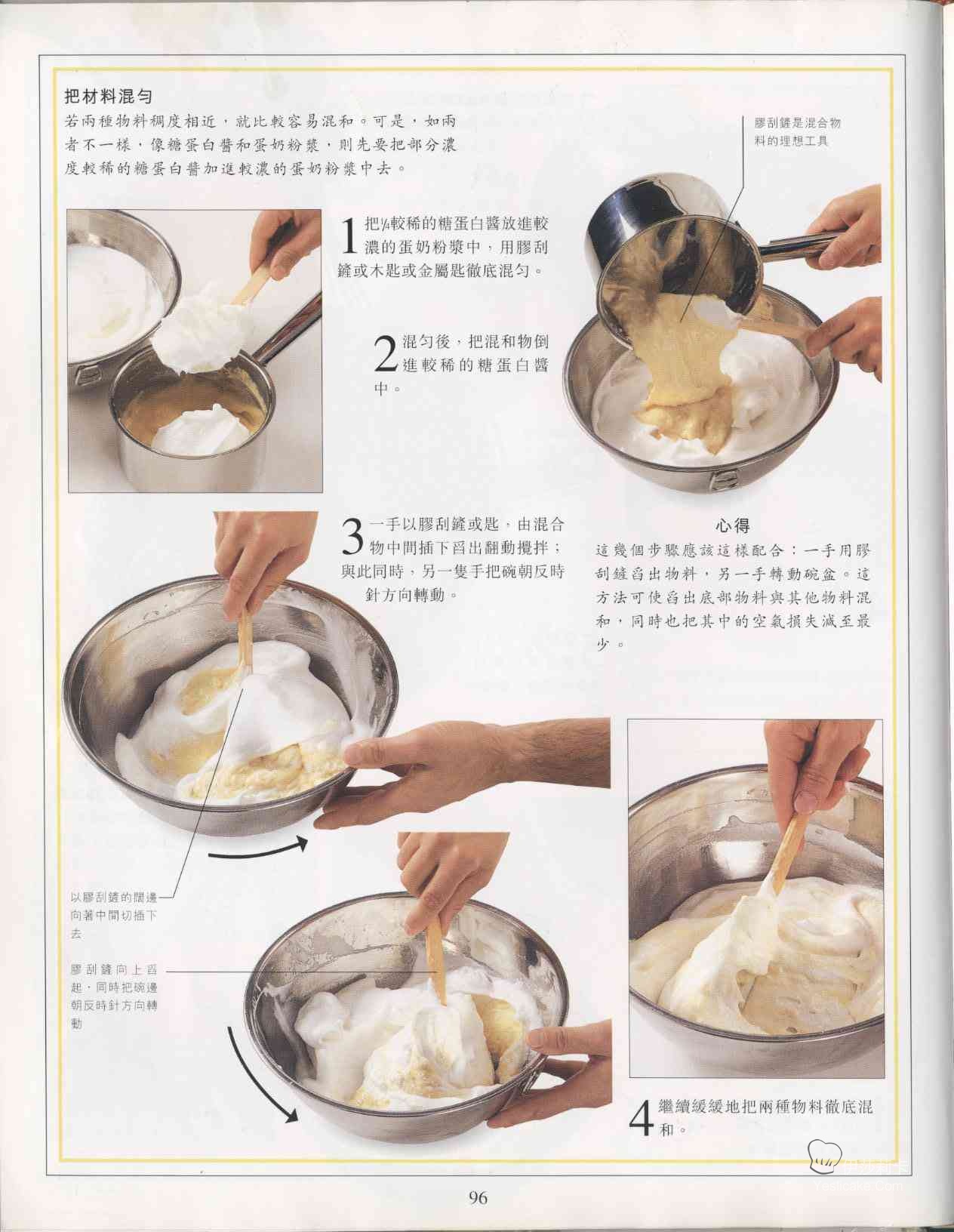 把材料混勻

若兩種物料稠度相近，就比較容易混和。可是，如兩者不一樣，像糖蛋白醬和蛋奶粉漿，則先要把部分濃度較稀的糖蛋白醬加進較濃的蛋奶粉漿中去。

膠刮鏟是混合物料的理想工具

1 把¼較稀的糖蛋白醬放進較濃的蛋奶粉漿中，用膠刮鏟或木匙或金屬匙徹底混勻。

2 混勻後，把混和物倒進較稀的糖蛋白醬中。

3 一手以膠刮鏟或匙，由混合物中間插下舀出翻動攪拌；與此同時，另一隻手把碗朝反時針方向轉動。

心得

這幾個步驟應該這樣配合：一手用膠刮鏟舀出物料，另一手轉動碗盆。這方法可使舀出底部物料與其他物料混和，同時也把其中的空氣損失減至最少。

以膠刮鏟的闊邊向著中間切插下去

膠刮鏟向上舀起，同時把碗邊朝反時針方向轉動

4 繼續緩緩地把兩種物料徹底混和。

96