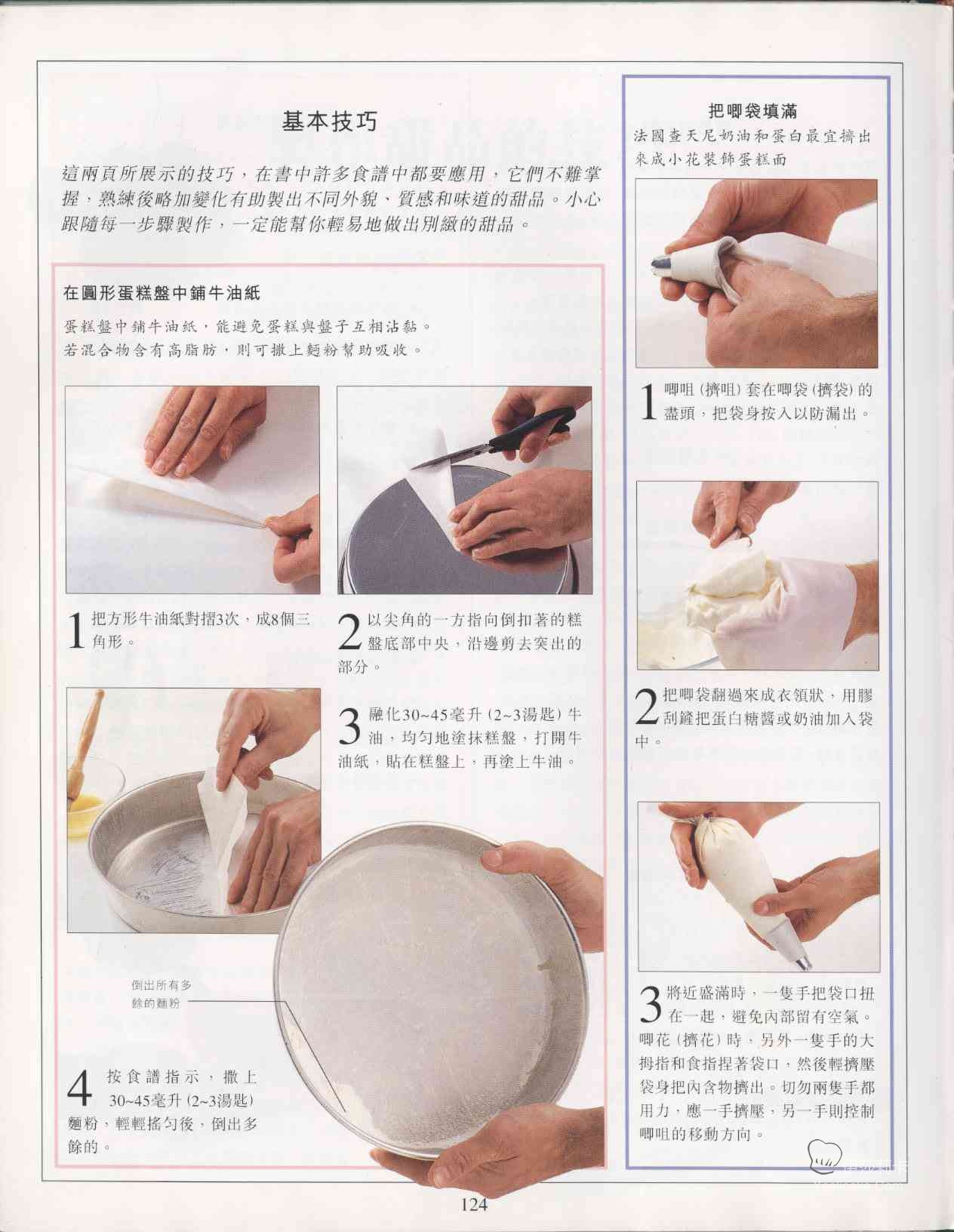 基本技巧

這兩頁所展示的技巧，在書中許多食譜中都要應用，它們不難掌握，熟練後略加變化有助製出不同外貌、質感和味道的甜品。小心跟隨每一步驟製作，一定能幫你輕易地做出別緻的甜品。

在圓形蛋糕盤中鋪牛油紙

蛋糕盤中鋪牛油紙，能避免蛋糕與盤子互相沾黏。若混合物含有高脂肪，則可撒上麵粉幫助吸收。

1 把方形牛油紙對摺3次，成8個三角形。

2 以尖角的一方指向倒扣著的糕盤底部中央，沿邊剪去突出的部分。

3 融化30~45毫升（2~3湯匙）牛油，均勻地塗抹糕盤，打開牛油紙，貼在糕盤上，再塗上牛油。

倒出所有多餘的麵粉

4 按食譜指示，撒上30~45毫升（2~3湯匙）麵粉，輕輕搖勻後，倒出多餘的。

把唧袋填滿

法國查天尼奶油和蛋白最宜擠出來成小花裝飾蛋糕面

1 唧咀（擠咀）套在唧袋（擠袋）的盡頭，把袋身按入以防漏出。

2 把唧袋翻過來成衣領狀，用膠刮鏟把蛋白糖醬或奶油加入袋中。

3 將近盛滿時，一隻手把袋口扭在一起，避免內部留有空氣。唧花（擠花）時，另外一隻手的大拇指和食指捏著袋口，然後輕擠壓袋身把內含物擠出。切勿兩隻手都用力，應一手擠壓，另一手則控制唧咀的移動方向。

124