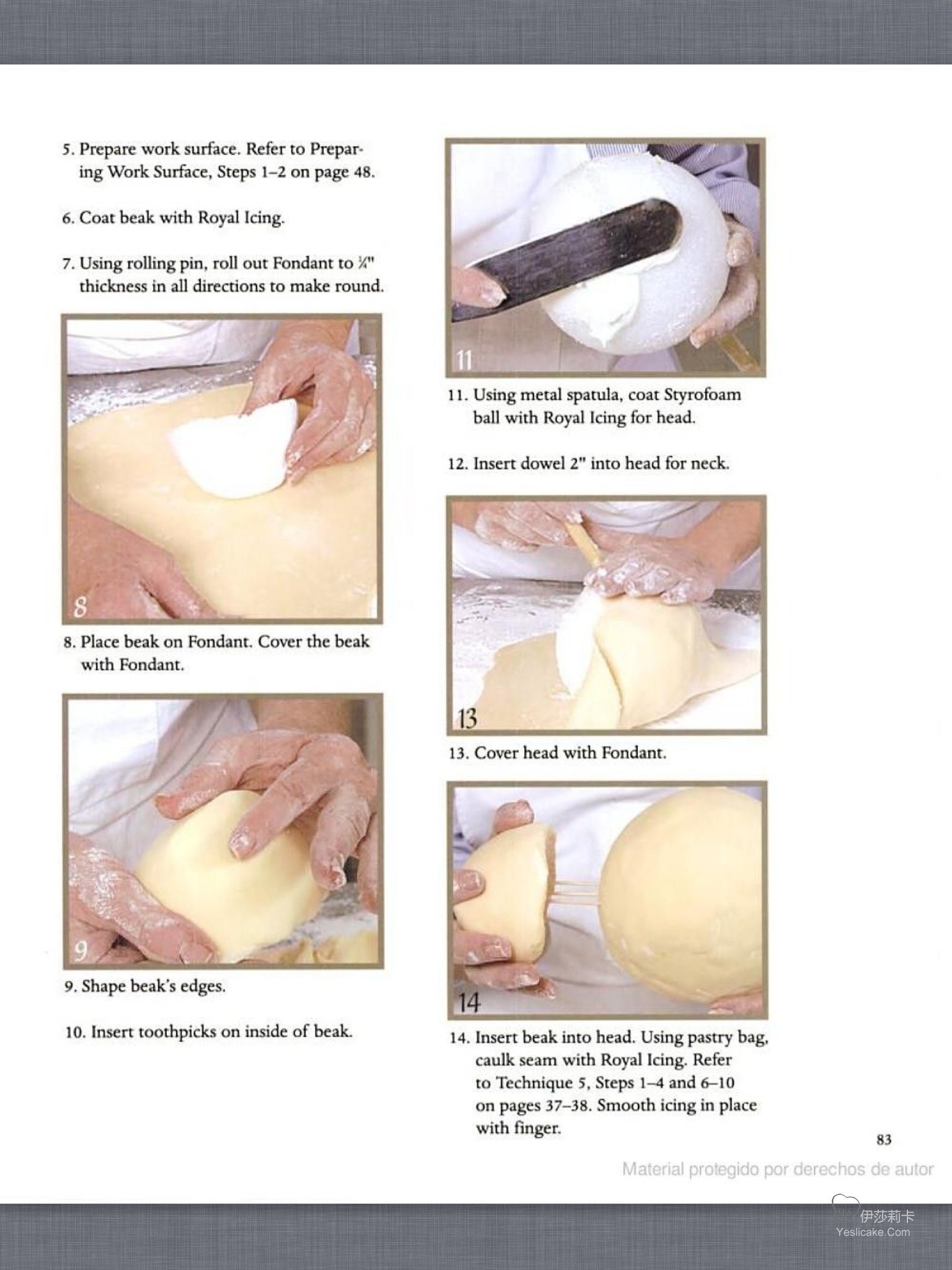 5. Prepare work surface. Refer to Preparing Work Surface, Steps 1–2 on page 48.

6. Coat beak with Royal Icing.

7. Using rolling pin, roll out Fondant to ¼" thickness in all directions to make round.

8

8. Place beak on Fondant. Cover the beak with Fondant.

9

9. Shape beak's edges.

10. Insert toothpicks on inside of beak.

11

11. Using metal spatula, coat Styrofoam ball with Royal Icing for head.

12. Insert dowel 2" into head for neck.

13

13. Cover head with Fondant.

14

14. Insert beak into head. Using pastry bag, caulk seam with Royal Icing. Refer to Technique 5, Steps 1–4 and 6–10 on pages 37–38. Smooth icing in place with finger.

83

Material protegido por derechos de autor

伊莎莉卡
Yeslicake.Com