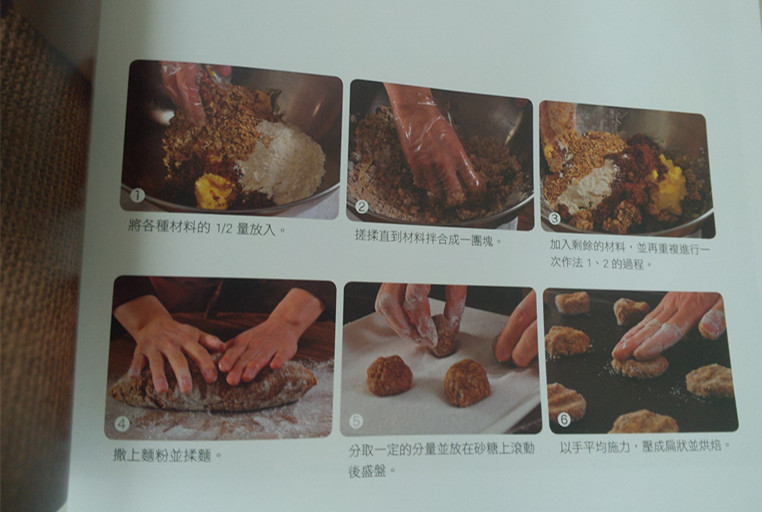 ①
將各種材料的 1/2 量放入。

②
搓揉直到材料拌合成一團塊。

③
加入剩餘的材料，並再重複進行一次作法 1、2 的過程。

④
撒上麵粉並揉麵。

⑤
分取一定的分量並放在砂糖上滾動後盛盤。

⑥
以手平均施力，壓成扁狀並烘焙。