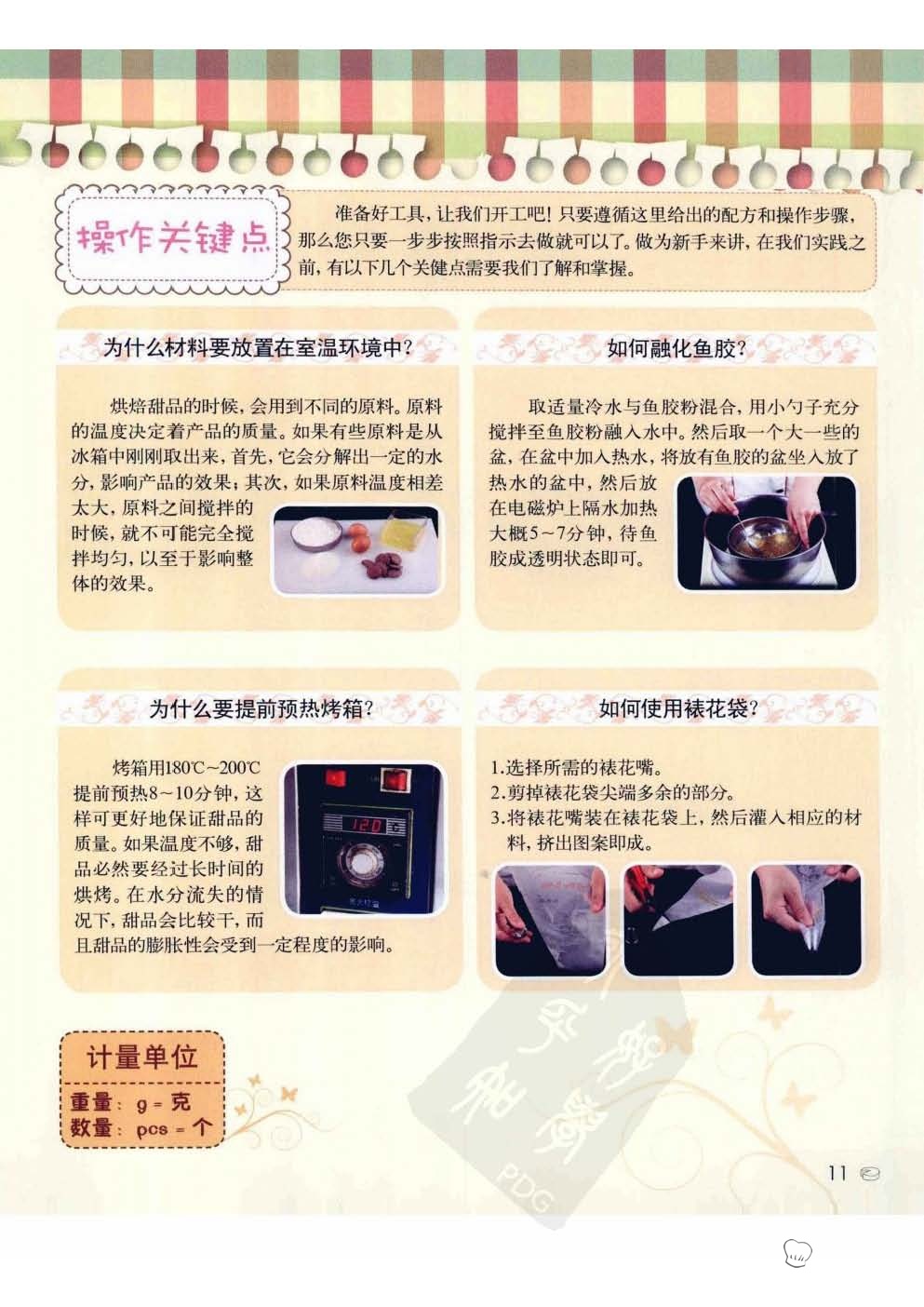 操作关键点

准备好工具，让我们开工吧！只要遵循这里给出的配方和操作步骤，那么您只要一步步按照指示去做就可以了。做为新手来讲，在我们实践之前，有以下几个关键点需要我们了解和掌握。

为什么材料要放置在室温环境中？

烘焙甜品的时候，会用到不同的原料。原料的温度决定着产品的质量。如果有些原料是从冰箱中刚刚取出来，首先，它会分解出一定的水分，影响产品的效果；其次，如果原料温度相差太大，原料之间搅拌的时候，就不可能完全搅拌均匀，以至于影响整体的效果。

如何融化鱼胶？

取适量冷水与鱼胶粉混合，用小勺子充分搅拌至鱼胶粉融入水中。然后取一个大一些的盆，在盆中加入热水，将放有鱼胶的盆坐入放了热水的盆中，然后放在电磁炉上隔水加热大概5～7分钟，待鱼胶成透明状态即可。

为什么要提前预热烤箱？

烤箱用180℃～200℃提前预热8～10分钟，这样可更好地保证甜品的质量。如果温度不够，甜品必然要经过长时间的烘烤。在水分流失的情况下，甜品会比较干，而且甜品的膨胀性会受到一定程度的影响。

120

如何使用裱花袋？

1.选择所需的裱花嘴。
2.剪掉裱花袋尖端多余的部分。
3.将裱花嘴装在裱花袋上，然后灌入相应的材料，挤出图案即成。

计量单位
重量：g = 克
数量：pcs = 个

PDG

11