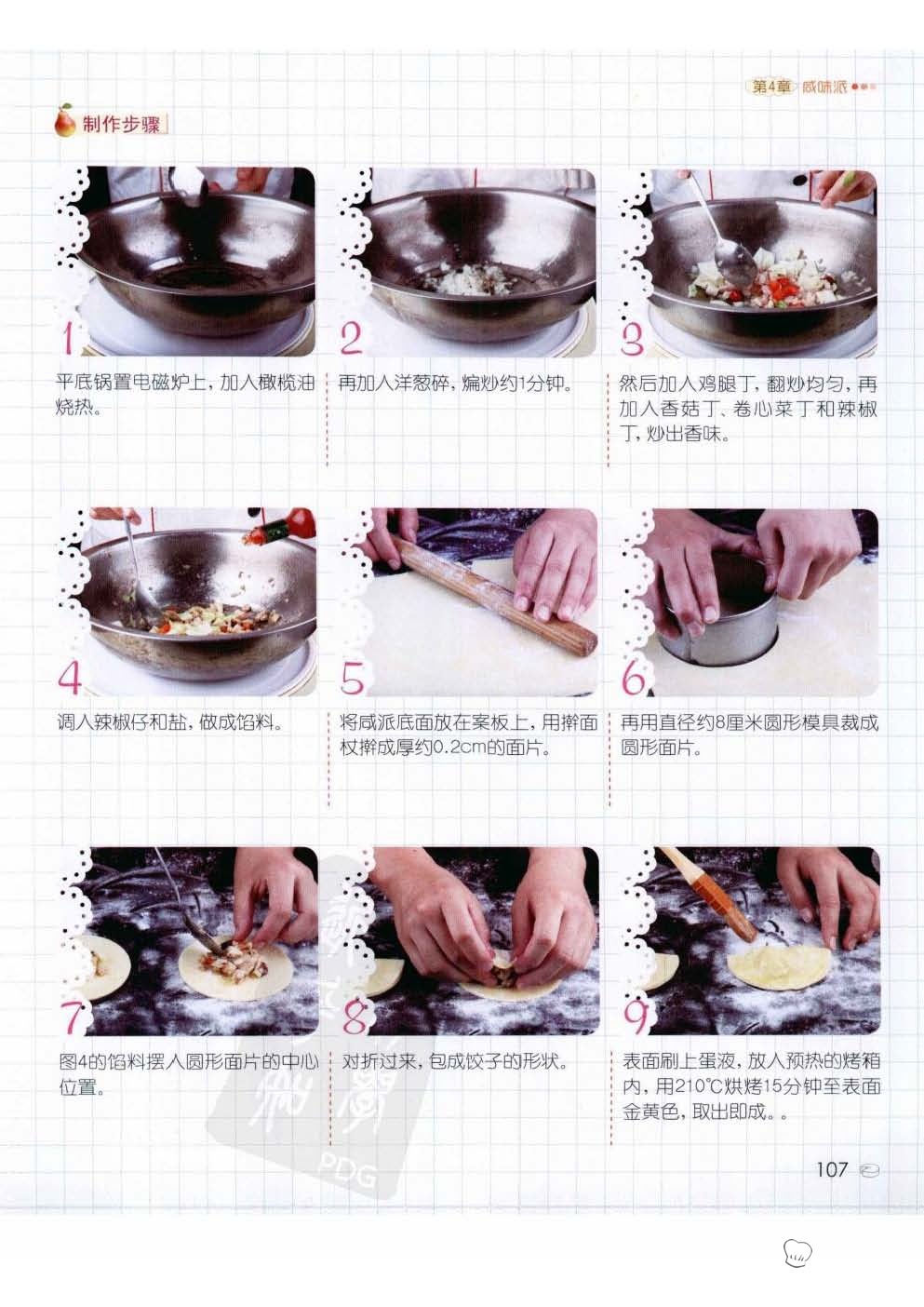 第4章 咸味派

制作步骤

1
平底锅置电磁炉上，加入橄榄油烧热。

2
再加入洋葱碎，煸炒约1分钟。

3
然后加入鸡腿丁，翻炒均匀，再加入香菇丁、卷心菜丁和辣椒丁，炒出香味。

4
调入辣椒仔和盐，做成馅料。

5
将咸派底面放在案板上，用擀面杖擀成厚约0.2cm的面片。

6
再用直径约8厘米圆形模具裁成圆形面片。

7
图4的馅料摆入圆形面片的中心位置。

8
对折过来，包成饺子的形状。

9
表面刷上蛋液，放入预热的烤箱内，用210℃烘烤15分钟至表面金黄色，取出即成。。

PDG

107