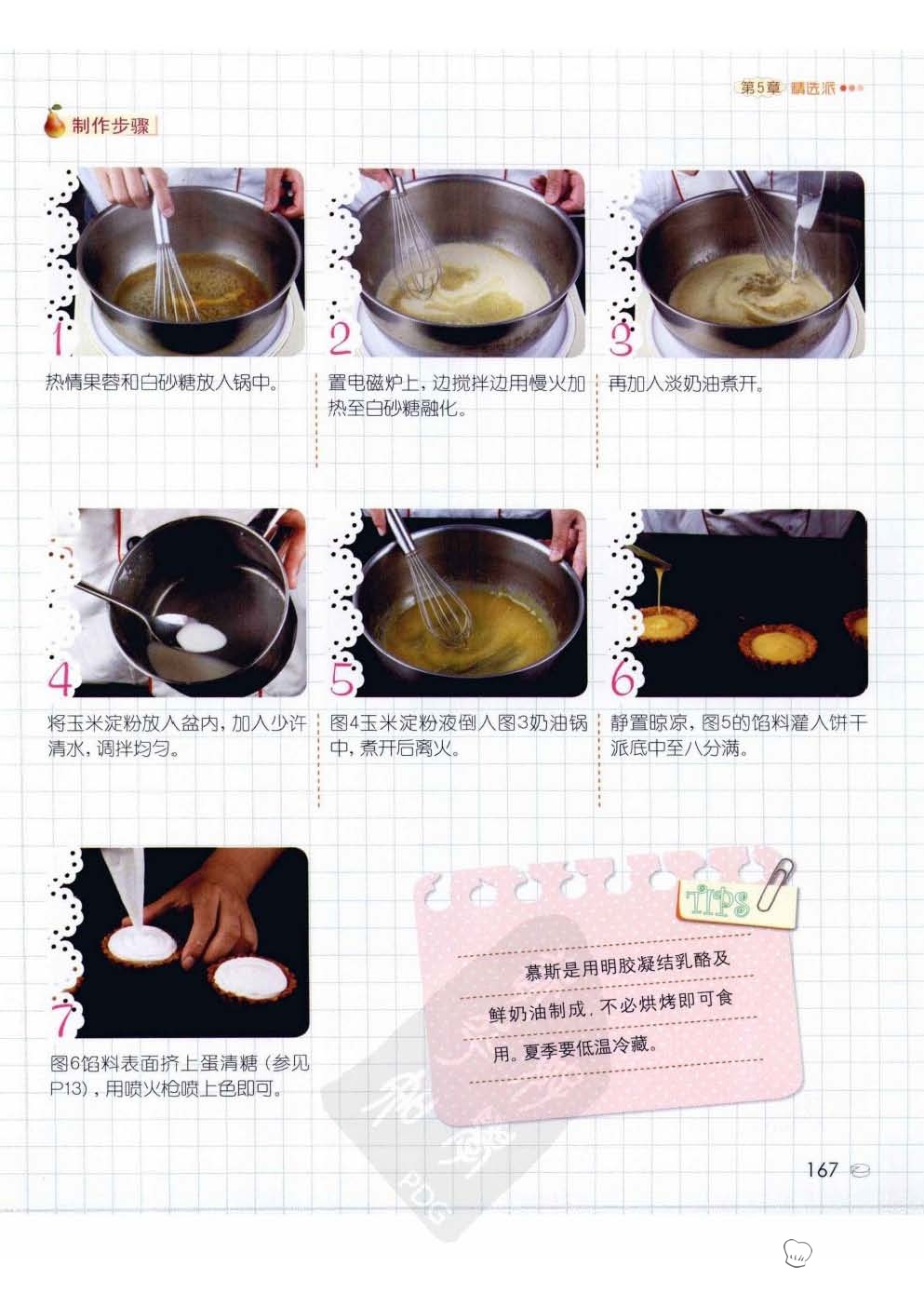 第5章 精选派

制作步骤

1

热情果蓉和白砂糖放入锅中。

2

置电磁炉上，边搅拌边用慢火加热至白砂糖融化。

3

再加入淡奶油煮开。

4

将玉米淀粉放入盆内，加入少许清水，调拌均匀。

5

图4玉米淀粉液倒入图3奶油锅中，煮开后离火。

6

静置晾凉，图5的馅料灌入饼干派底中至八分满。

7

图6馅料表面挤上蛋清糖（参见P13），用喷火枪喷上色即可。

TIPS

慕斯是用明胶凝结乳酪及鲜奶油制成，不必烘烤即可食用。夏季要低温冷藏。

PDG

167