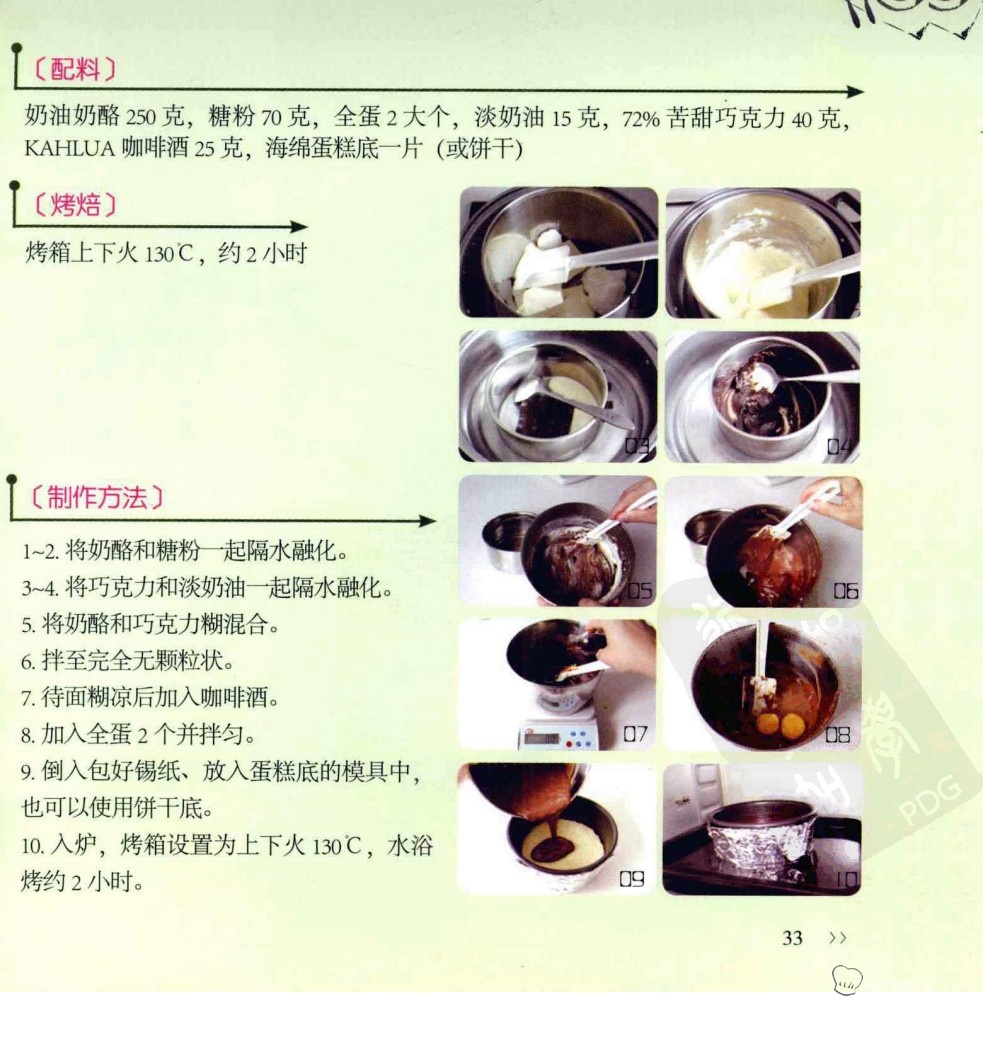 〔配料〕

奶油奶酪 250 克，糖粉 70 克，全蛋 2 大个，淡奶油 15 克，72% 苦甜巧克力 40 克，KAHLUA 咖啡酒 25 克，海绵蛋糕底一片（或饼干）

〔烤焙〕

烤箱上下火 130℃，约 2 小时

03

04

〔制作方法〕

1~2. 将奶酪和糖粉一起隔水融化。
3~4. 将巧克力和淡奶油一起隔水融化。
5. 将奶酪和巧克力糊混合。
6. 拌至完全无颗粒状。
7. 待面糊凉后加入咖啡酒。
8. 加入全蛋 2 个并拌匀。
9. 倒入包好锡纸、放入蛋糕底的模具中，也可以使用饼干底。
10. 入炉，烤箱设置为上下火 130℃，水浴烤约 2 小时。

05

06

07

08

09

10

PDG

33 >>