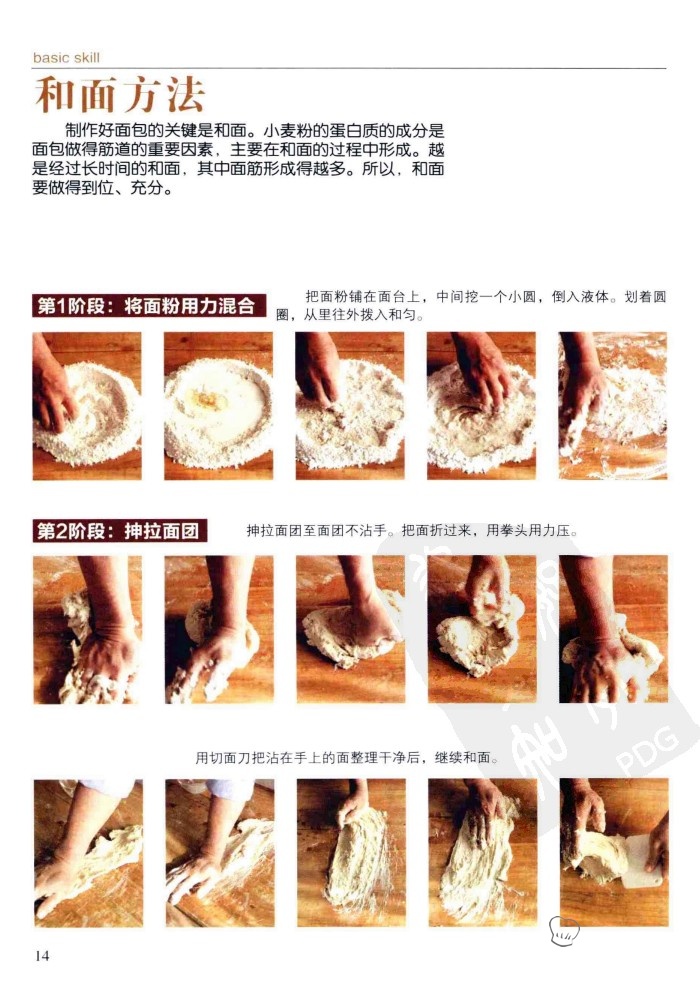 basic skill

和面方法

制作好面包的关键是和面。小麦粉的蛋白质的成分是面包做得筋道的重要因素，主要在和面的过程中形成。越是经过长时间的和面，其中面筋形成得越多。所以，和面要做得到位、充分。

第1阶段：将面粉用力混合

把面粉铺在面台上，中间挖一个小圆，倒入液体。划着圆圈，从里往外拨入和匀。

第2阶段：抻拉面团

抻拉面团至面团不沾手。把面折过来，用拳头用力压。

用切面刀把沾在手上的面整理干净后，继续和面。

PDG

14