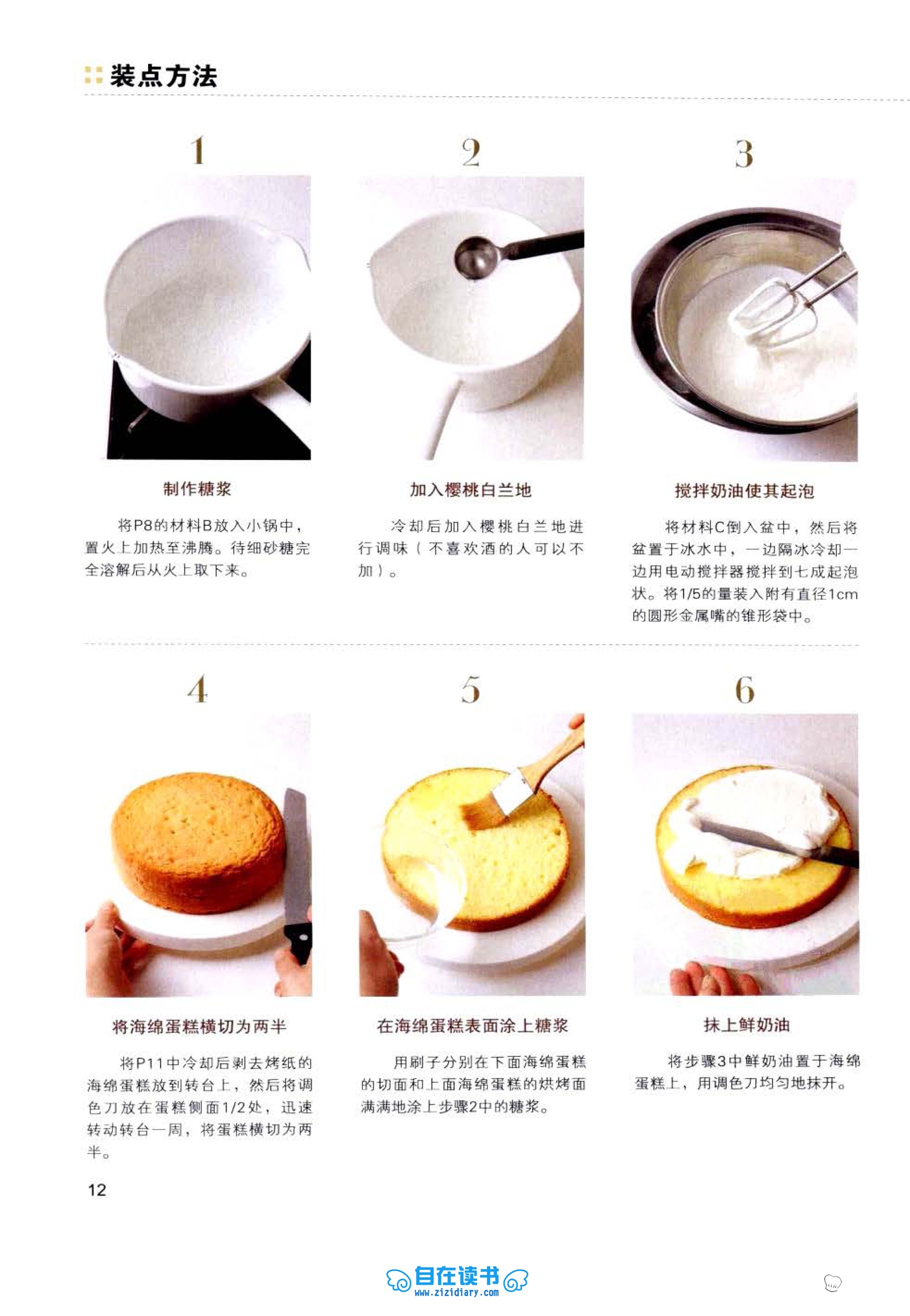 装点方法

1

制作糖浆

将P8的材料B放入小锅中，置火上加热至沸腾。待细砂糖完全溶解后从火上取下来。

2

加入樱桃白兰地

冷却后加入樱桃白兰地进行调味（不喜欢酒的人可以不加）。

3

搅拌奶油使其起泡

将材料C倒入盆中，然后将盆置于冰水中，一边隔冰冷却一边用电动搅拌器搅拌到七成起泡状。将1/5的量装入附有直径1cm的圆形金属嘴的锥形袋中。

4

将海绵蛋糕横切为两半

将P11中冷却后剥去烤纸的海绵蛋糕放到转台上，然后将调色刀放在蛋糕侧面1/2处，迅速转动转台一周，将蛋糕横切为两半。

5

在海绵蛋糕表面涂上糖浆

用刷子分别在下面海绵蛋糕的切面和上面海绵蛋糕的烘烤面满满地涂上步骤2中的糖浆。

6

抹上鲜奶油

将步骤3中鲜奶油置于海绵蛋糕上，用调色刀均匀地抹开。

12

自在读书
www.zizidiary.com