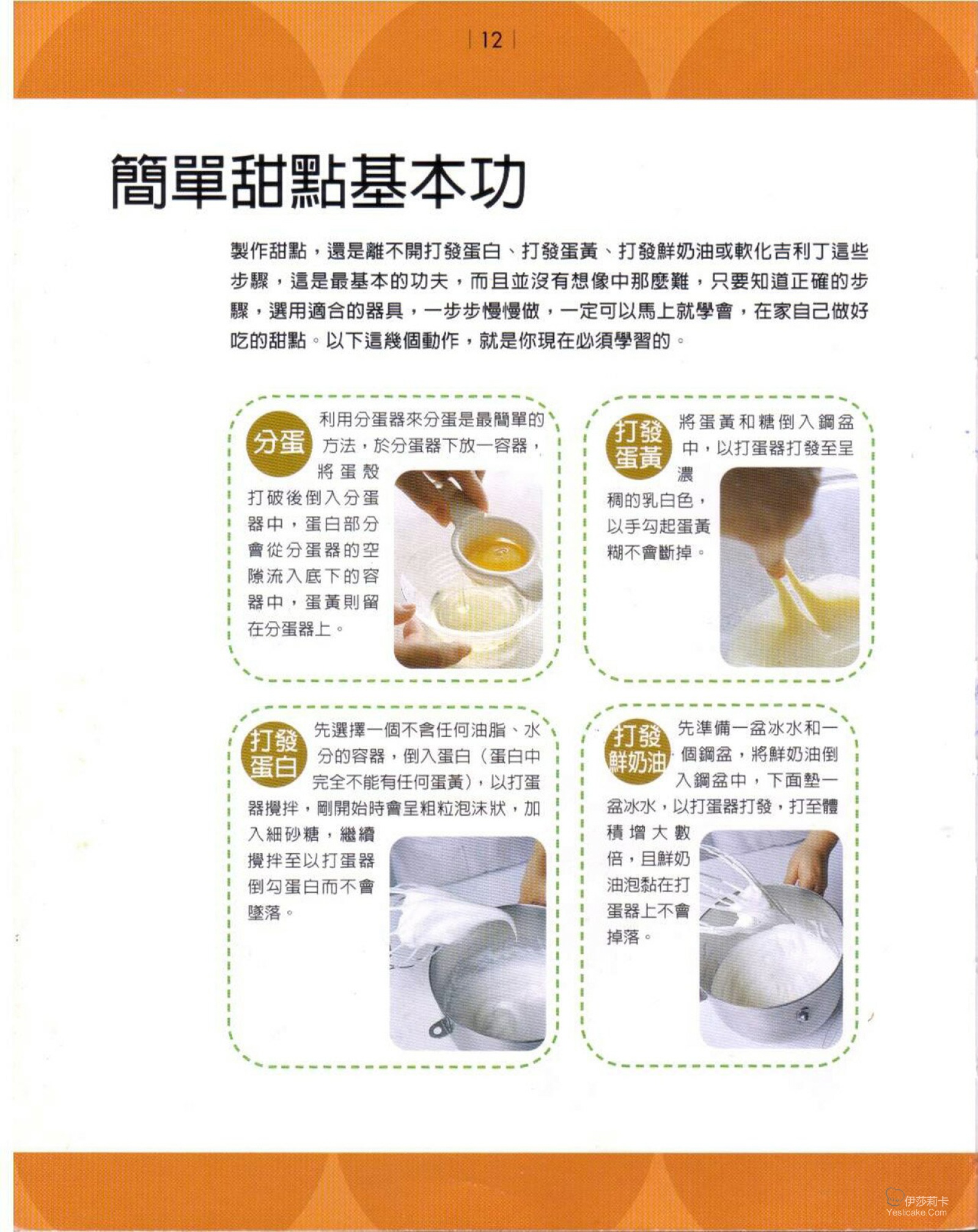 12

簡單甜點基本功

製作甜點，還是離不開打發蛋白、打發蛋黃、打發鮮奶油或軟化吉利丁這些步驟，這是最基本的功夫，而且並沒有想像中那麼難，只要知道正確的步驟，選用適合的器具，一步步慢慢做，一定可以馬上就學會，在家自己做好吃的甜點。以下這幾個動作，就是你現在必須學習的。

分蛋

利用分蛋器來分蛋是最簡單的方法，於分蛋器下放一容器，將蛋殼打破後倒入分蛋器中，蛋白部分會從分蛋器的空隙流入底下的容器中，蛋黃則留在分蛋器上。

打發蛋黃

將蛋黃和糖倒入鋼盆中，以打蛋器打發至呈濃稠的乳白色，以手勾起蛋黃糊不會斷掉。

打發蛋白

先選擇一個不含任何油脂、水分的容器，倒入蛋白（蛋白中完全不能有任何蛋黃），以打蛋器攪拌，剛開始時會呈粗粒泡沫狀，加入細砂糖，繼續攪拌至以打蛋器倒勾蛋白而不會墜落。

打發鮮奶油

先準備一盆冰水和一個鋼盆，將鮮奶油倒入鋼盆中，下面墊一盆冰水，以打蛋器打發，打至體積增大數倍，且鮮奶油泡黏在打蛋器上不會掉落。

伊莎莉卡
Yeslicake.Com