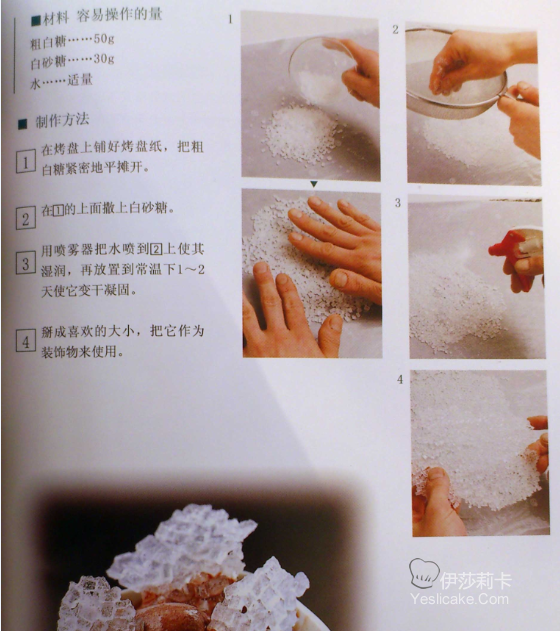 ■材料 容易操作的量
粗白糖……50g
白砂糖……30g
水……适量

■ 制作方法

1 在烤盘上铺好烤盘纸，把粗白糖紧密地平摊开。

2 在1的上面撒上白砂糖。

3 用喷雾器把水喷到2上使其湿润，再放置到常温下1～2天使它变干凝固。

4 掰成喜欢的大小，把它作为装饰物来使用。

1

2

3

4

伊莎莉卡
Yeslicake.Com