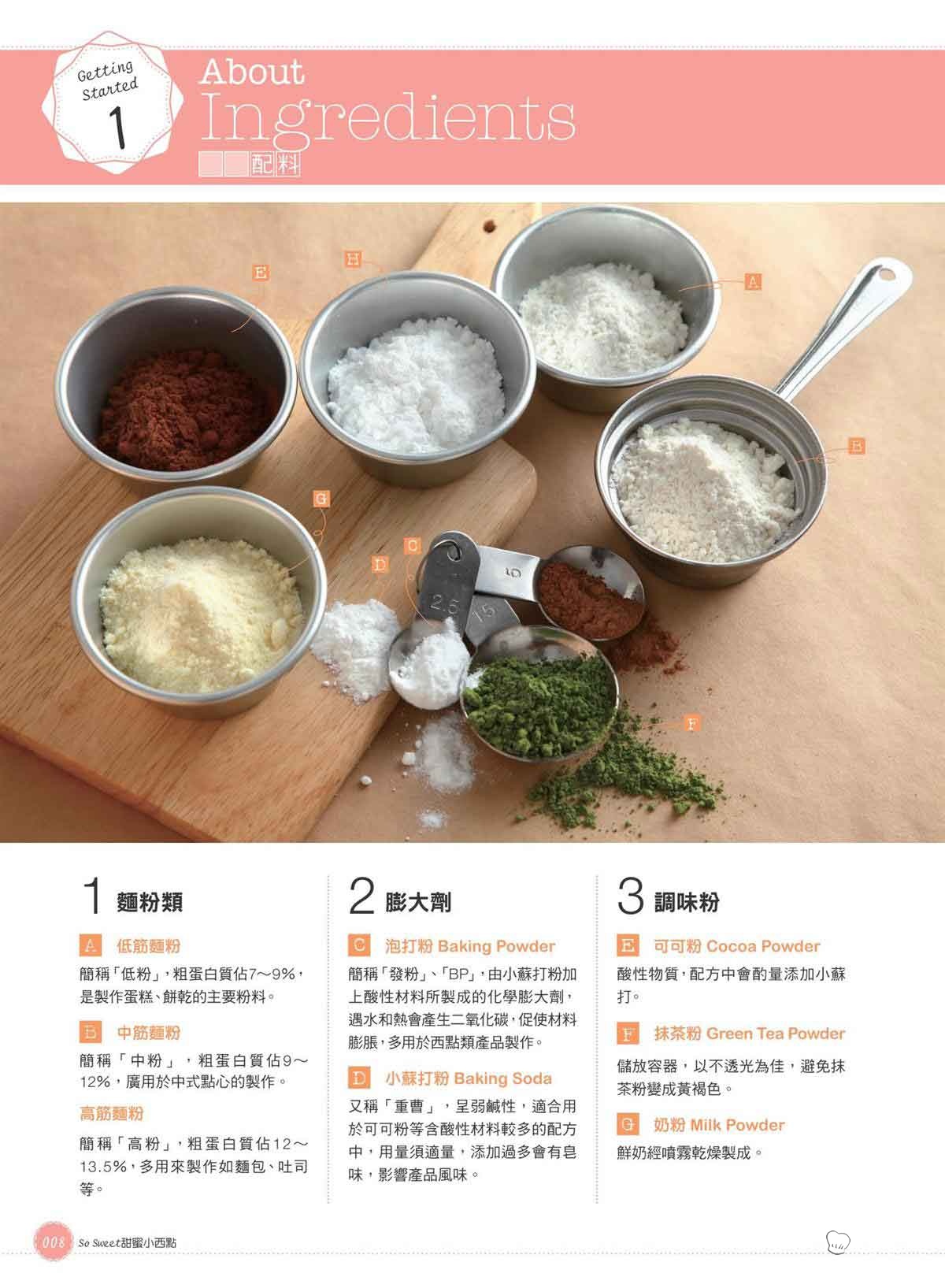 Getting Started

1

About

Ingredients

配料

E

H

A

B

G

C

D

5

2.5

15

F

1 麵粉類

A 低筋麵粉

簡稱「低粉」，粗蛋白質佔7～9%，是製作蛋糕、餅乾的主要粉料。

B 中筋麵粉

簡稱「中粉」，粗蛋白質佔9～12%，廣用於中式點心的製作。

高筋麵粉

簡稱「高粉」，粗蛋白質佔12～13.5%，多用來製作如麵包、吐司等。

2 膨大劑

C 泡打粉 Baking Powder

簡稱「發粉」、「BP」，由小蘇打粉加上酸性材料所製成的化學膨大劑，遇水和熱會產生二氧化碳，促使材料膨脹，多用於西點類產品製作。

D 小蘇打粉 Baking Soda

又稱「重曹」，呈弱鹼性，適合用於可可粉等含酸性材料較多的配方中，用量須適量，添加過多會有皂味，影響產品風味。

3 調味粉

E 可可粉 Cocoa Powder

酸性物質，配方中會酌量添加小蘇打。

F 抹茶粉 Green Tea Powder

儲放容器，以不透光為佳，避免抹茶粉變成黃褐色。

G 奶粉 Milk Powder

鮮奶經噴霧乾燥製成。

008 So Sweet甜蜜小西點