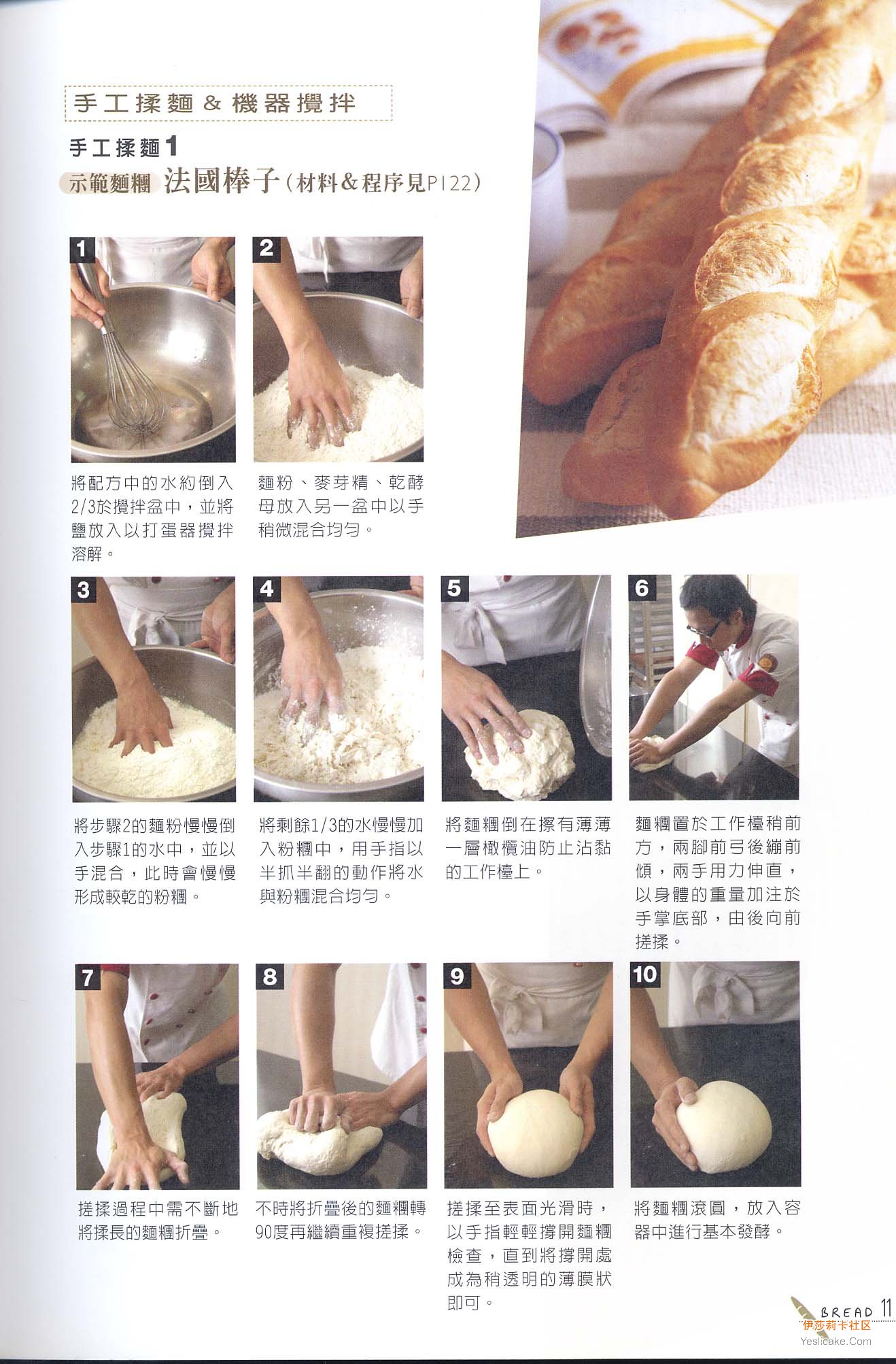 手工揉麵 & 機器攪拌

手工揉麵1

示範麵糰 法國棒子(材料&程序見P122)

1

將配方中的水約倒入2/3於攪拌盆中，並將鹽放入以打蛋器攪拌溶解。

2

麵粉、麥芽精、乾酵母放入另一盆中以手稍微混合均勻。

3

將步驟2的麵粉慢慢倒入步驟1的水中，並以手混合，此時會慢慢形成較乾的粉糰。

4

將剩餘1/3的水慢慢加入粉糰中，用手指以半抓半翻的動作將水與粉糰混合均勻。

5

將麵糰倒在擦有薄薄一層橄欖油防止沾黏的工作檯上。

6

麵糰置於工作檯稍前方，兩腳前弓後繃前傾，兩手用力伸直，以身體的重量加注於手掌底部，由後向前搓揉。

7

搓揉過程中需不斷地將揉長的麵糰折疊。

8

不時將折疊後的麵糰轉90度再繼續重複搓揉。

9

搓揉至表面光滑時，以手指輕輕撐開麵糰檢查，直到將撐開處成為稍透明的薄膜狀即可。

10

將麵糰滾圓，放入容器中進行基本發酵。

BREAD 11

伊莎莉卡社区
Yeslicake.Com