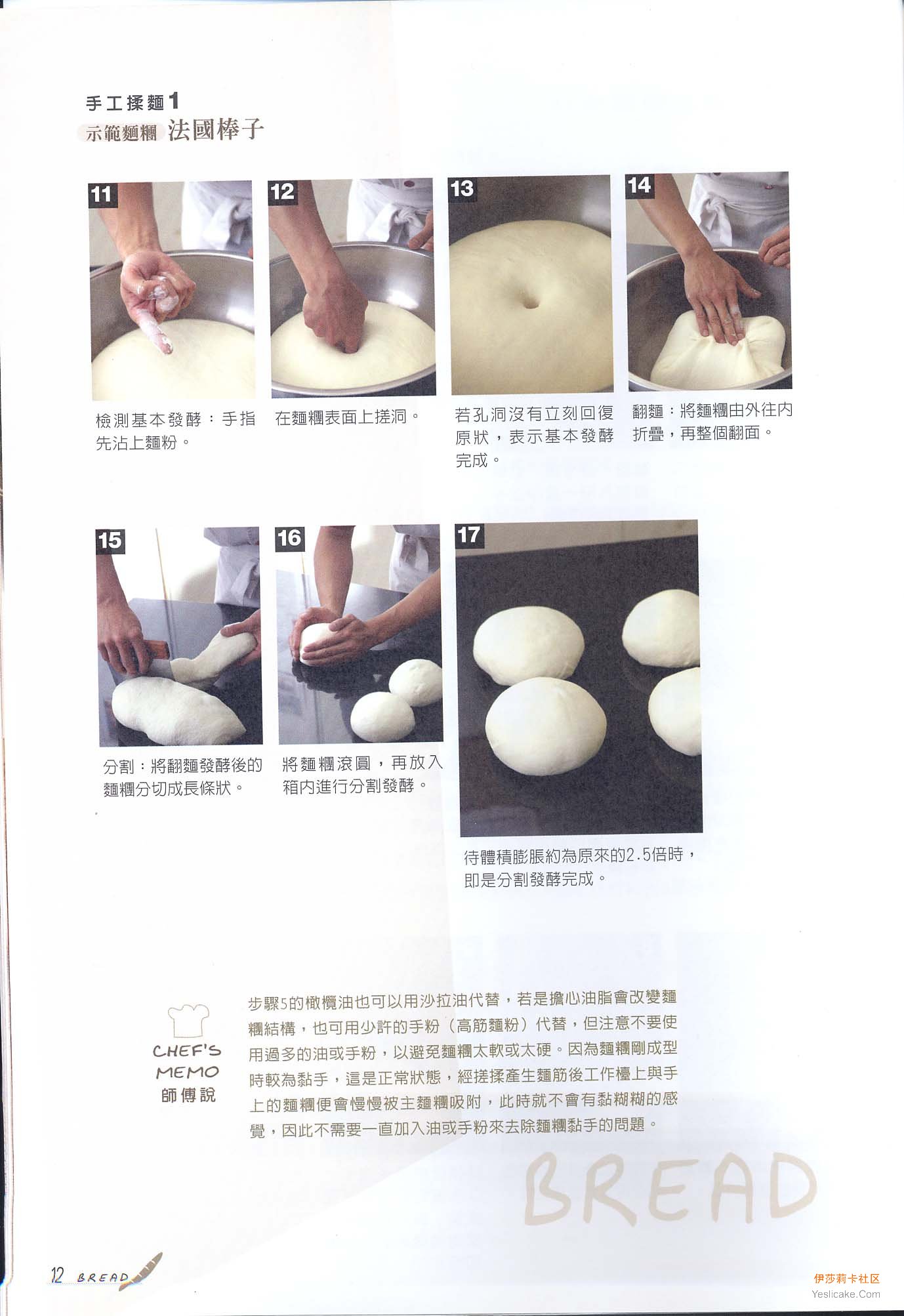 手工揉麵1
示範麵糰 法國棒子

11

檢測基本發酵：手指先沾上麵粉。

12

在麵糰表面上搓洞。

13

若孔洞沒有立刻回復原狀，表示基本發酵完成。

14

翻麵：將麵糰由外往內折疊，再整個翻面。

15

分割：將翻麵發酵後的麵糰分切成長條狀。

16

將麵糰滾圓，再放入箱內進行分割發酵。

17

待體積膨脹約為原來的2.5倍時，即是分割發酵完成。

CHEF'S MEMO 師傅說

步驟5的橄欖油也可以用沙拉油代替，若是擔心油脂會改變麵糰結構，也可用少許的手粉（高筋麵粉）代替，但注意不要使用過多的油或手粉，以避免麵糰太軟或太硬。因為麵糰剛成型時較為黏手，這是正常狀態，經搓揉產生麵筋後工作檯上與手上的麵糰便會慢慢被主麵糰吸附，此時就不會有黏糊糊的感覺，因此不需要一直加入油或手粉來去除麵糰黏手的問題。

BREAD

12 BREAD

伊莎莉卡社区
Yeslicake.Com