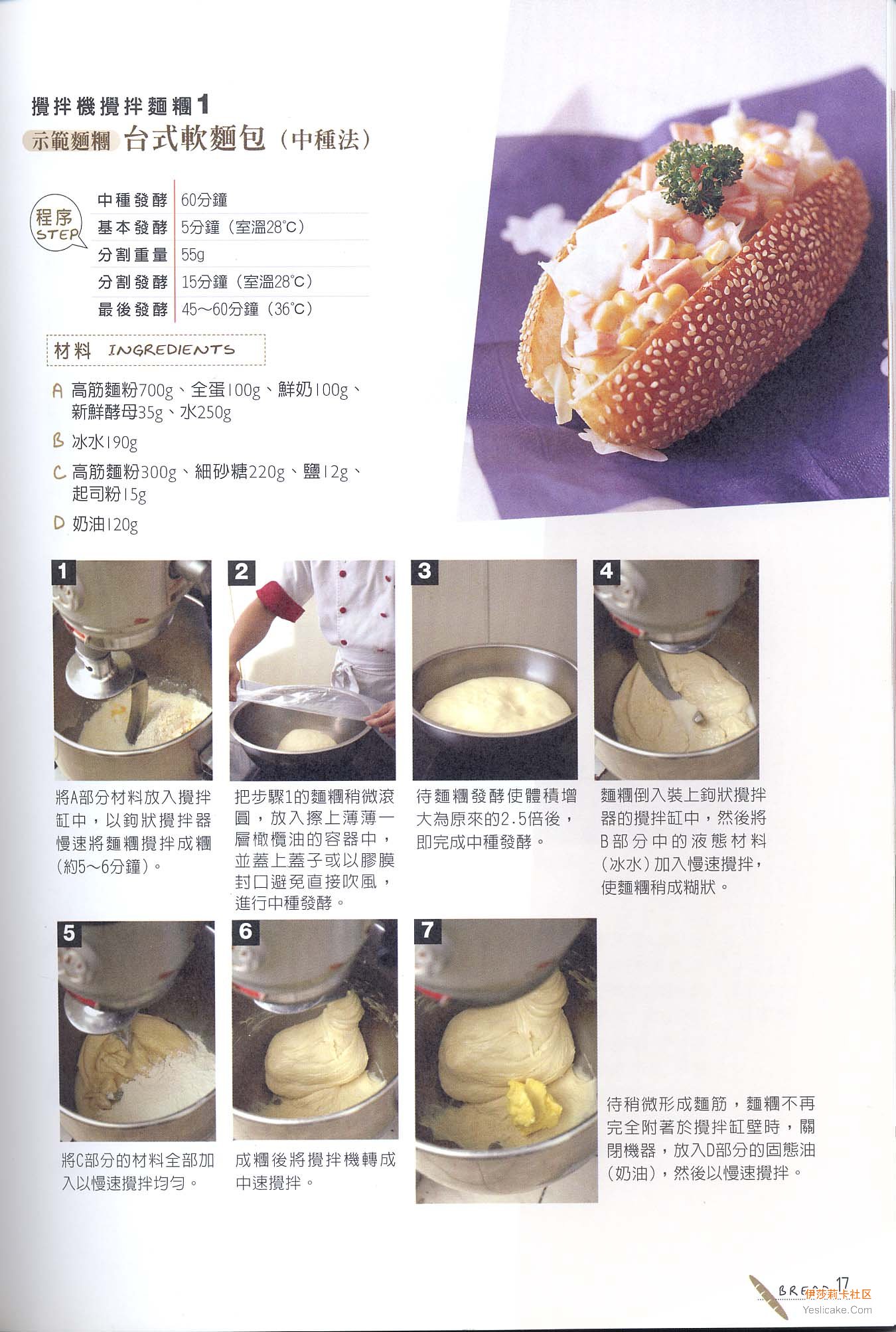 攪拌機攪拌麵糰1

示範麵糰 台式軟麵包（中種法）

程序 STEP

| 中種發酵 | 60分鐘 |
|---|---|
| 基本發酵 | 5分鐘（室溫28°C） |
| 分割重量 | 55g |
| 分割發酵 | 15分鐘（室溫28°C） |
| 最後發酵 | 45～60分鐘（36°C） |

材料 INGREDIENTS

A 高筋麵粉700g、全蛋100g、鮮奶100g、新鮮酵母35g、水250g

B 冰水190g

C 高筋麵粉300g、細砂糖220g、鹽12g、起司粉15g

D 奶油120g

1

將A部分材料放入攪拌缸中，以鉤狀攪拌器慢速將麵糰攪拌成糰（約5～6分鐘）。

2

把步驟1的麵糰稍微滾圓，放入擦上薄薄一層橄欖油的容器中，並蓋上蓋子或以膠膜封口避免直接吹風，進行中種發酵。

3

待麵糰發酵使體積增大為原來的2.5倍後，即完成中種發酵。

4

麵糰倒入裝上鉤狀攪拌器的攪拌缸中，然後將B部分中的液態材料（冰水）加入慢速攪拌，使麵糰稍成糊狀。

5

將C部分的材料全部加入以慢速攪拌均勻。

6

成糰後將攪拌機轉成中速攪拌。

7

待稍微形成麵筋，麵糰不再完全附著於攪拌缸壁時，關閉機器，放入D部分的固態油（奶油），然後以慢速攪拌。

BREAD 17

伊莎莉卡社区
Yeslicake.Com