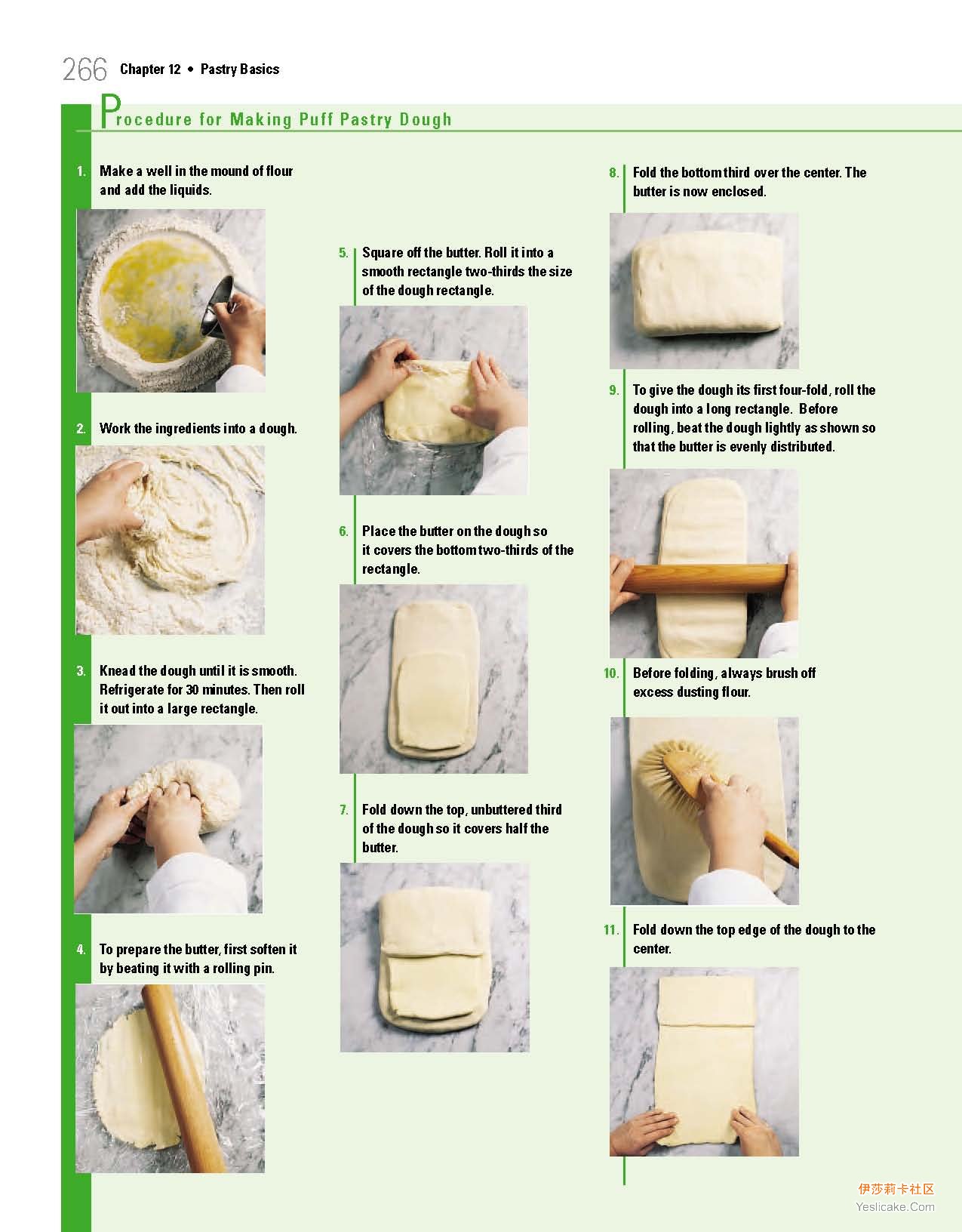 266 Chapter 12 • Pastry Basics

Procedure for Making Puff Pastry Dough

1. Make a well in the mound of flour and add the liquids.

2. Work the ingredients into a dough.

3. Knead the dough until it is smooth. Refrigerate for 30 minutes. Then roll it out into a large rectangle.

4. To prepare the butter, first soften it by beating it with a rolling pin.

5. Square off the butter. Roll it into a smooth rectangle two-thirds the size of the dough rectangle.

6. Place the butter on the dough so it covers the bottom two-thirds of the rectangle.

7. Fold down the top, unbuttered third of the dough so it covers half the butter.

8. Fold the bottom third over the center. The butter is now enclosed.

9. To give the dough its first four-fold, roll the dough into a long rectangle. Before rolling, beat the dough lightly as shown so that the butter is evenly distributed.

10. Before folding, always brush off excess dusting flour.

11. Fold down the top edge of the dough to the center.

伊莎莉卡社区
Yeslicake.Com