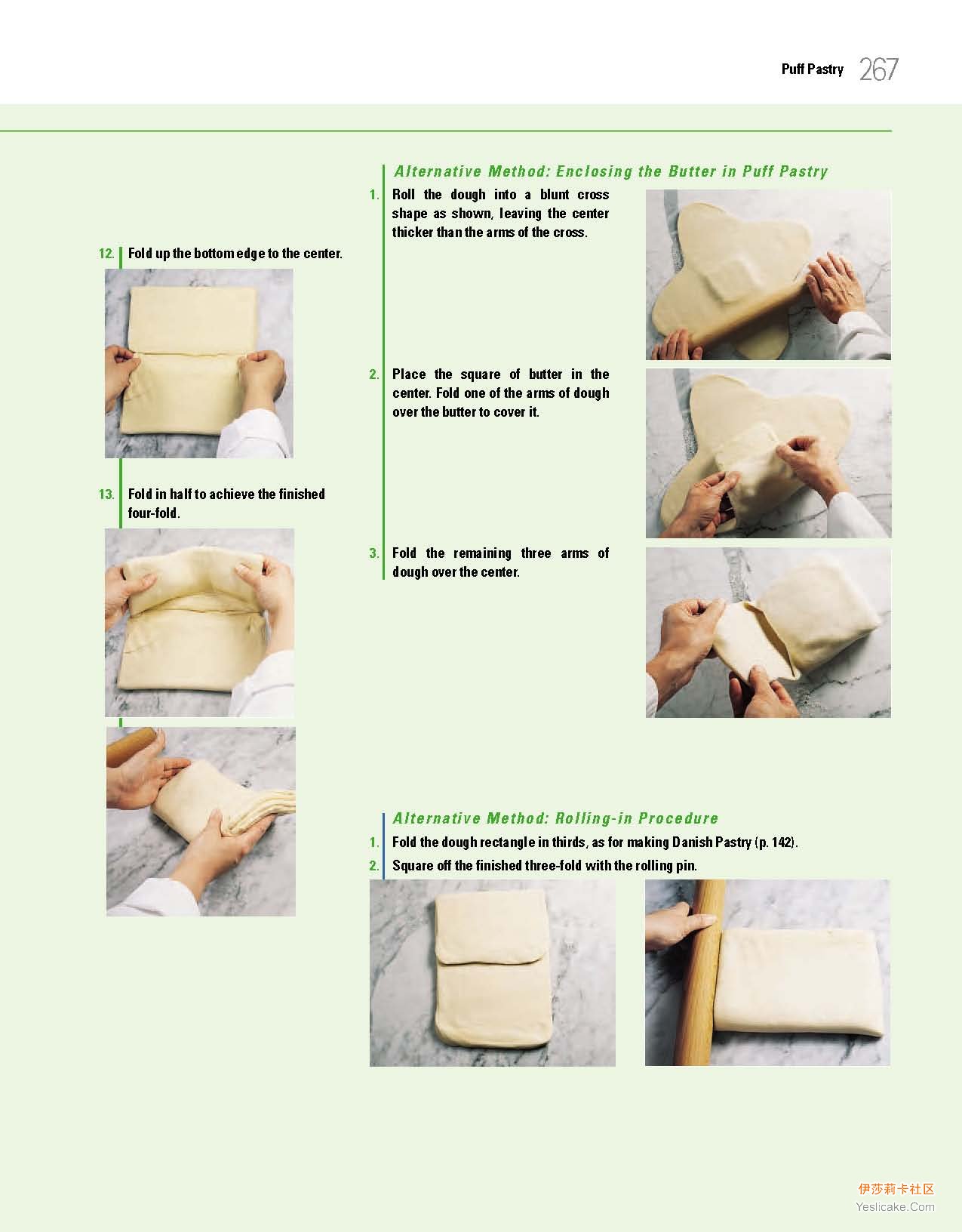 Puff Pastry 267

12. Fold up the bottom edge to the center.

13. Fold in half to achieve the finished four-fold.

Alternative Method: Enclosing the Butter in Puff Pastry

1. Roll the dough into a blunt cross shape as shown, leaving the center thicker than the arms of the cross.

2. Place the square of butter in the center. Fold one of the arms of dough over the butter to cover it.

3. Fold the remaining three arms of dough over the center.

Alternative Method: Rolling-in Procedure

1. Fold the dough rectangle in thirds, as for making Danish Pastry (p. 142).

2. Square off the finished three-fold with the rolling pin.

伊莎莉卡社区
Yeslicake.Com