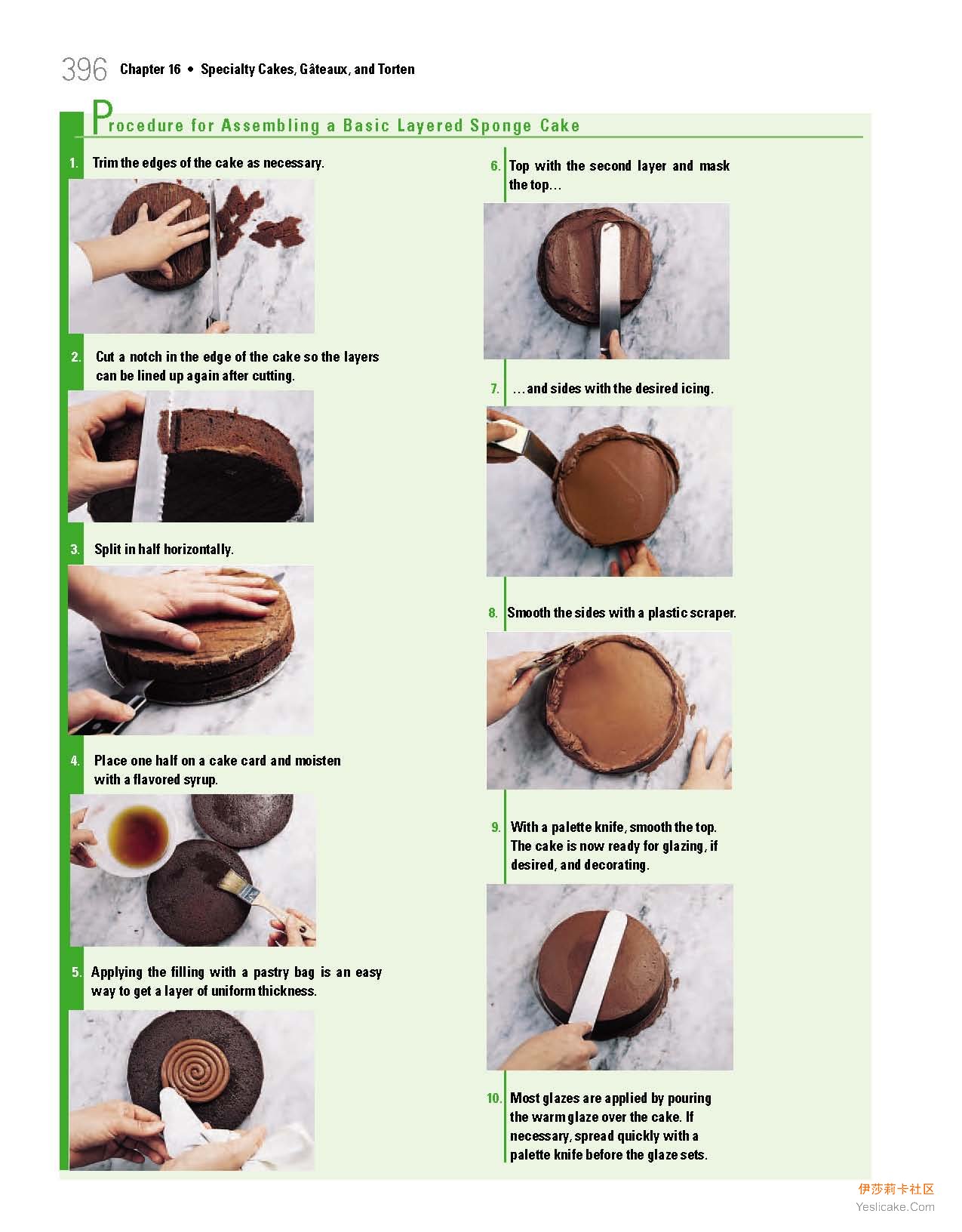 396 Chapter 16 • Specialty Cakes, Gâteaux, and Torten

Procedure for Assembling a Basic Layered Sponge Cake

1. Trim the edges of the cake as necessary.

2. Cut a notch in the edge of the cake so the layers can be lined up again after cutting.

3. Split in half horizontally.

4. Place one half on a cake card and moisten with a flavored syrup.

5. Applying the filling with a pastry bag is an easy way to get a layer of uniform thickness.

6. Top with the second layer and mask the top…

7. …and sides with the desired icing.

8. Smooth the sides with a plastic scraper.

9. With a palette knife, smooth the top. The cake is now ready for glazing, if desired, and decorating.

10. Most glazes are applied by pouring the warm glaze over the cake. If necessary, spread quickly with a palette knife before the glaze sets.

伊莎莉卡社区
Yeslicake.Com