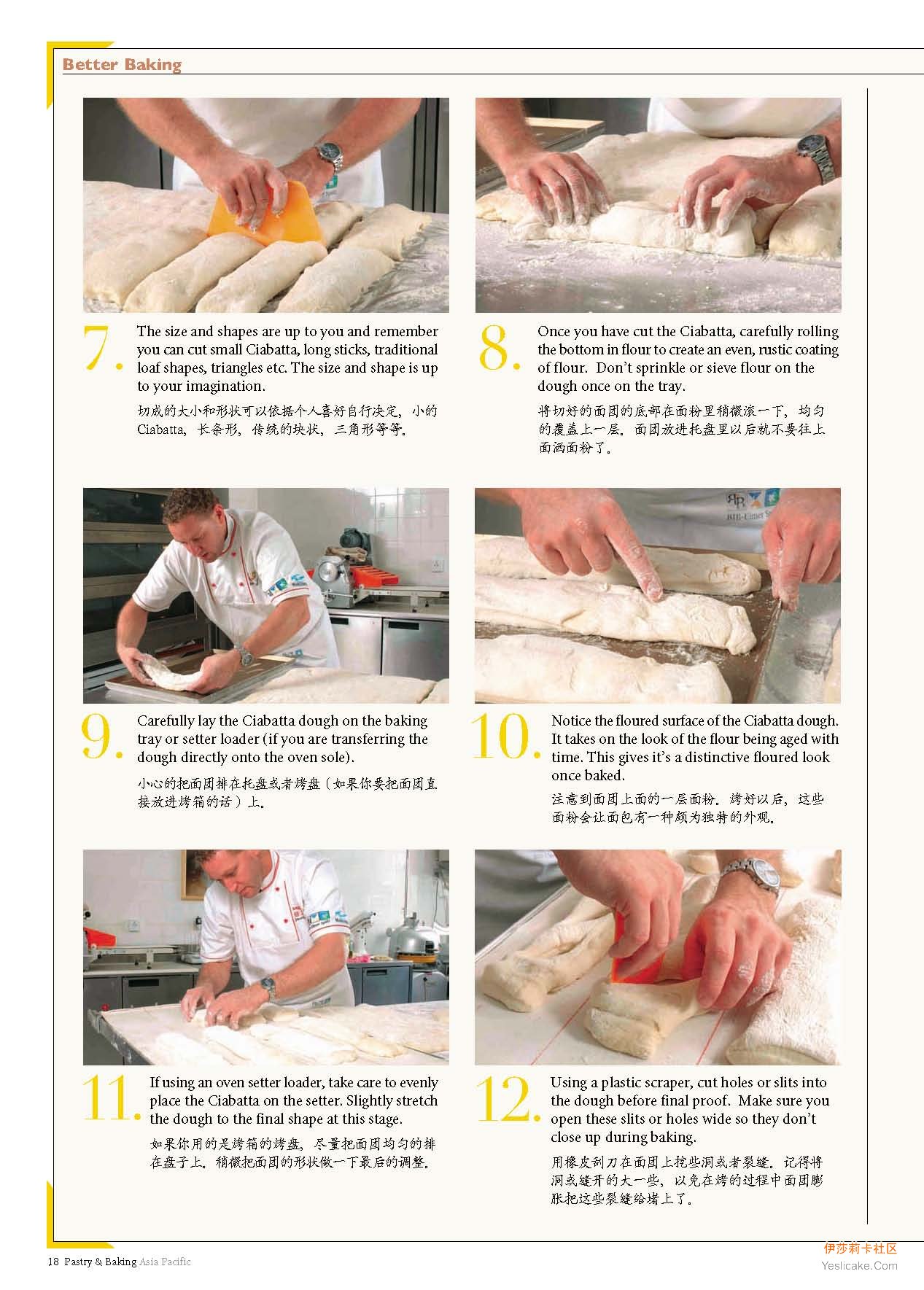 Better Baking

7. The size and shapes are up to you and remember you can cut small Ciabatta, long sticks, traditional loaf shapes, triangles etc. The size and shape is up to your imagination.

切成的大小和形状可以依据个人喜好自行决定，小的Ciabatta，长条形，传统的块状，三角形等等。

8. Once you have cut the Ciabatta, carefully rolling the bottom in flour to create an even, rustic coating of flour. Don't sprinkle or sieve flour on the dough once on the tray.

将切好的面团的底部在面粉里稍微滚一下，均匀的覆盖上一层。面团放进托盘里以后就不要往上面洒面粉了。

9. Carefully lay the Ciabatta dough on the baking tray or setter loader (if you are transferring the dough directly onto the oven sole).

小心的把面团排在托盘或者烤盘（如果你要把面团直接放进烤箱的话）上。

10. Notice the floured surface of the Ciabatta dough. It takes on the look of the flour being aged with time. This gives it's a distinctive floured look once baked.

注意到面团上面的一层面粉。烤好以后，这些面粉会让面包有一种颇为独特的外观。

11. If using an oven setter loader, take care to evenly place the Ciabatta on the setter. Slightly stretch the dough to the final shape at this stage.

如果你用的是烤箱的烤盘，尽量把面团均匀的排在盘子上。稍微把面团的形状做一下最后的调整。

12. Using a plastic scraper, cut holes or slits into the dough before final proof. Make sure you open these slits or holes wide so they don't close up during baking.

用橡皮刮刀在面团上挖些洞或者裂缝。记得将洞或缝开的大一些，以免在烤的过程中面团膨胀把这些裂缝给堵上了。

18 Pastry & Baking Asia Pacific

伊莎莉卡社区
Yeslicake.Com