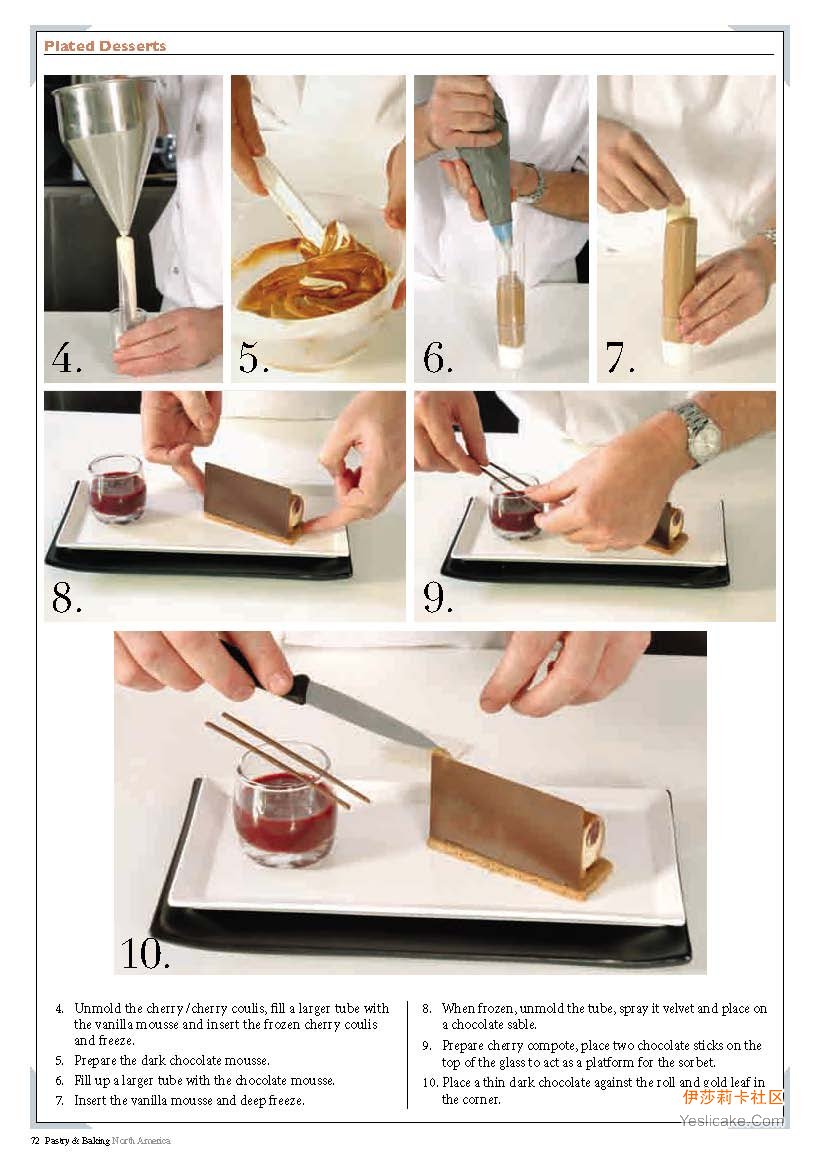 Plated Desserts

4.

5.

6.

7.

8.

9.

10.

4. Unmold the cherry/cherry coulis, fill a larger tube with the vanilla mousse and insert the frozen cherry coulis and freeze.
5. Prepare the dark chocolate mousse.
6. Fill up a larger tube with the chocolate mousse.
7. Insert the vanilla mousse and deep freeze.

8. When frozen, unmold the tube, spray it velvet and place on a chocolate sable.
9. Prepare cherry compote, place two chocolate sticks on the top of the glass to act as a platform for the sorbet.
10. Place a thin dark chocolate against the roll and gold leaf in the corner.

伊莎莉卡社区
Yeslicake.Com

72 Pastry & Baking North America