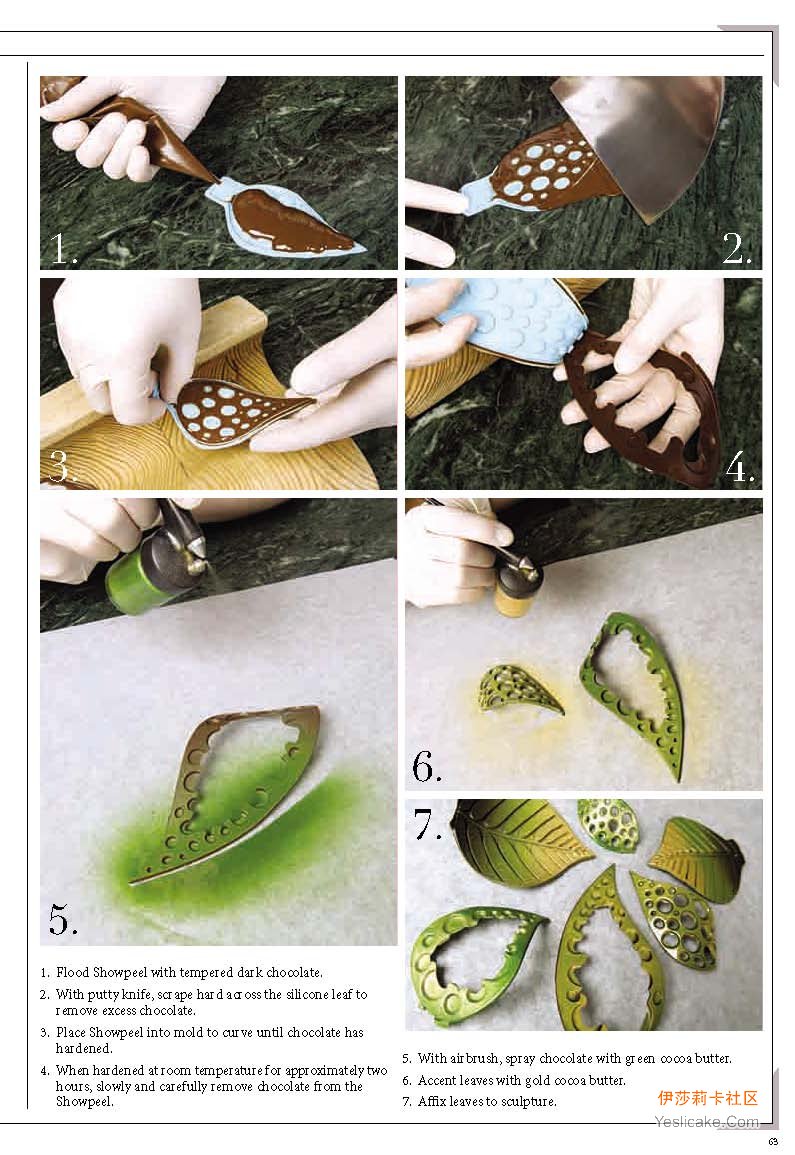 1.

2.

3.

4.

5.

6.

7.

1. Flood Showpeel with tempered dark chocolate.
2. With putty knife, scrape hard across the silicone leaf to remove excess chocolate.
3. Place Showpeel into mold to curve until chocolate has hardened.
4. When hardened at room temperature for approximately two hours, slowly and carefully remove chocolate from the Showpeel.

5. With airbrush, spray chocolate with green cocoa butter.
6. Accent leaves with gold cocoa butter.
7. Affix leaves to sculpture.

伊莎莉卡社区
Yeslicake.Com

63