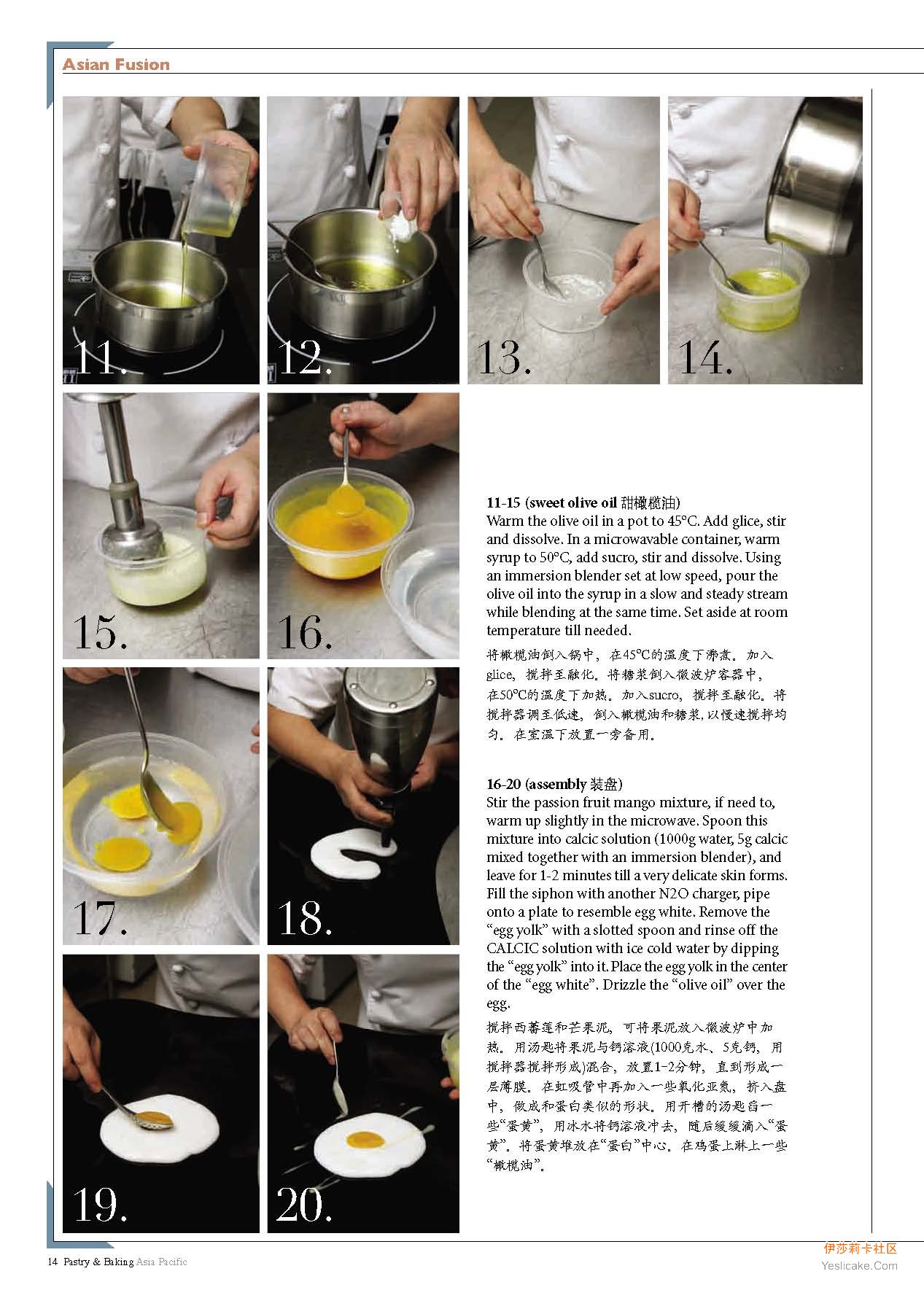 Asian Fusion

11.

12.

13.

14.

15.

16.

17.

18.

19.

20.

11-15 (sweet olive oil 甜橄榄油)
Warm the olive oil in a pot to 45°C. Add glice, stir and dissolve. In a microwavable container, warm syrup to 50°C, add sucro, stir and dissolve. Using an immersion blender set at low speed, pour the olive oil into the syrup in a slow and steady stream while blending at the same time. Set aside at room temperature till needed.

将橄榄油倒入锅中，在45°C的温度下沸煮。加入glice，搅拌至融化。将糖浆倒入微波炉容器中，在50°C的温度下加热。加入sucro，搅拌至融化。将搅拌器调至低速，倒入橄榄油和糖浆，以慢速搅拌均匀。在室温下放置一旁备用。

16-20 (assembly 装盘)
Stir the passion fruit mango mixture, if need to, warm up slightly in the microwave. Spoon this mixture into calcic solution (1000g water, 5g calcic mixed together with an immersion blender), and leave for 1-2 minutes till a very delicate skin forms. Fill the siphon with another N2O charger, pipe onto a plate to resemble egg white. Remove the “egg yolk” with a slotted spoon and rinse off the CALCIC solution with ice cold water by dipping the “egg yolk” into it. Place the egg yolk in the center of the “egg white”. Drizzle the “olive oil” over the egg.

搅拌西番莲和芒果泥，可将果泥放入微波炉中加热。用汤匙将果泥与钙溶液(1000克水、5克钙，用搅拌器搅拌形成)混合，放置1-2分钟，直到形成一层薄膜。在虹吸管中再加入一些氧化亚氮，挤入盘中，做成和蛋白类似的形状。用开槽的汤匙舀一些“蛋黄”，用冰水将钙溶液冲去，随后缓缓滴入“蛋黄”。将蛋黄堆放在“蛋白”中心。在鸡蛋上淋上一些“橄榄油”。

14 Pastry & Baking Asia Pacific

伊莎莉卡社区
Yeslicake.Com