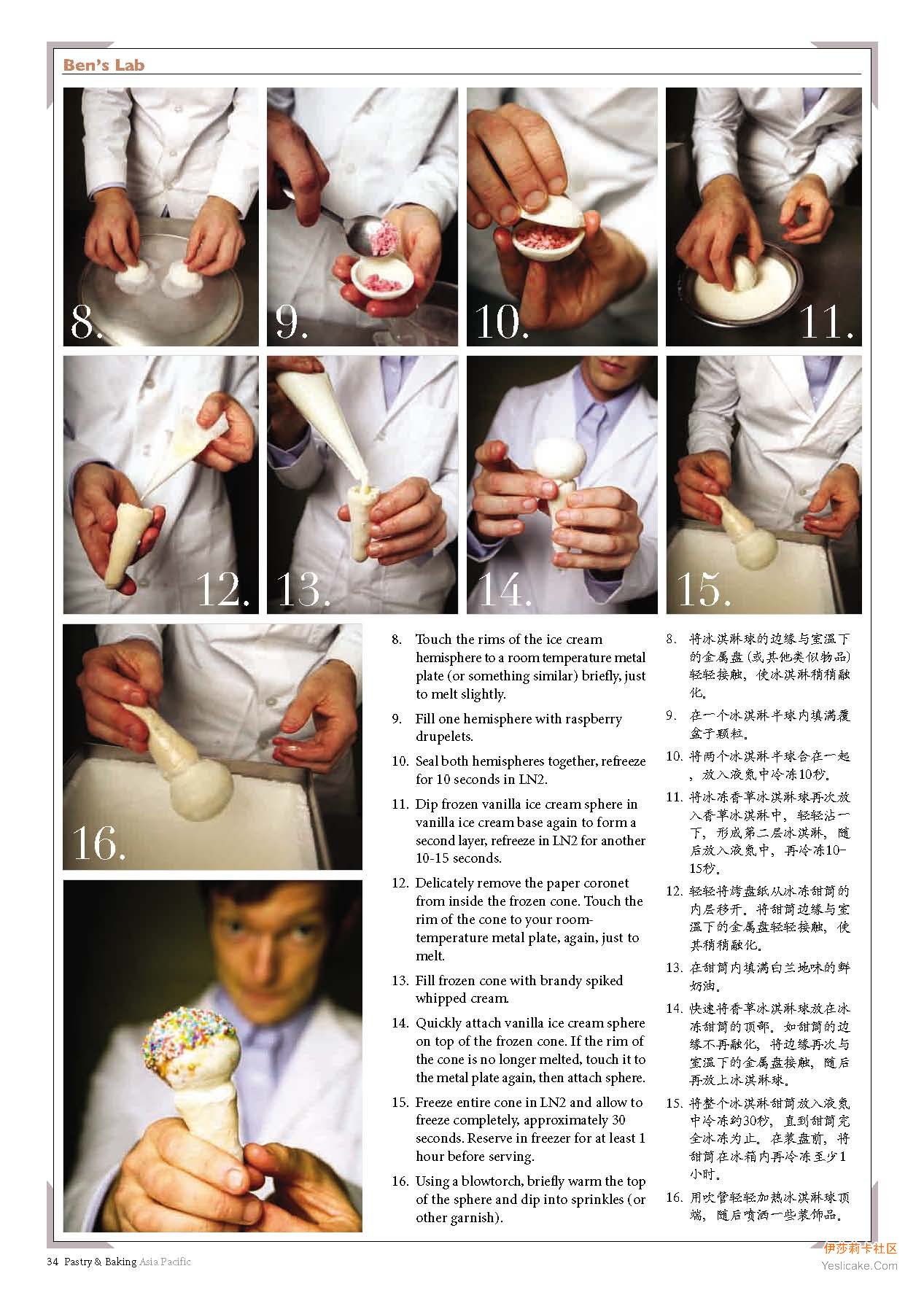 Ben's Lab

8.

9.

10.

11.

12.

13.

14.

15.

16.

8. Touch the rims of the ice cream hemisphere to a room temperature metal plate (or something similar) briefly, just to melt slightly.

9. Fill one hemisphere with raspberry drupelets.

10. Seal both hemispheres together, refreeze for 10 seconds in LN2.

11. Dip frozen vanilla ice cream sphere in vanilla ice cream base again to form a second layer, refreeze in LN2 for another 10-15 seconds.

12. Delicately remove the paper coronet from inside the frozen cone. Touch the rim of the cone to your room-temperature metal plate, again, just to melt.

13. Fill frozen cone with brandy spiked whipped cream.

14. Quickly attach vanilla ice cream sphere on top of the frozen cone. If the rim of the cone is no longer melted, touch it to the metal plate again, then attach sphere.

15. Freeze entire cone in LN2 and allow to freeze completely, approximately 30 seconds. Reserve in freezer for at least 1 hour before serving.

16. Using a blowtorch, briefly warm the top of the sphere and dip into sprinkles (or other garnish).

8. 将冰淇淋球的边缘与室温下的金属盘(或其他类似物品)轻轻接触，使冰淇淋稍稍融化。

9. 在一个冰淇淋半球内填满覆盆子颗粒。

10. 将两个冰淇淋半球合在一起，放入液氮中冷冻10秒。

11. 将冰冻香草冰淇淋球再次放入香草冰淇淋中，轻轻沾一下，形成第二层冰淇淋，随后放入液氮中，再冷冻10-15秒。

12. 轻轻将烤盘纸从冰冻甜筒的内层移开。将甜筒边缘与室温下的金属盘轻轻接触，使其稍稍融化。

13. 在甜筒内填满白兰地味的鲜奶油。

14. 快速将香草冰淇淋球放在冰冻甜筒的顶部。如甜筒的边缘不再融化，将边缘再次与室温下的金属盘接触，随后再放上冰淇淋球。

15. 将整个冰淇淋甜筒放入液氮中冷冻约30秒，直到甜筒完全冰冻为止。在装盘前，将甜筒在冰箱内再冷冻至少1小时。

16. 用吹管轻轻加热冰淇淋球顶端，随后喷洒一些装饰品。

34 Pastry & Baking Asia Pacific

伊莎莉卡社区
Yeslicake.Com