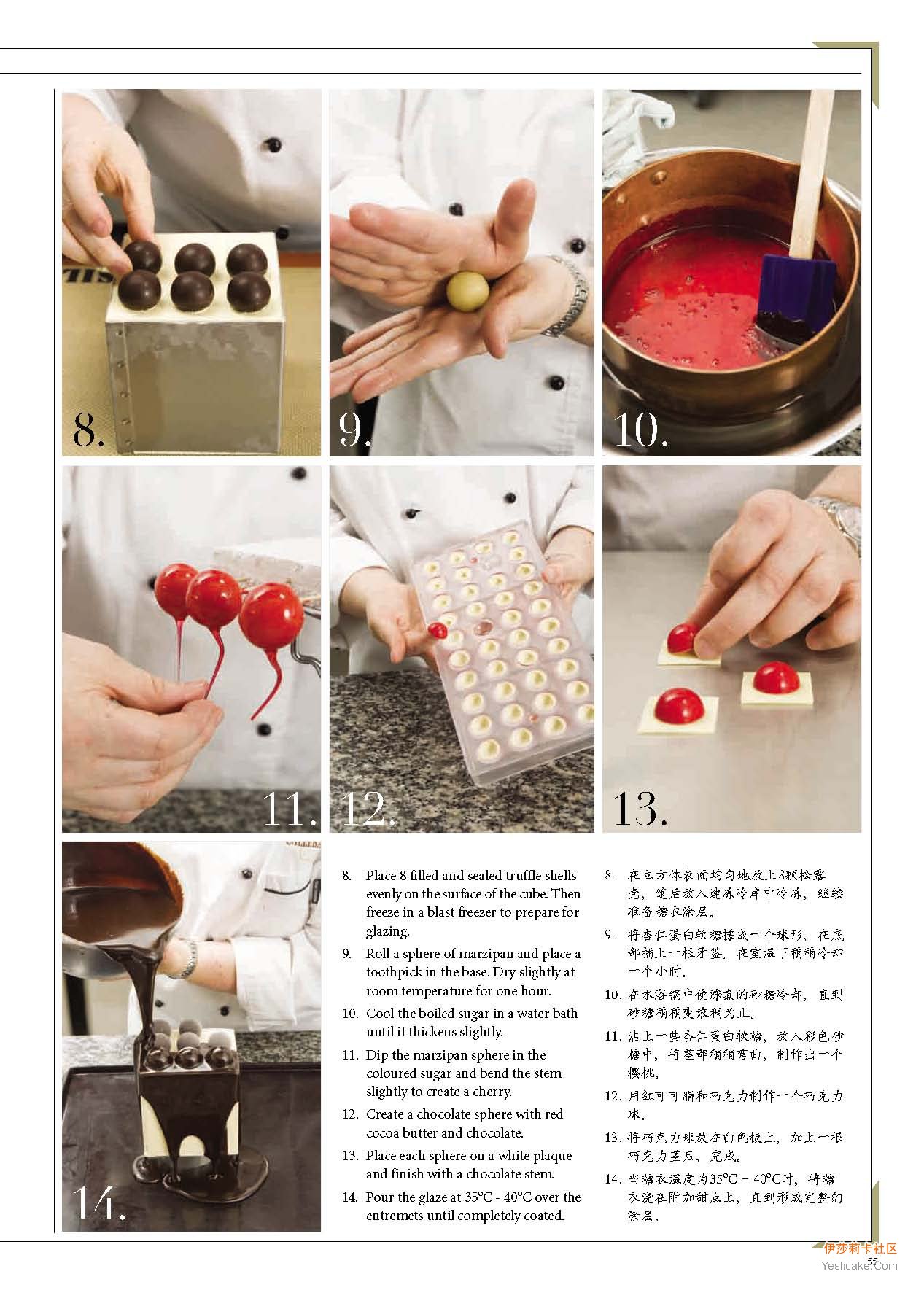 8.

9.

10.

11.

12.

13.

14.

8. Place 8 filled and sealed truffle shells evenly on the surface of the cube. Then freeze in a blast freezer to prepare for glazing.

9. Roll a sphere of marzipan and place a toothpick in the base. Dry slightly at room temperature for one hour.

10. Cool the boiled sugar in a water bath until it thickens slightly.

11. Dip the marzipan sphere in the coloured sugar and bend the stem slightly to create a cherry.

12. Create a chocolate sphere with red cocoa butter and chocolate.

13. Place each sphere on a white plaque and finish with a chocolate stem.

14. Pour the glaze at 35°C - 40°C over the entremets until completely coated.

8. 在立方体表面均匀地放上8颗松露壳，随后放入速冻冷库中冷冻，继续准备糖衣涂层。

9. 将杏仁蛋白软糖揉成一个球形，在底部插上一根牙签。在室温下稍稍冷却一个小时。

10. 在水浴锅中使沸煮的砂糖冷却，直到砂糖稍稍变浓稠为止。

11. 沾上一些杏仁蛋白软糖，放入彩色砂糖中，将茎部稍稍弯曲，制作出一个樱桃。

12. 用红可可脂和巧克力制作一个巧克力球。

13. 将巧克力球放在白色板上，加上一根巧克力茎后，完成。

14. 当糖衣温度为35°C - 40°C时，将糖衣浇在附加甜点上，直到形成完整的涂层。

伊莎莉卡社区
55
Yeslicake.Com