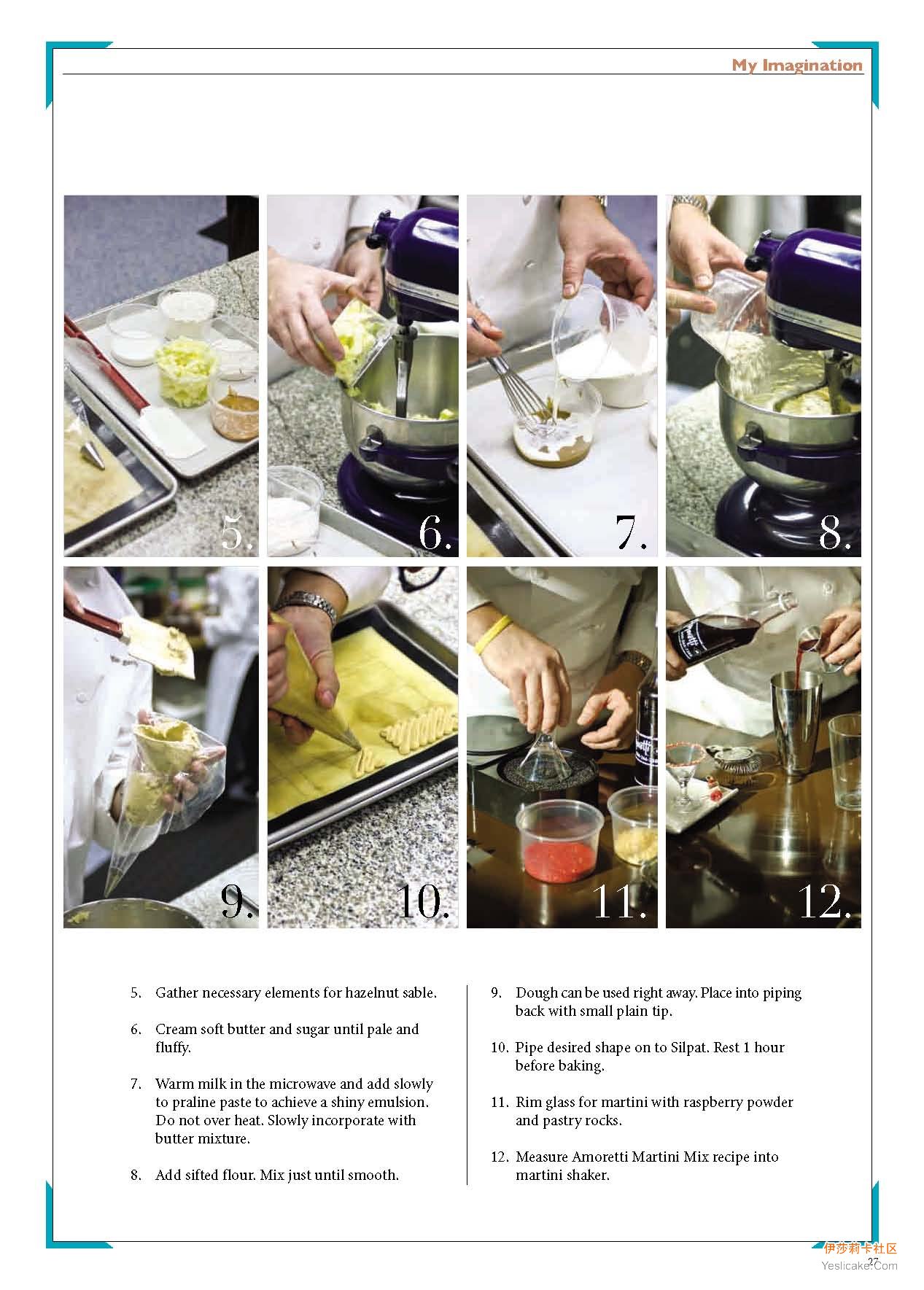 My Imagination

5.

6.

7.

8.

9.

10.

11.

12.

5. Gather necessary elements for hazelnut sable.

6. Cream soft butter and sugar until pale and fluffy.

7. Warm milk in the microwave and add slowly to praline paste to achieve a shiny emulsion. Do not over heat. Slowly incorporate with butter mixture.

8. Add sifted flour. Mix just until smooth.

9. Dough can be used right away. Place into piping back with small plain tip.

10. Pipe desired shape on to Silpat. Rest 1 hour before baking.

11. Rim glass for martini with raspberry powder and pastry rocks.

12. Measure Amoretti Martini Mix recipe into martini shaker.

伊莎莉卡社区
Yeslicake.Com
27