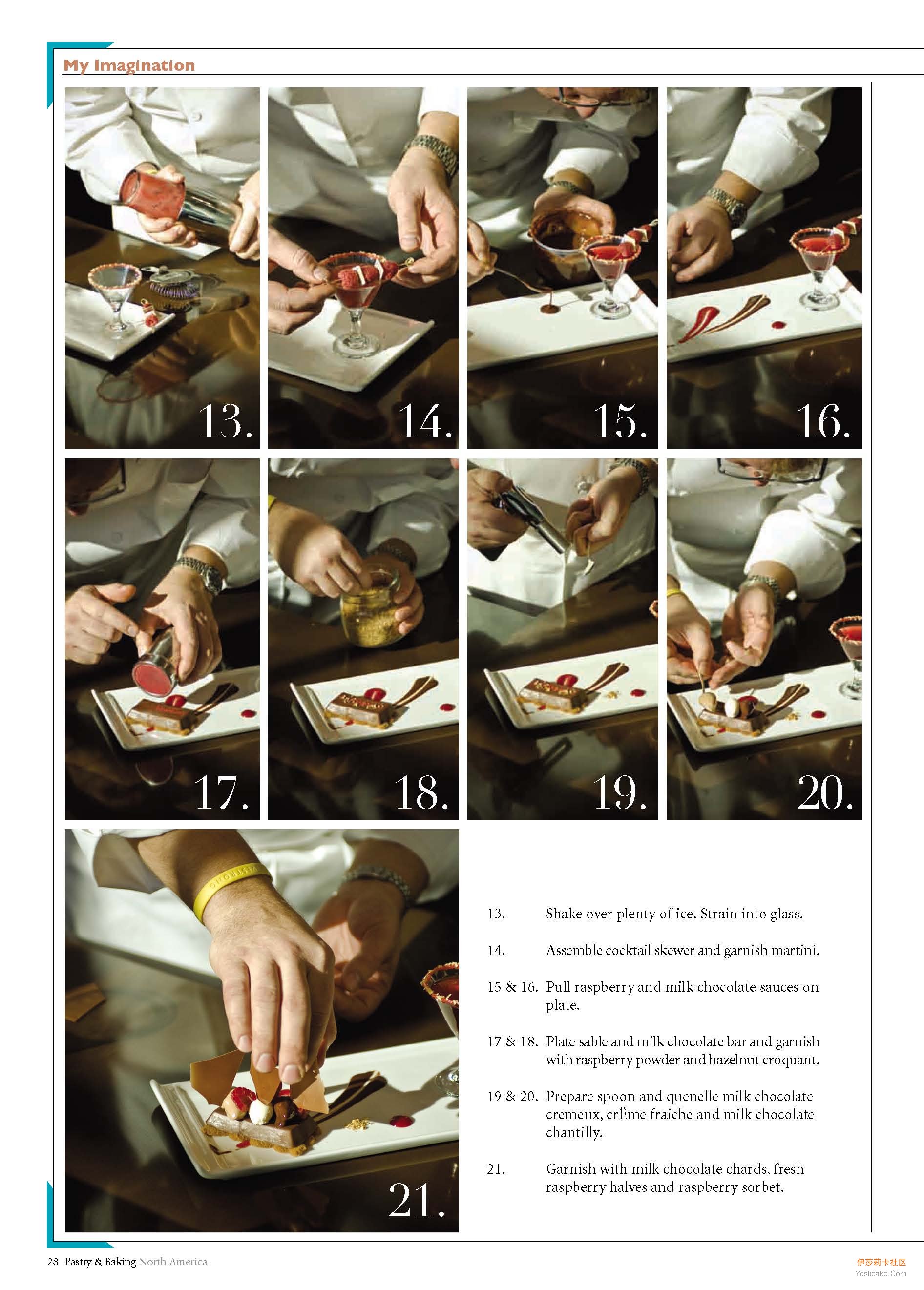 My Imagination

13.

14.

15.

16.

17.

18.

19.

20.

21.

13. Shake over plenty of ice. Strain into glass.

14. Assemble cocktail skewer and garnish martini.

15 & 16. Pull raspberry and milk chocolate sauces on plate.

17 & 18. Plate sable and milk chocolate bar and garnish with raspberry powder and hazelnut croquant.

19 & 20. Prepare spoon and quenelle milk chocolate cremeux, crËme fraiche and milk chocolate chantilly.

21. Garnish with milk chocolate chards, fresh raspberry halves and raspberry sorbet.

28 Pastry & Baking North America

伊莎莉卡社区
Yeslicake.Com