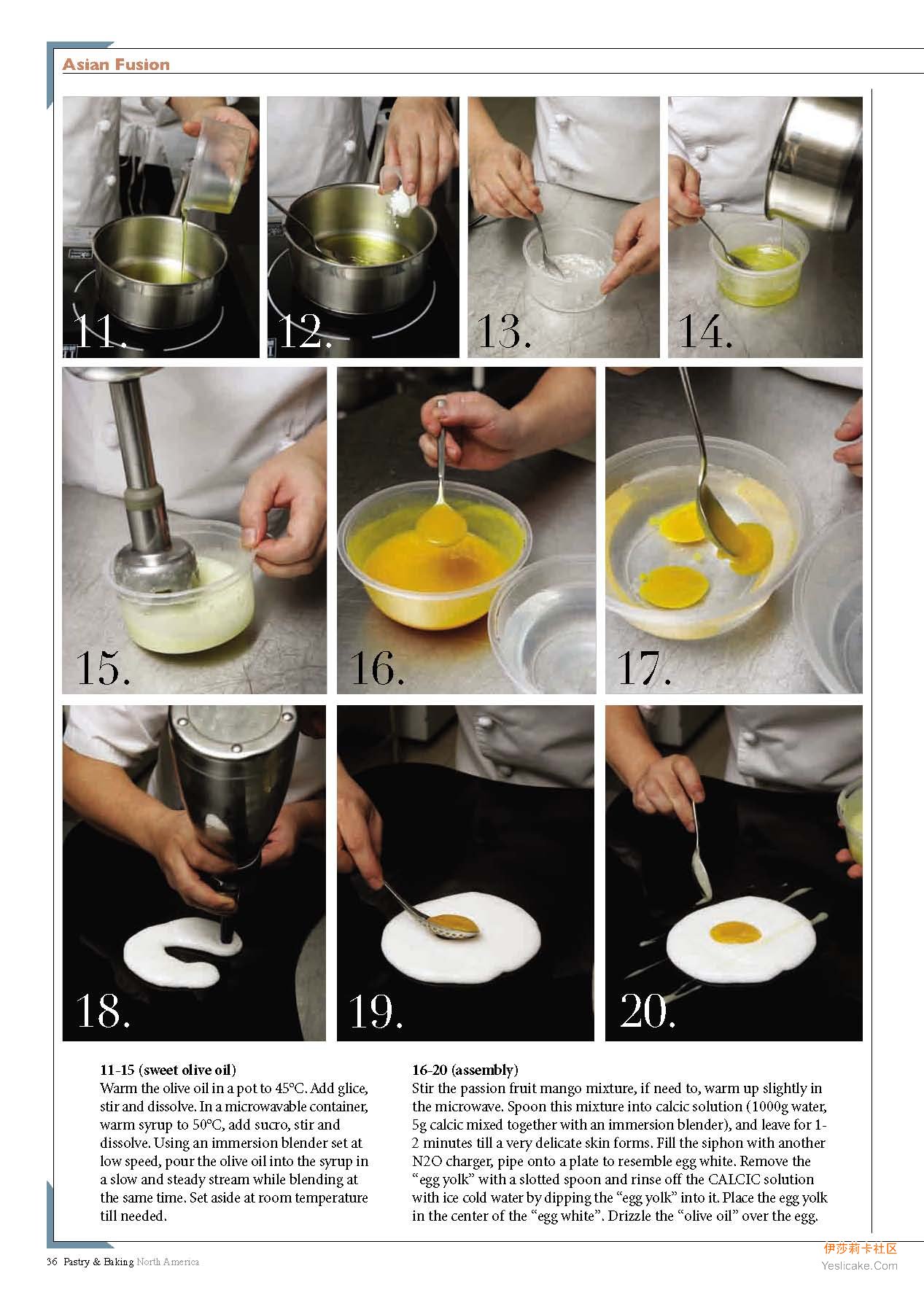 Asian Fusion

11.

12.

13.

14.

15.

16.

17.

18.

19.

20.

11-15 (sweet olive oil)
Warm the olive oil in a pot to 45°C. Add glice, stir and dissolve. In a microwavable container, warm syrup to 50°C, add sucro, stir and dissolve. Using an immersion blender set at low speed, pour the olive oil into the syrup in a slow and steady stream while blending at the same time. Set aside at room temperature till needed.

16-20 (assembly)
Stir the passion fruit mango mixture, if need to, warm up slightly in the microwave. Spoon this mixture into calcic solution (1000g water, 5g calcic mixed together with an immersion blender), and leave for 1-2 minutes till a very delicate skin forms. Fill the siphon with another N2O charger, pipe onto a plate to resemble egg white. Remove the "egg yolk" with a slotted spoon and rinse off the CALCIC solution with ice cold water by dipping the "egg yolk" into it. Place the egg yolk in the center of the "egg white". Drizzle the "olive oil" over the egg.

36 Pastry & Baking North America

伊莎莉卡社区
Yeslicake.Com