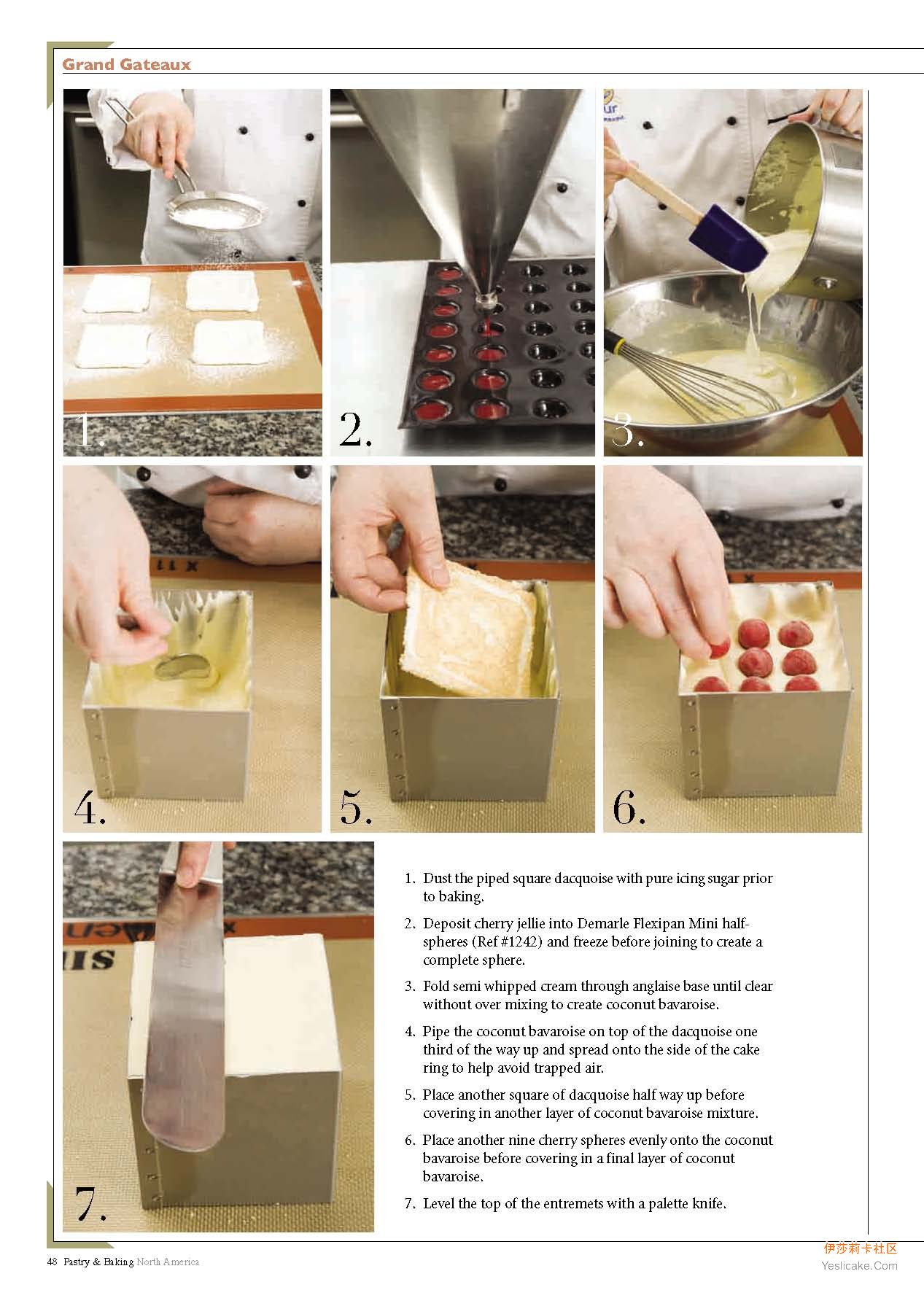 Grand Gateaux

1.

2.

3.

4.

5.

6.

7.

1. Dust the piped square dacquoise with pure icing sugar prior to baking.

2. Deposit cherry jellie into Demarle Flexipan Mini half-spheres (Ref #1242) and freeze before joining to create a complete sphere.

3. Fold semi whipped cream through anglaise base until clear without over mixing to create coconut bavaroise.

4. Pipe the coconut bavaroise on top of the dacquoise one third of the way up and spread onto the side of the cake ring to help avoid trapped air.

5. Place another square of dacquoise half way up before covering in another layer of coconut bavaroise mixture.

6. Place another nine cherry spheres evenly onto the coconut bavaroise before covering in a final layer of coconut bavaroise.

7. Level the top of the entremets with a palette knife.

48 Pastry & Baking North America

伊莎莉卡社区
Yeslicake.Com