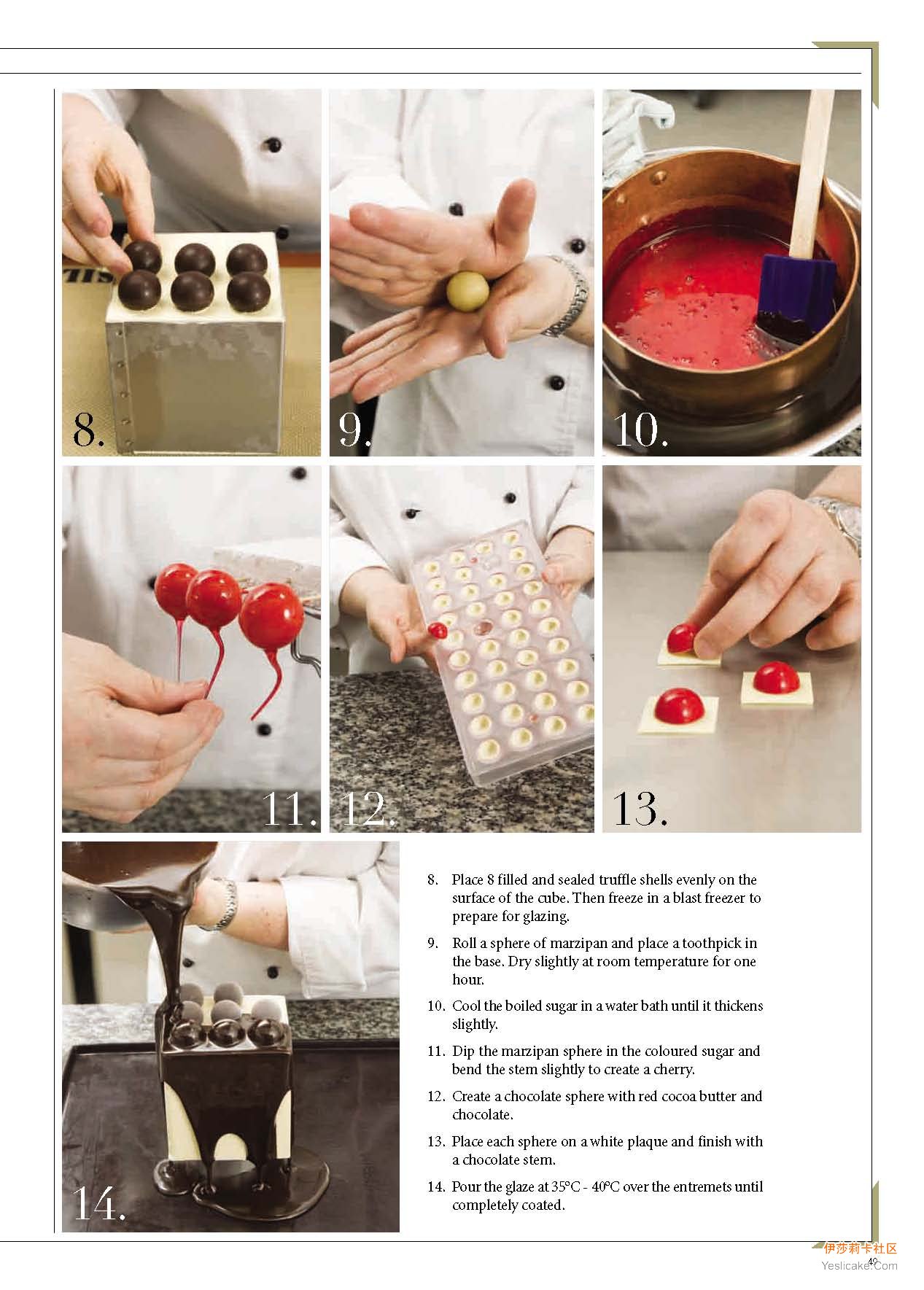 8.

9.

10.

11.

12.

13.

14.

8. Place 8 filled and sealed truffle shells evenly on the surface of the cube. Then freeze in a blast freezer to prepare for glazing.

9. Roll a sphere of marzipan and place a toothpick in the base. Dry slightly at room temperature for one hour.

10. Cool the boiled sugar in a water bath until it thickens slightly.

11. Dip the marzipan sphere in the coloured sugar and bend the stem slightly to create a cherry.

12. Create a chocolate sphere with red cocoa butter and chocolate.

13. Place each sphere on a white plaque and finish with a chocolate stem.

14. Pour the glaze at 35°C - 40°C over the entremets until completely coated.

伊莎莉卡社区
Yeslicake.Com
49