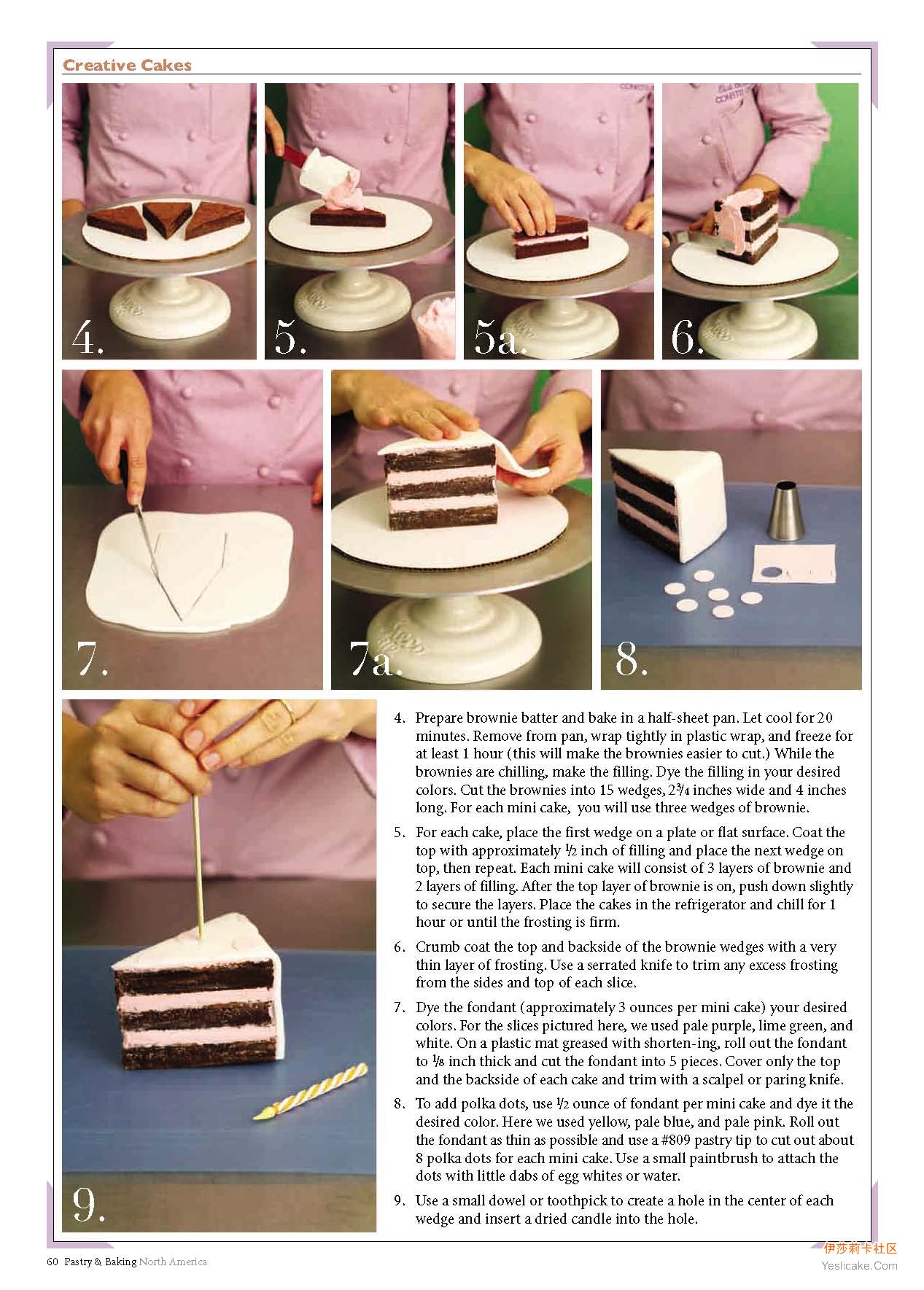 Creative Cakes

4.

5.

5a.

6.

7.

7a.

8.

9.

4. Prepare brownie batter and bake in a half-sheet pan. Let cool for 20 minutes. Remove from pan, wrap tightly in plastic wrap, and freeze for at least 1 hour (this will make the brownies easier to cut.) While the brownies are chilling, make the filling. Dye the filling in your desired colors. Cut the brownies into 15 wedges, $2\frac{3}{4}$ inches wide and 4 inches long. For each mini cake, you will use three wedges of brownie.

5. For each cake, place the first wedge on a plate or flat surface. Coat the top with approximately $\frac{1}{2}$ inch of filling and place the next wedge on top, then repeat. Each mini cake will consist of 3 layers of brownie and 2 layers of filling. After the top layer of brownie is on, push down slightly to secure the layers. Place the cakes in the refrigerator and chill for 1 hour or until the frosting is firm.

6. Crumb coat the top and backside of the brownie wedges with a very thin layer of frosting. Use a serrated knife to trim any excess frosting from the sides and top of each slice.

7. Dye the fondant (approximately 3 ounces per mini cake) your desired colors. For the slices pictured here, we used pale purple, lime green, and white. On a plastic mat greased with shorten-ing, roll out the fondant to $\frac{1}{8}$ inch thick and cut the fondant into 5 pieces. Cover only the top and the backside of each cake and trim with a scalpel or paring knife.

8. To add polka dots, use $\frac{1}{2}$ ounce of fondant per mini cake and dye it the desired color. Here we used yellow, pale blue, and pale pink. Roll out the fondant as thin as possible and use a #809 pastry tip to cut out about 8 polka dots for each mini cake. Use a small paintbrush to attach the dots with little dabs of egg whites or water.

9. Use a small dowel or toothpick to create a hole in the center of each wedge and insert a dried candle into the hole.

60 Pastry & Baking North America

伊莎莉卡社区
Yeslicake.Com